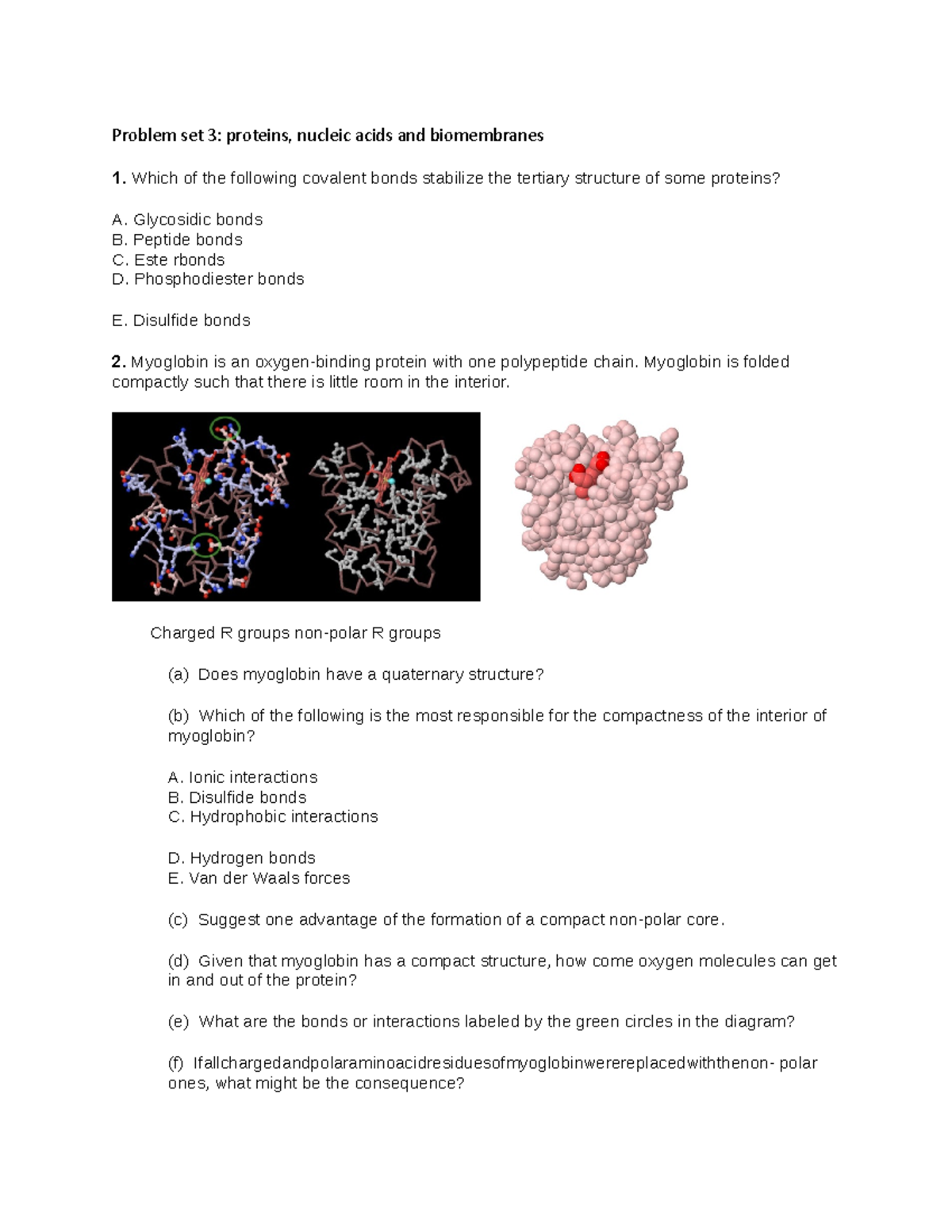 Problem set 3: proteins, nucleic acids and biomembranes

1. Which of the following covalent bonds stabilize the tertiary structure of some proteins?

A. Glycosidic bonds
B. Peptide bonds
C. Este rbonds
D. Phosphodiester bonds

E. Disulfide bonds

2. Myoglobin is an oxygen-binding protein with one polypeptide chain. Myoglobin is folded compactly such that there is little room in the interior.

Charged R groups non-polar R groups

(a) Does myoglobin have a quaternary structure?

(b) Which of the following is the most responsible for the compactness of the interior of myoglobin?

A. Ionic interactions
B. Disulfide bonds
C. Hydrophobic interactions

D. Hydrogen bonds
E. Van der Waals forces

(c) Suggest one advantage of the formation of a compact non-polar core.

(d) Given that myoglobin has a compact structure, how come oxygen molecules can get in and out of the protein?

(e) What are the bonds or interactions labeled by the green circles in the diagram?

(f) Ifallchargedandpolaraminoacidresiduesofmyoglobinwerereplacedwiththenon- polar ones, what might be the consequence?