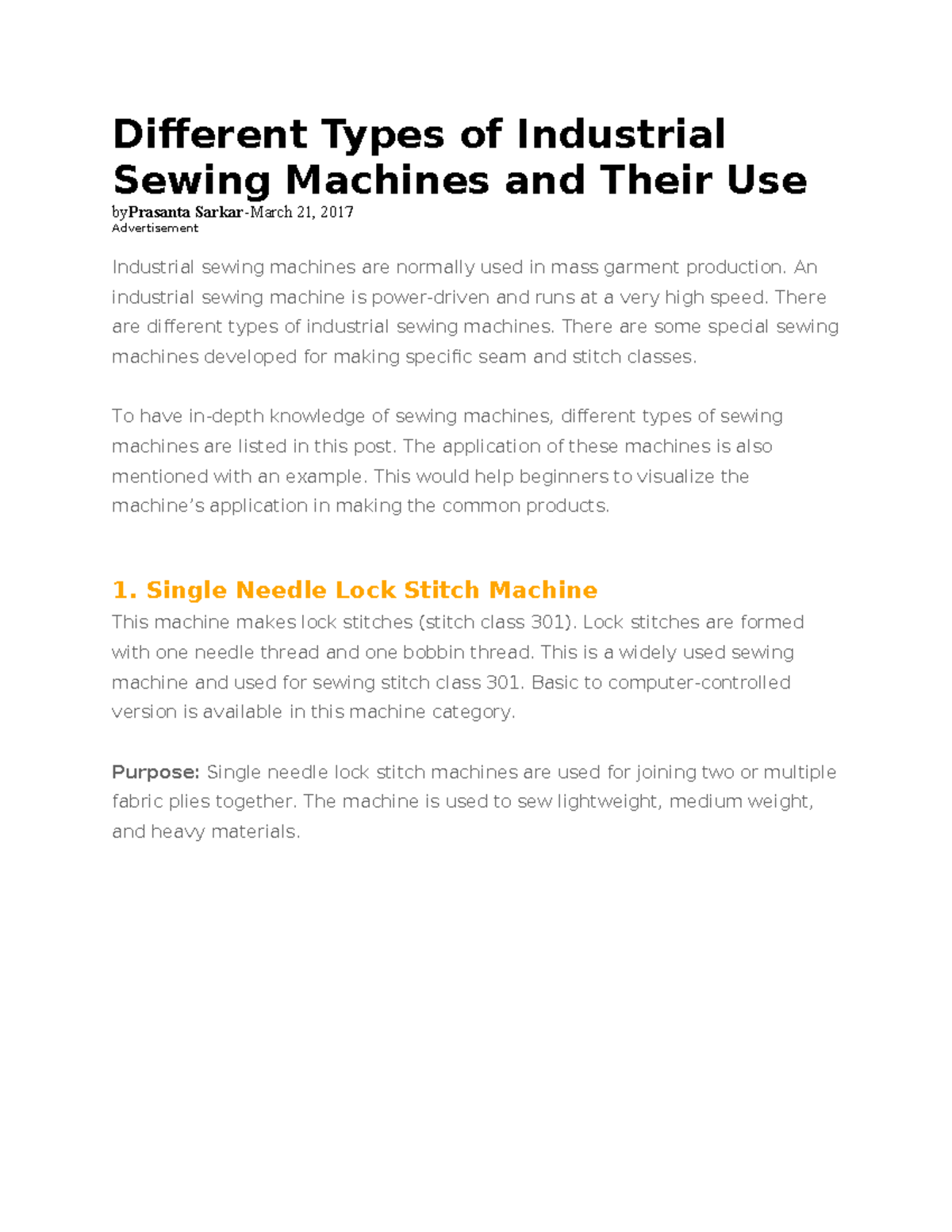 Different Types of Industrial Sewing Machines and Their Use

byPrasanta Sarkar-March 21, 2017
Advertisement

Industrial sewing machines are normally used in mass garment production. An industrial sewing machine is power-driven and runs at a very high speed. There are different types of industrial sewing machines. There are some special sewing machines developed for making specific seam and stitch classes.

To have in-depth knowledge of sewing machines, different types of sewing machines are listed in this post. The application of these machines is also mentioned with an example. This would help beginners to visualize the machine's application in making the common products.

1. Single Needle Lock Stitch Machine

This machine makes lock stitches (stitch class 301). Lock stitches are formed with one needle thread and one bobbin thread. This is a widely used sewing machine and used for sewing stitch class 301. Basic to computer-controlled version is available in this machine category.

Purpose: Single needle lock stitch machines are used for joining two or multiple fabric plies together. The machine is used to sew lightweight, medium weight, and heavy materials.