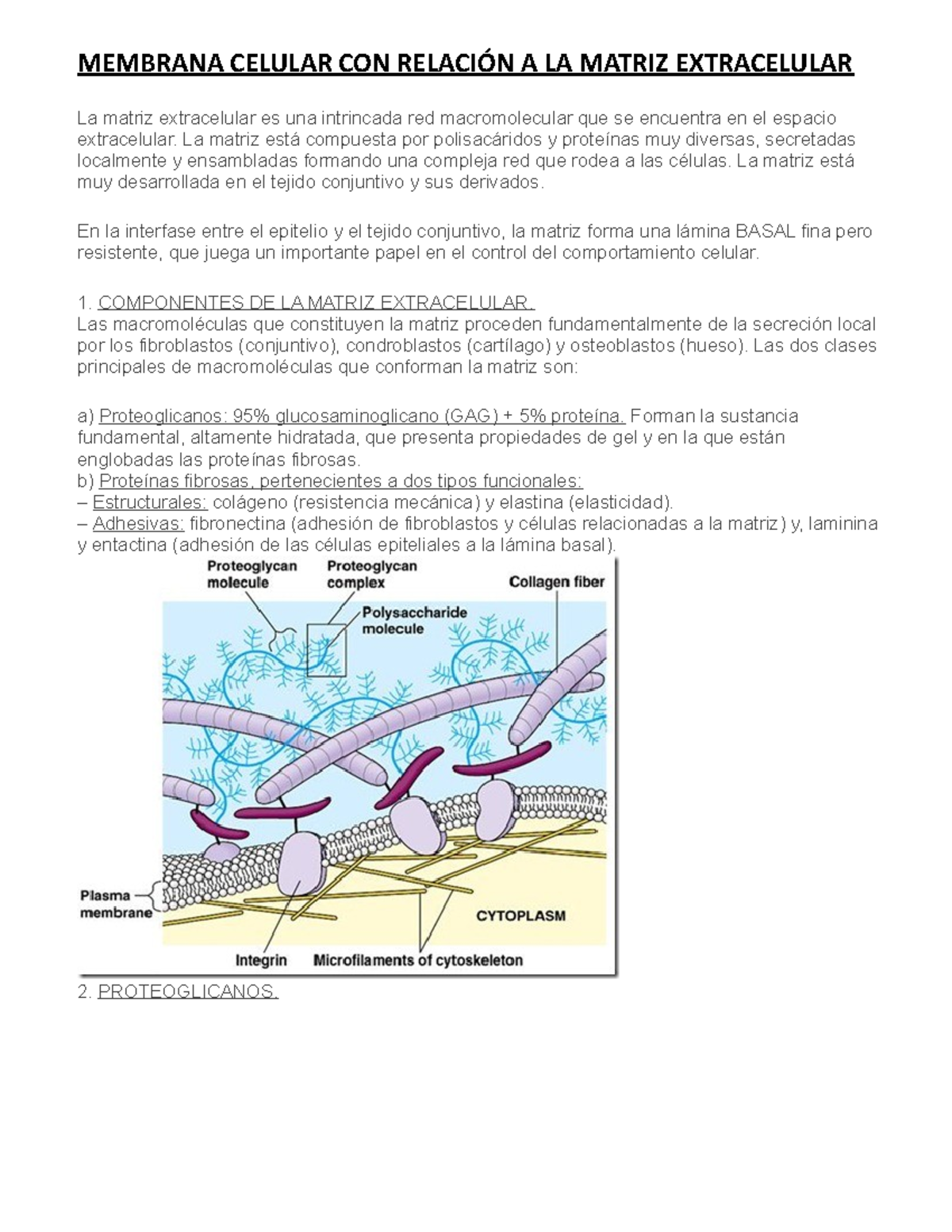 MEMBRANA CELULAR CON RELACIÓN A LA MATRIZ EXTRACELULAR

La matriz extracelular es una intrincada red macromolecular que se encuentra en el espacio extracelular. La matriz está compuesta por polisacáridos y proteínas muy diversas, secretadas localmente y ensambladas formando una compleja red que rodea a las células. La matriz está muy desarrollada en el tejido conjuntivo y sus derivados.

En la interfase entre el epitelio y el tejido conjuntivo, la matriz forma una lámina BASAL fina pero resistente, que juega un importante papel en el control del comportamiento celular.

1. COMPONENTES DE LA MATRIZ EXTRACELULAR.
Las macromoléculas que constituyen la matriz proceden fundamentalmente de la secreción local por los fibroblastos (conjuntivo), condroblastos (cartílago) y osteoblastos (hueso). Las dos clases principales de macromoléculas que conforman la matriz son:

a) Proteoglicanos: 95% glucosaminoglicano (GAG) + 5% proteína. Forman la sustancia fundamental, altamente hidratada, que presenta propiedades de gel y en la que están englobadas las proteínas fibrosas.
b) Proteínas fibrosas, pertenecientes a dos tipos funcionales:
– Estructurales: colágeno (resistencia mecánica) y elastina (elasticidad).
– Adhesivas: fibronectina (adhesión de fibroblastos y células relacionadas a la matriz) y, laminina y entactina (adhesión de las células epiteliales a la lámina basal).

Proteoglycan molecule
Proteoglycan complex
Polysaccharide molecule
Collagen fiber
Plasma membrane
CYTOPLASM
Integrin
Microfilaments of cytoskeleton

2. PROTEOGLICANOS.