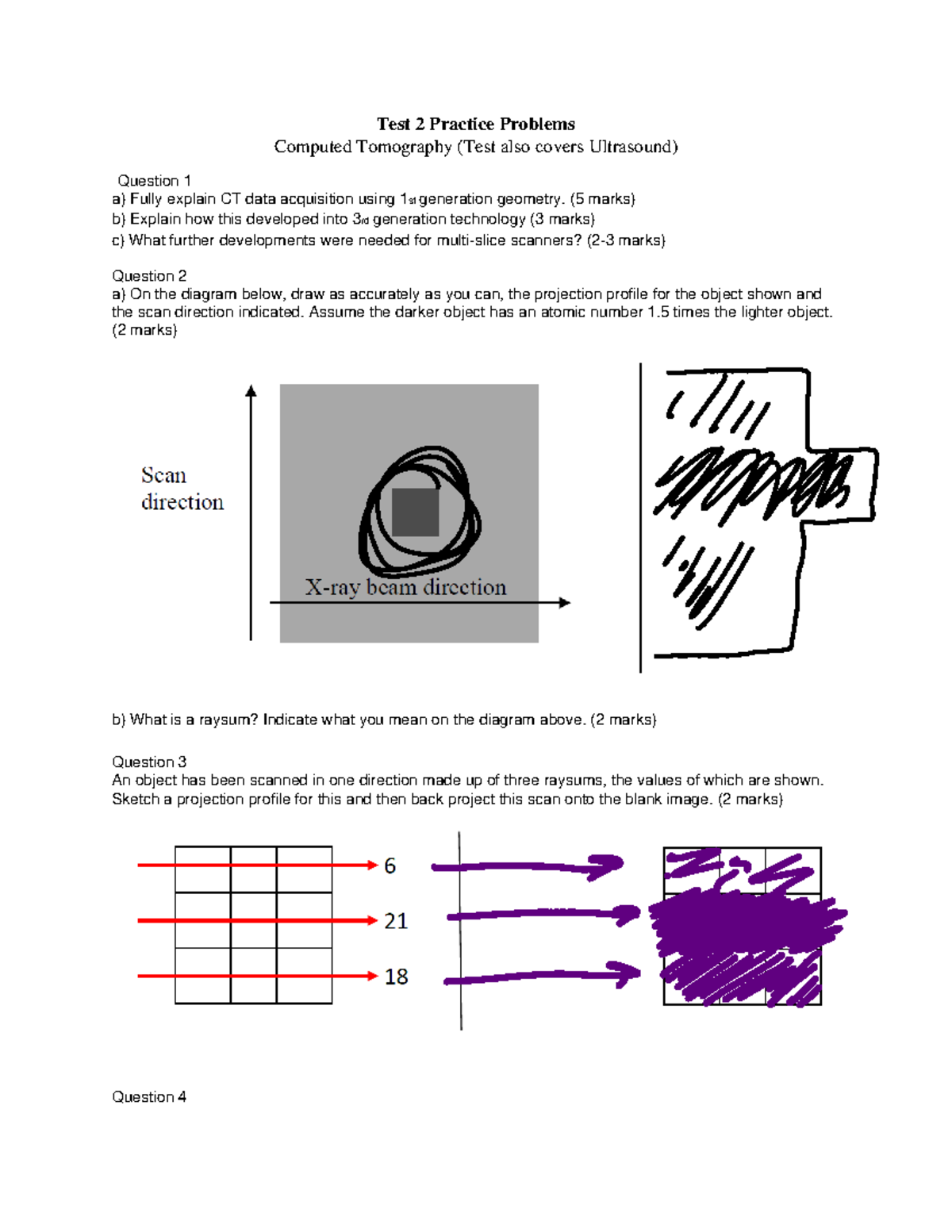 Test 2 Practice Problems
Computed Tomography (Test also covers Ultrasound)

Question 1
a) Fully explain CT data acquisition using 1st generation geometry. (5 marks)
b) Explain how this developed into 3rd generation technology (3 marks)
c) What further developments were needed for multi-slice scanners? (2-3 marks)

Question 2
a) On the diagram below, draw as accurately as you can, the projection profile for the object shown and the scan direction indicated. Assume the darker object has an atomic number 1.5 times the lighter object. (2 marks)

Scan direction

X-ray beam direction

b) What is a raysum? Indicate what you mean on the diagram above. (2 marks)

Question 3
An object has been scanned in one direction made up of three raysums, the values of which are shown. Sketch a projection profile for this and then back project this scan onto the blank image. (2 marks)

6
21
18

Question 4