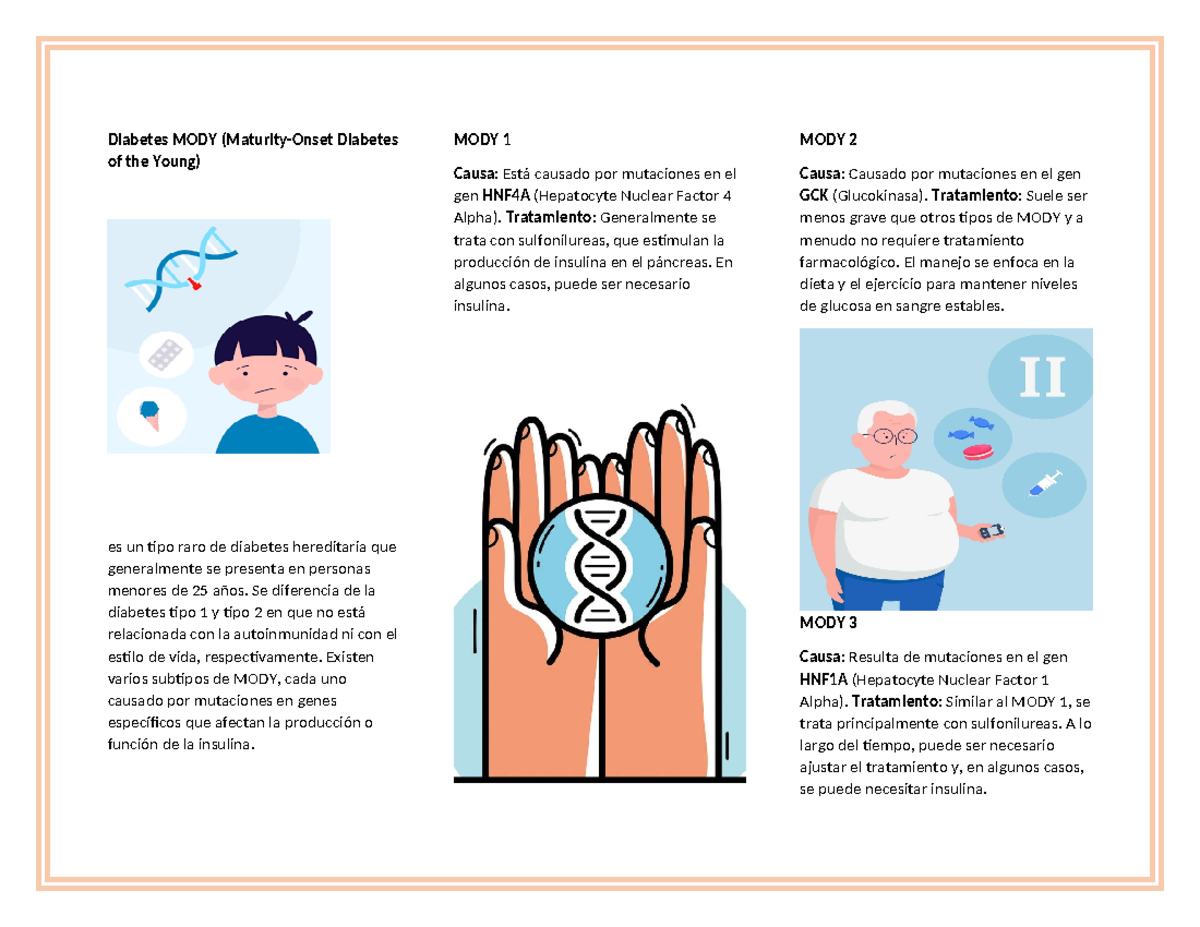 Diabetes MODY (Maturity-Onset Diabetes of the Young)

es un tipo raro de diabetes hereditaria que generalmente se presenta en personas menores de 25 años. Se diferencia de la diabetes tipo 1 y tipo 2 en que no está relacionada con la autoinmunidad ni con el estilo de vida, respectivamente. Existen varios subtipos de MODY, cada uno causado por mutaciones en genes específicos que afectan la producción o función de la insulina.

MODY 1

Causa: Está causado por mutaciones en el gen HNF4A (Hepatocyte Nuclear Factor 4 Alpha). Tratamiento: Generalmente se trata con sulfonilureas, que estimulan la producción de insulina en el páncreas. En algunos casos, puede ser necesario insulina.

MODY 2

Causa: Causado por mutaciones en el gen GCK (Glucokinasa). Tratamiento: Suele ser menos grave que otros tipos de MODY y a menudo no requiere tratamiento farmacológico. El manejo se enfoca en la dieta y el ejercicio para mantener niveles de glucosa en sangre estables.

II

MODY 3

Causa: Resulta de mutaciones en el gen HNF1A (Hepatocyte Nuclear Factor 1 Alpha). Tratamiento: Similar al MODY 1, se trata principalmente con sulfonilureas. A lo largo del tiempo, puede ser necesario ajustar el tratamiento y, en algunos casos, se puede necesitar insulina.