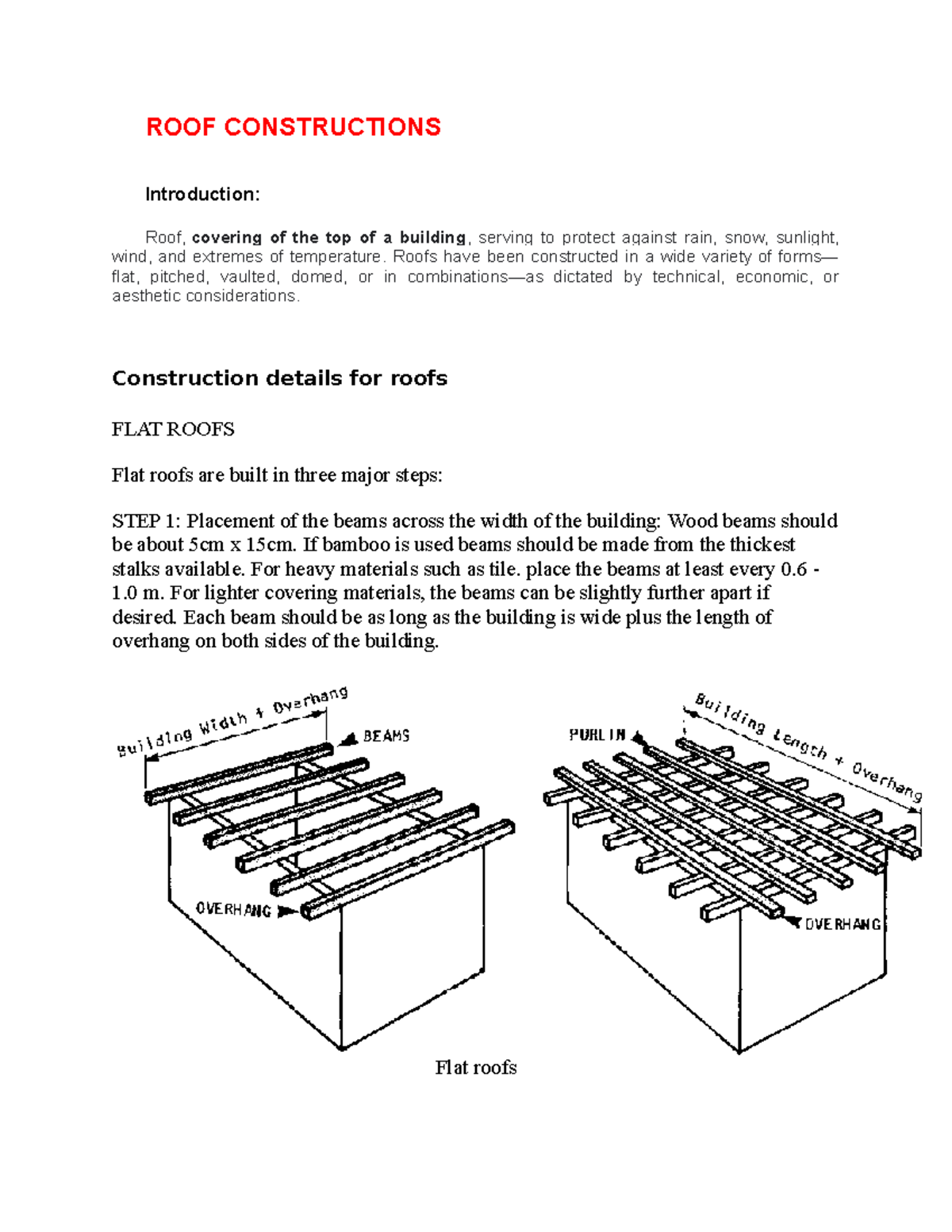 ROOF CONSTRUCTIONS

Introduction:

Roof, covering of the top of a building, serving to protect against rain, snow, sunlight, wind, and extremes of temperature. Roofs have been constructed in a wide variety of forms—flat, pitched, vaulted, domed, or in combinations—as dictated by technical, economic, or aesthetic considerations.

Construction details for roofs

FLAT ROOFS

Flat roofs are built in three major steps:

STEP 1: Placement of the beams across the width of the building: Wood beams should be about 5cm x 15cm. If bamboo is used beams should be made from the thickest stalks available. For heavy materials such as tile. place the beams at least every 0.6 - 1.0 m. For lighter covering materials, the beams can be slightly further apart if desired. Each beam should be as long as the building is wide plus the length of overhang on both sides of the building.

Building Width + Overhang

BEAMS

OVERHANG

PURLIN

Building Length + Overhang

OVERHANG

Flat roofs