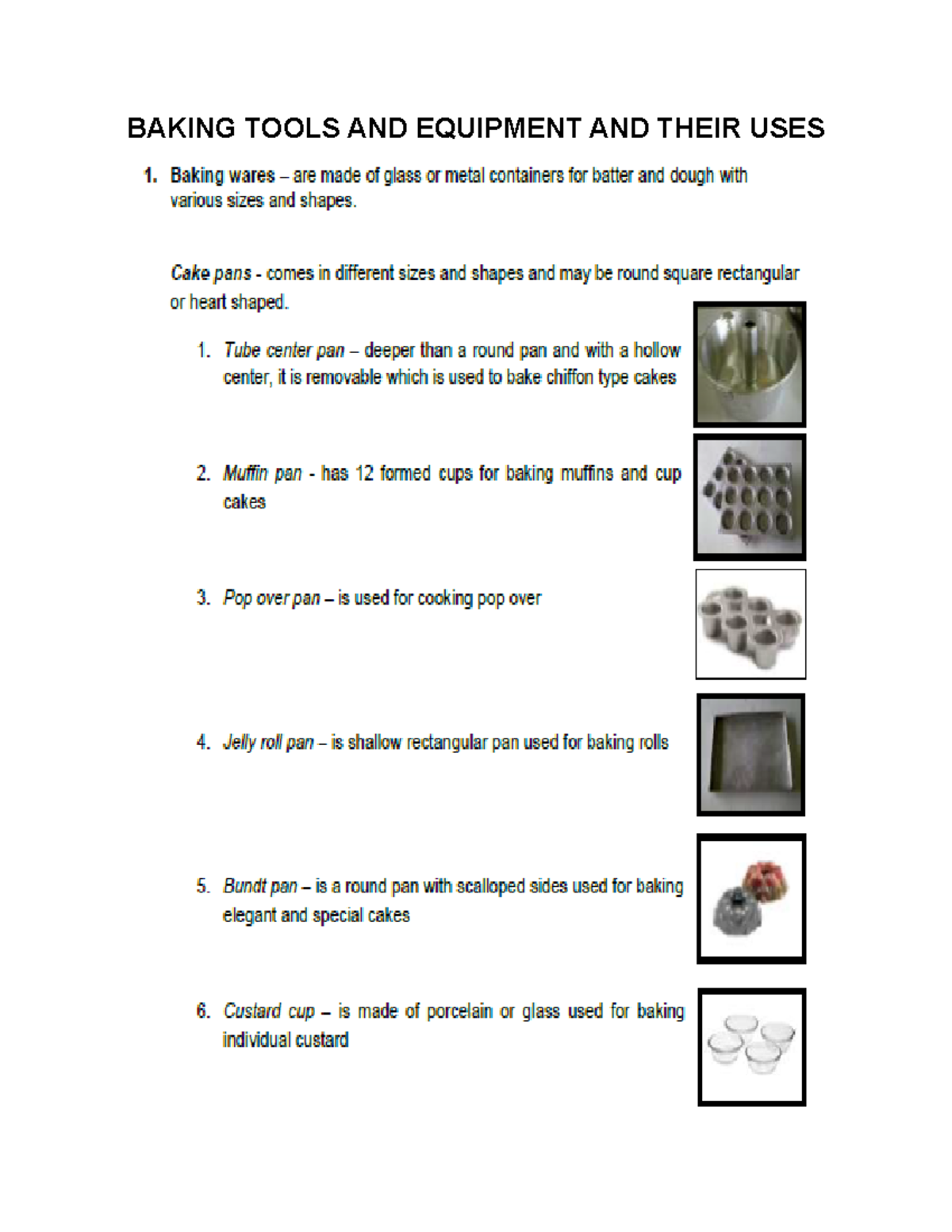 BAKING TOOLS AND EQUIPMENT AND THEIR USES

1. Baking wares – are made of glass or metal containers for batter and dough with various sizes and shapes.

Cake pans - comes in different sizes and shapes and may be round square rectangular or heart shaped.

1. Tube center pan – deeper than a round pan and with a hollow center, it is removable which is used to bake chiffon type cakes

2. Muffin pan - has 12 formed cups for baking muffins and cup cakes

3. Pop over pan – is used for cooking pop over

4. Jelly roll pan – is shallow rectangular pan used for baking rolls

5. Bundt pan – is a round pan with scalloped sides used for baking elegant and special cakes

6. Custard cup – is made of porcelain or glass used for baking individual custard