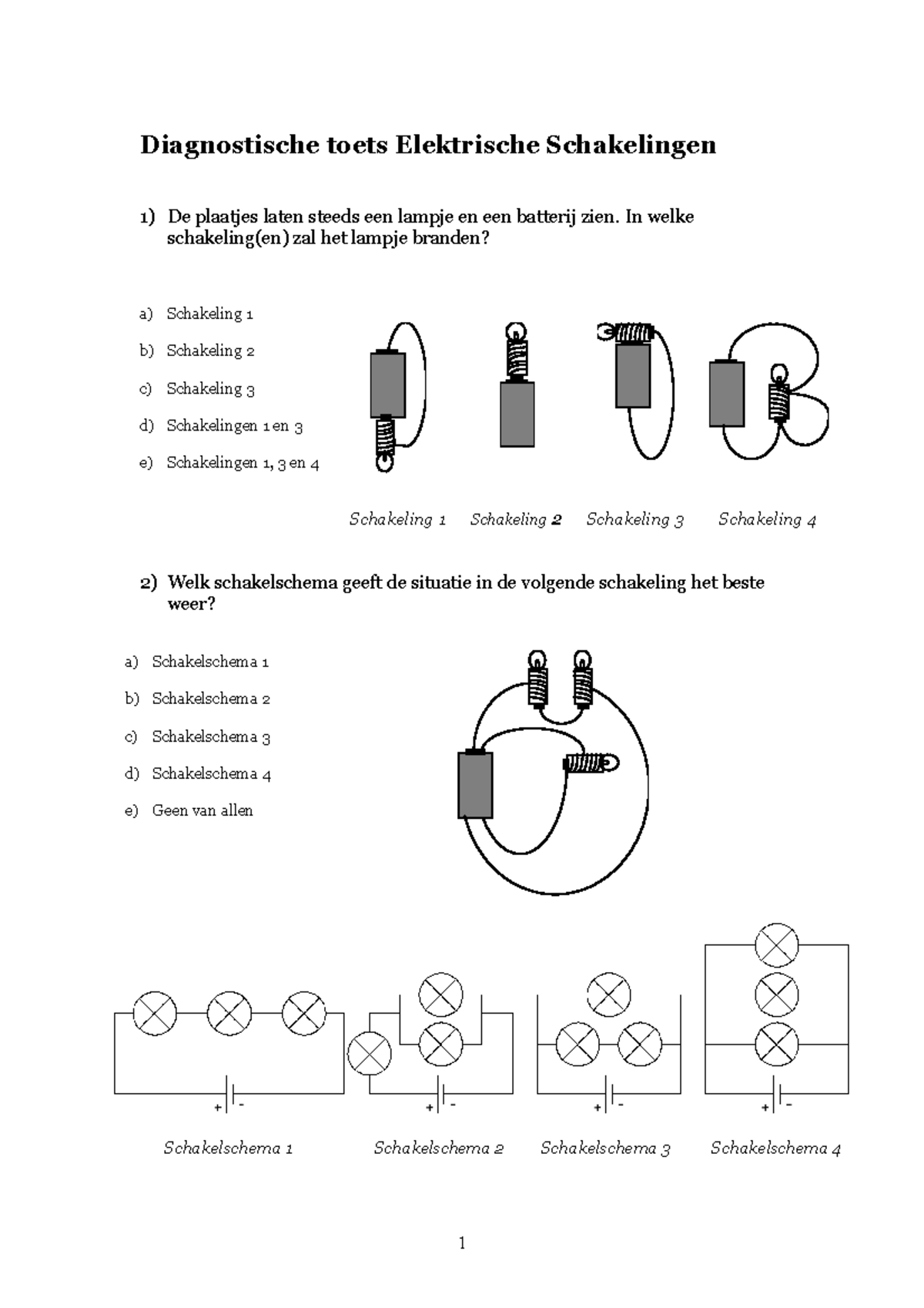 Diagnostische toets Elektrische Schakelingen

1) De plaatjes laten steeds een lampje en een batterij zien. In welke schakeling(en) zal het lampje branden?

a) Schakeling 1
b) Schakeling 2
c) Schakeling 3
d) Schakelingen 1 en 3
e) Schakelingen 1, 3 en 4

Schakeling 1 Schakeling 2 Schakeling 3 Schakeling 4

2) Welk schakelschema geeft de situatie in de volgende schakeling het beste weer?

a) Schakelschema 1
b) Schakelschema 2
c) Schakelschema 3
d) Schakelschema 4
e) Geen van allen

+ - + - + - + -

Schakelschema 1 Schakelschema 2 Schakelschema 3 Schakelschema 4

1