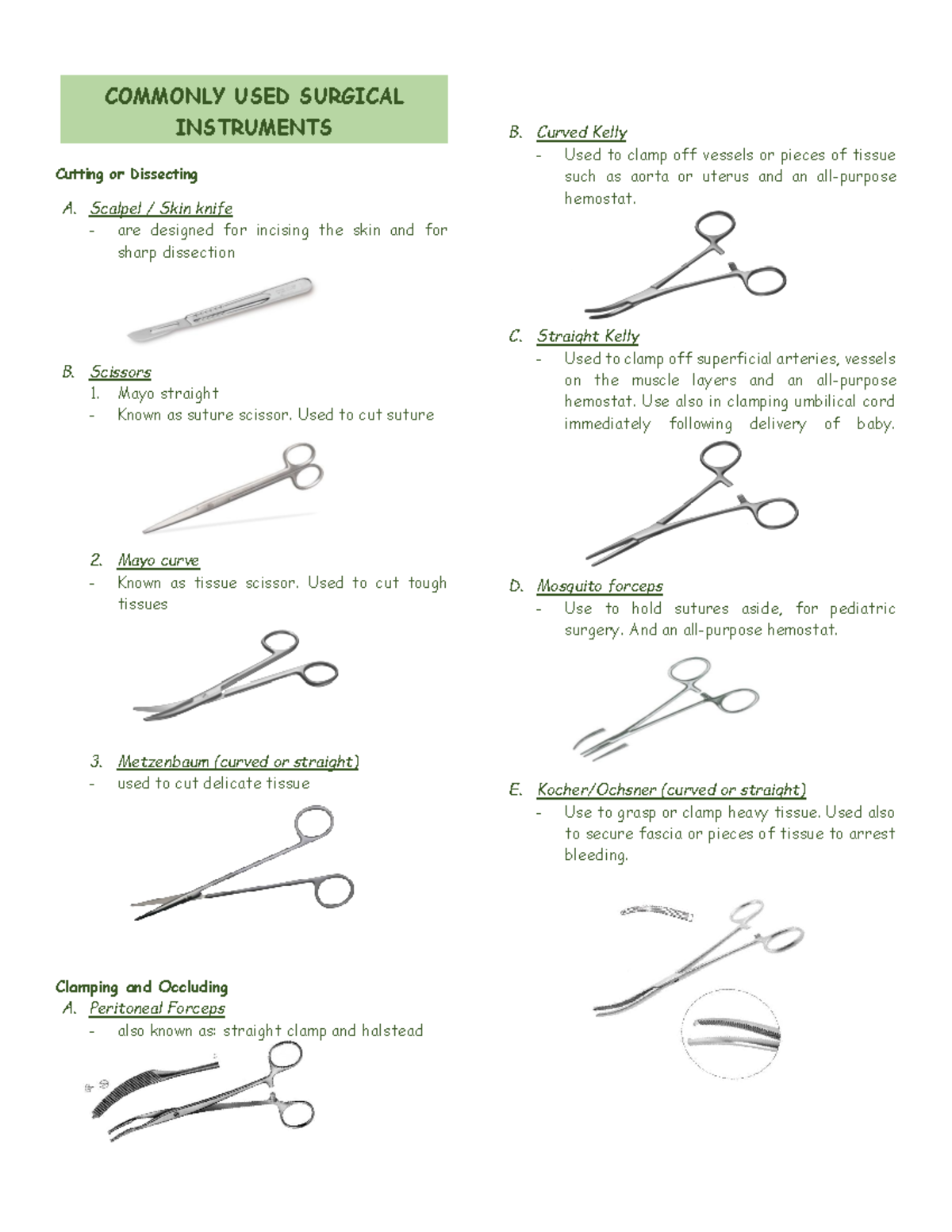 COMMONLY USED SURGICAL INSTRUMENTS

Cutting or Dissecting

A. Scalpel / Skin knife
- are designed for incising the skin and for sharp dissection

B. Scissors
1. Mayo straight
- Known as suture scissor. Used to cut suture

2. Mayo curve
- Known as tissue scissor. Used to cut tough tissues

3. Metzenbaum (curved or straight)
- used to cut delicate tissue

Clamping and Occluding
A. Peritoneal Forceps
- also known as: straight clamp and halstead

B. Curved Kelly
- Used to clamp off vessels or pieces of tissue such as aorta or uterus and an all-purpose hemostat.

C. Straight Kelly
- Used to clamp off superficial arteries, vessels on the muscle layers and an all-purpose hemostat. Use also in clamping umbilical cord immediately following delivery of baby.

D. Mosquito forceps
- Use to hold sutures aside, for pediatric surgery. And an all-purpose hemostat.

E. Kocher/Ochsner (curved or straight)
- Use to grasp or clamp heavy tissue. Used also to secure fascia or pieces of tissue to arrest bleeding.