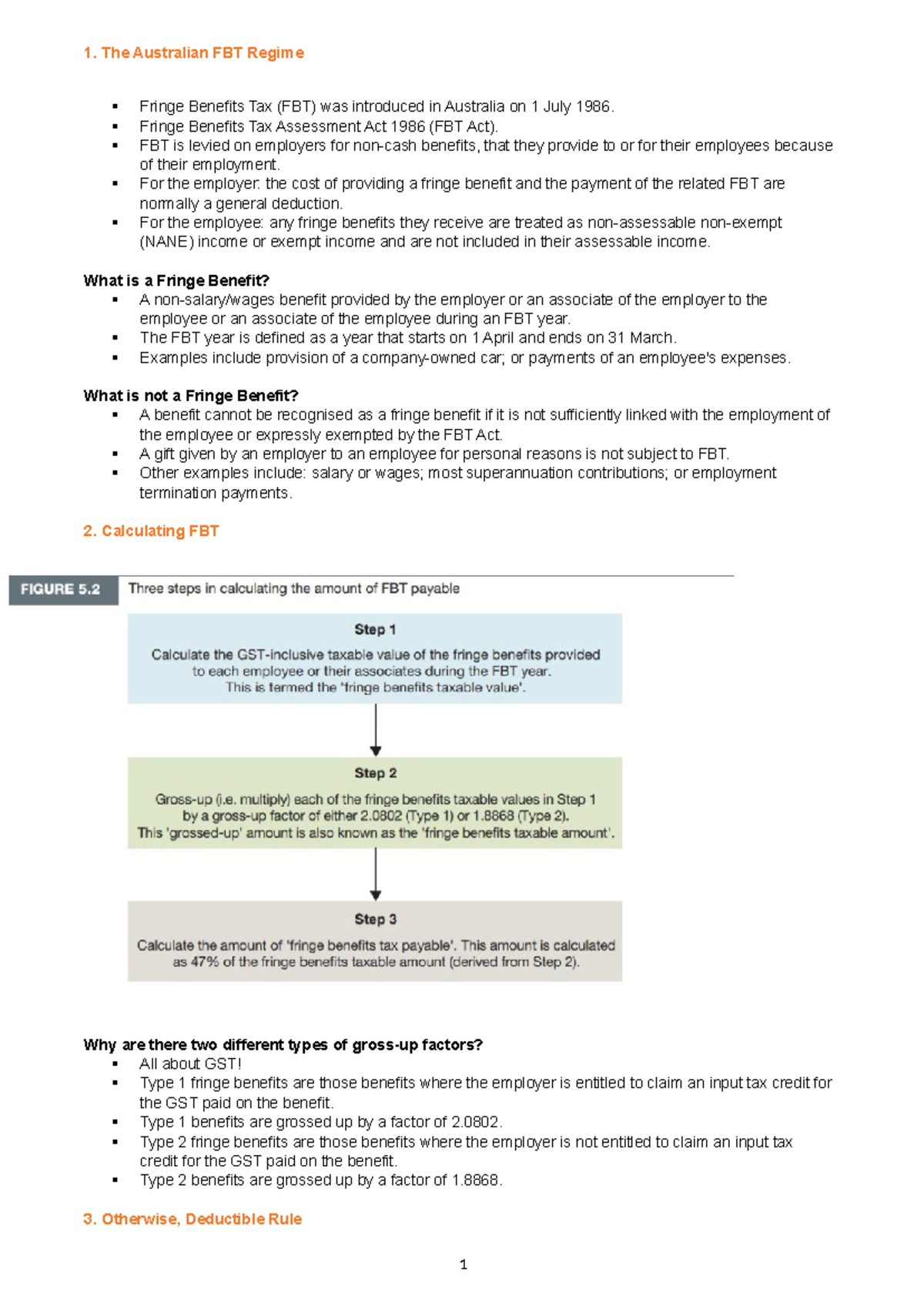 1. The Australian FBT Regime

▪ Fringe Benefits Tax (FBT) was introduced in Australia on 1 July 1986.
▪ Fringe Benefits Tax Assessment Act 1986 (FBT Act).
▪ FBT is levied on employers for non-cash benefits, that they provide to or for their employees because of their employment.
▪ For the employer: the cost of providing a fringe benefit and the payment of the related FBT are normally a general deduction.
▪ For the employee: any fringe benefits they receive are treated as non-assessable non-exempt (NANE) income or exempt income and are not included in their assessable income.

What is a Fringe Benefit?
▪ A non-salary/wages benefit provided by the employer or an associate of the employer to the employee or an associate of the employee during an FBT year.
▪ The FBT year is defined as a year that starts on 1 April and ends on 31 March.
▪ Examples include provision of a company-owned car; or payments of an employee's expenses.

What is not a Fringe Benefit?
▪ A benefit cannot be recognised as a fringe benefit if it is not sufficiently linked with the employment of the employee or expressly exempted by the FBT Act.
▪ A gift given by an employer to an employee for personal reasons is not subject to FBT.
▪ Other examples include: salary or wages; most superannuation contributions; or employment termination payments.

2. Calculating FBT

FIGURE 5.2 Three steps in calculating the amount of FBT payable

Step 1
Calculate the GST-inclusive taxable value of the fringe benefits provided to each employee or their associates during the FBT year. This is termed the 'fringe benefits taxable value'.

Step 2
Gross-up (i.e. multiply) each of the fringe benefits taxable values in Step 1 by a gross-up factor of either 2.0802 (Type 1) or 1.8868 (Type 2). This 'grossed-up' amount is also known as the 'fringe benefits taxable amount'.

Step 3
Calculate the amount of 'fringe benefits tax payable'. This amount is calculated as 47% of the fringe benefits taxable amount (derived from Step 2).

Why are there two different types of gross-up factors?
▪ All about GST!
▪ Type 1 fringe benefits are those benefits where the employer is entitled to claim an input tax credit for the GST paid on the benefit.
▪ Type 1 benefits are grossed up by a factor of 2.0802.
▪ Type 2 fringe benefits are those benefits where the employer is not entitled to claim an input tax credit for the GST paid on the benefit.
▪ Type 2 benefits are grossed up by a factor of 1.8868.

3. Otherwise, Deductible Rule

1