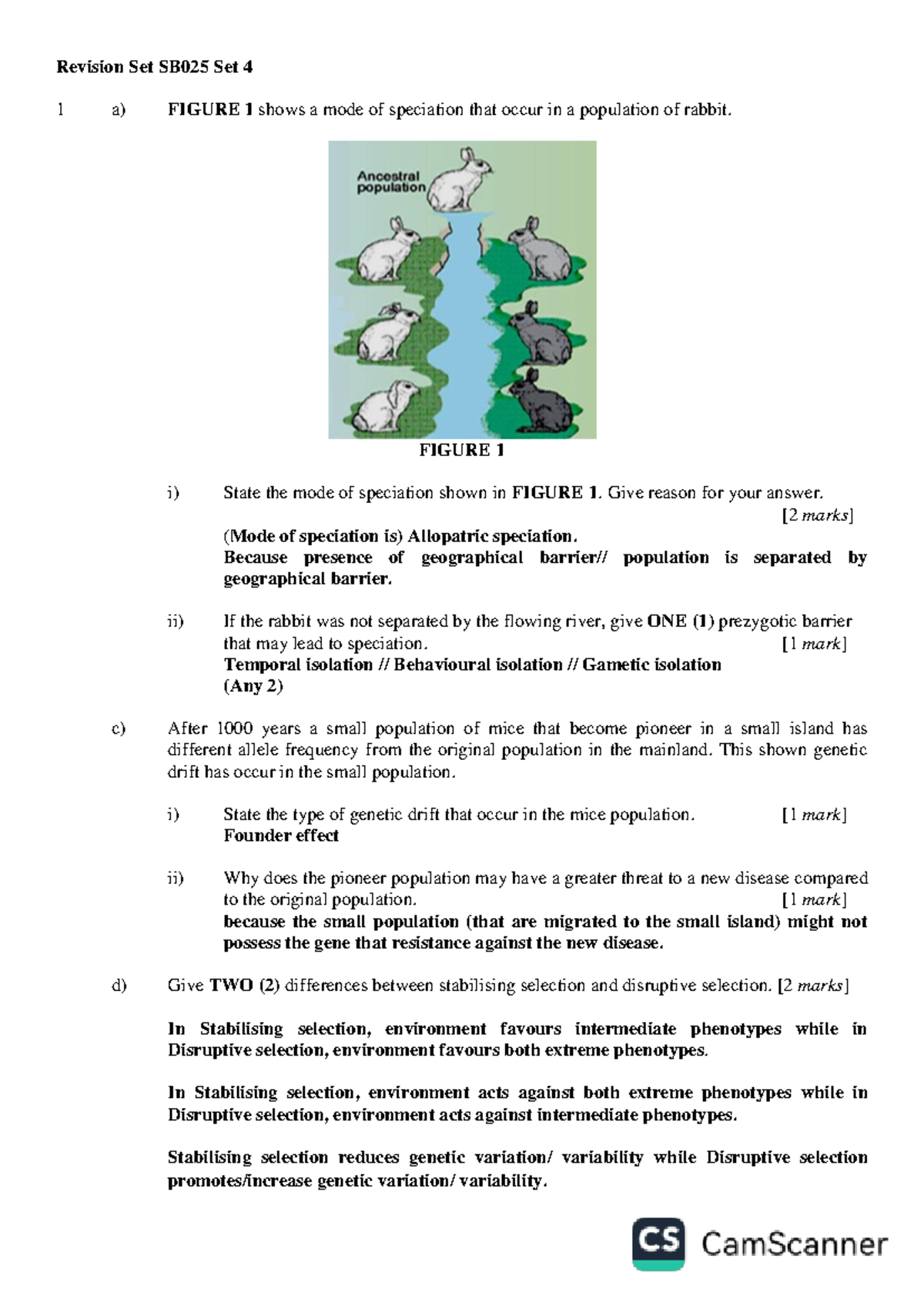 Revision Set SB025 Set 4

1 a) FIGURE 1 shows a mode of speciation that occur in a population of rabbit.

Ancestral population

FIGURE 1

i) State the mode of speciation shown in FIGURE 1. Give reason for your answer. [2 marks]
(Mode of speciation is) Allopatric speciation.
Because presence of geographical barrier// population is separated by geographical barrier.

ii) If the rabbit was not separated by the flowing river, give ONE (1) prezygotic barrier that may lead to speciation. [1 mark]
Temporal isolation // Behavioural isolation // Gametic isolation
(Any 2)

c) After 1000 years a small population of mice that become pioneer in a small island has different allele frequency from the original population in the mainland. This shown genetic drift has occur in the small population.

i) State the type of genetic drift that occur in the mice population. [1 mark]
Founder effect

ii) Why does the pioneer population may have a greater threat to a new disease compared to the original population. [1 mark]
because the small population (that are migrated to the small island) might not possess the gene that resistance against the new disease.

d) Give TWO (2) differences between stabilising selection and disruptive selection. [2 marks]

In Stabilising selection, environment favours intermediate phenotypes while in Disruptive selection, environment favours both extreme phenotypes.

In Stabilising selection, environment acts against both extreme phenotypes while in Disruptive selection, environment acts against intermediate phenotypes.

Stabilising selection reduces genetic variation/ variability while Disruptive selection promotes/increase genetic variation/ variability.

CS CamScanner