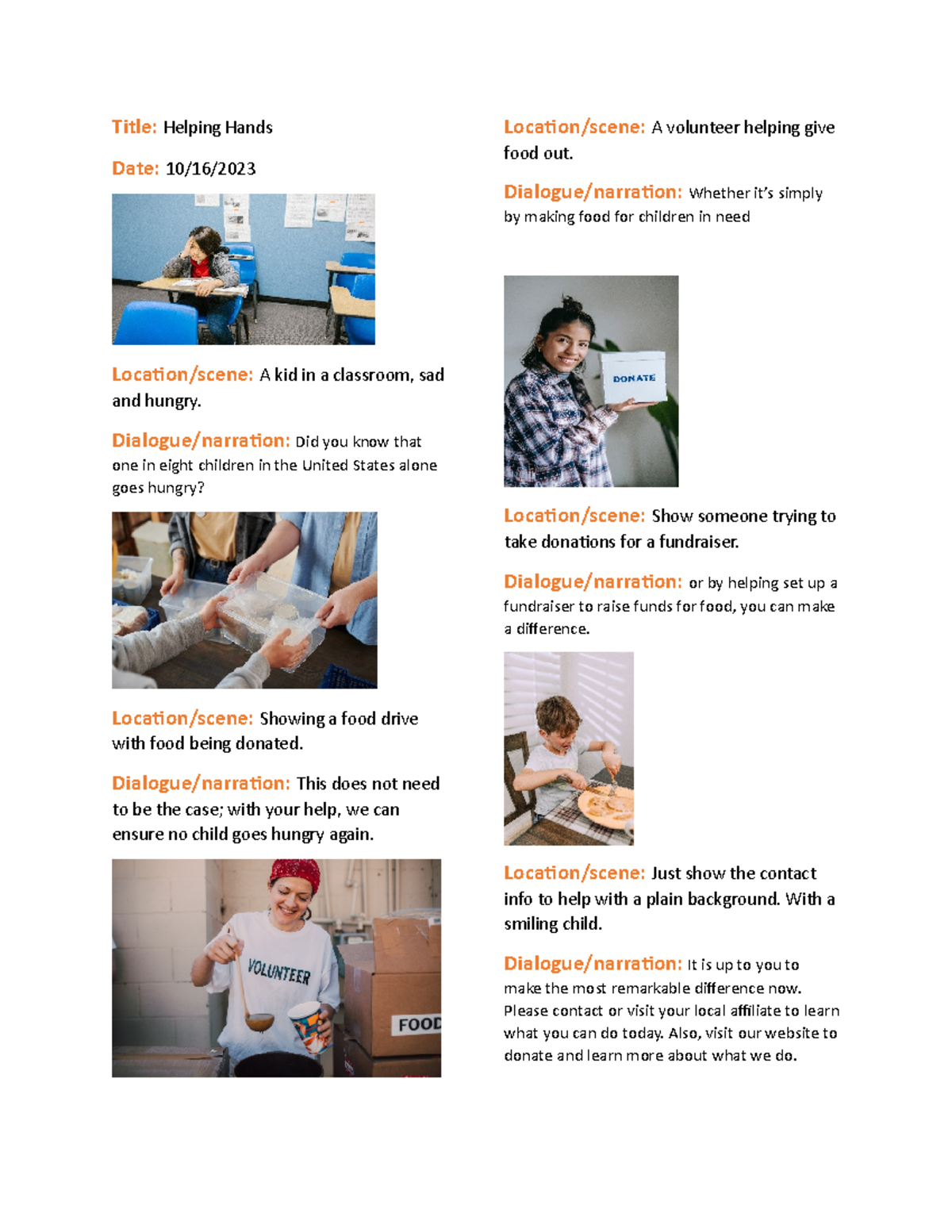 Title: Helping Hands

Date: 10/16/2023

Location/scene: A kid in a classroom, sad and hungry.

Dialogue/narration: Did you know that one in eight children in the United States alone goes hungry?

Location/scene: Showing a food drive with food being donated.

Dialogue/narration: This does not need to be the case; with your help, we can ensure no child goes hungry again.

VOLUNTEER

FOOD

Location/scene: A volunteer helping give food out.

Dialogue/narration: Whether it's simply by making food for children in need

DONATE

Location/scene: Show someone trying to take donations for a fundraiser.

Dialogue/narration: or by helping set up a fundraiser to raise funds for food, you can make a difference.

Location/scene: Just show the contact info to help with a plain background. With a smiling child.

Dialogue/narration: It is up to you to make the most remarkable difference now. Please contact or visit your local affiliate to learn what you can do today. Also, visit our website to donate and learn more about what we do.