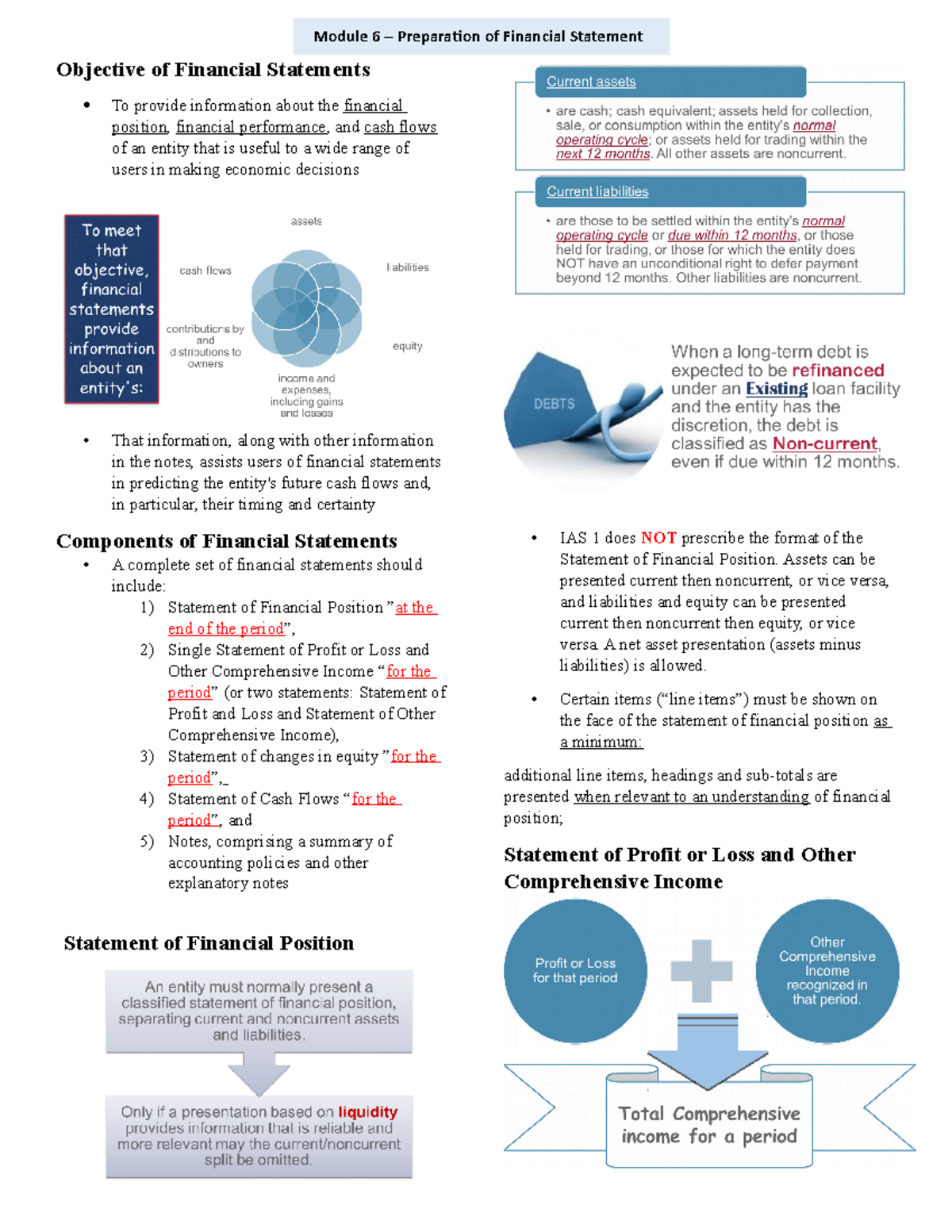 Module 6 – Preparation of Financial Statement

Objective of Financial Statements

• To provide information about the financial position, financial performance, and cash flows of an entity that is useful to a wide range of users in making economic decisions

To meet that objective, financial statements provide information about an entity's:

assets

liabilities

equity

income and expenses, including gains and losses

contributions by and distributions to owners

cash flows

• That information, along with other information in the notes, assists users of financial statements in predicting the entity's future cash flows and, in particular, their timing and certainty

Components of Financial Statements

• A complete set of financial statements should include:

1) Statement of Financial Position "at the end of the period",

2) Single Statement of Profit or Loss and Other Comprehensive Income "for the period" (or two statements: Statement of Profit and Loss and Statement of Other Comprehensive Income),

3) Statement of changes in equity "for the period",

4) Statement of Cash Flows "for the period", and

5) Notes, comprising a summary of accounting policies and other explanatory notes

Statement of Financial Position

An entity must normally present a classified statement of financial position, separating current and noncurrent assets and liabilities.

Only if a presentation based on liquidity provides information that is reliable and more relevant may the current/noncurrent split be omitted.

Current assets

• are cash; cash equivalent; assets held for collection, sale, or consumption within the entity's normal operating cycle; or assets held for trading within the next 12 months. All other assets are noncurrent.

Current liabilities

• are those to be settled within the entity's normal operating cycle or due within 12 months, or those held for trading, or those for which the entity does NOT have an unconditional right to defer payment beyond 12 months. Other liabilities are noncurrent.

DEBTS

When a long-term debt is expected to be refinanced under an Existing loan facility and the entity has the discretion, the debt is classified as Non-current, even if due within 12 months.

• IAS 1 does NOT prescribe the format of the Statement of Financial Position. Assets can be presented current then noncurrent, or vice versa, and liabilities and equity can be presented current then noncurrent then equity, or vice versa. A net asset presentation (assets minus liabilities) is allowed.

• Certain items ("line items") must be shown on the face of the statement of financial position as a minimum:

additional line items, headings and sub-totals are presented when relevant to an understanding of financial position;

Statement of Profit or Loss and Other Comprehensive Income

Profit or Loss for that period

Other Comprehensive Income recognized in that period.

Total Comprehensive income for a period