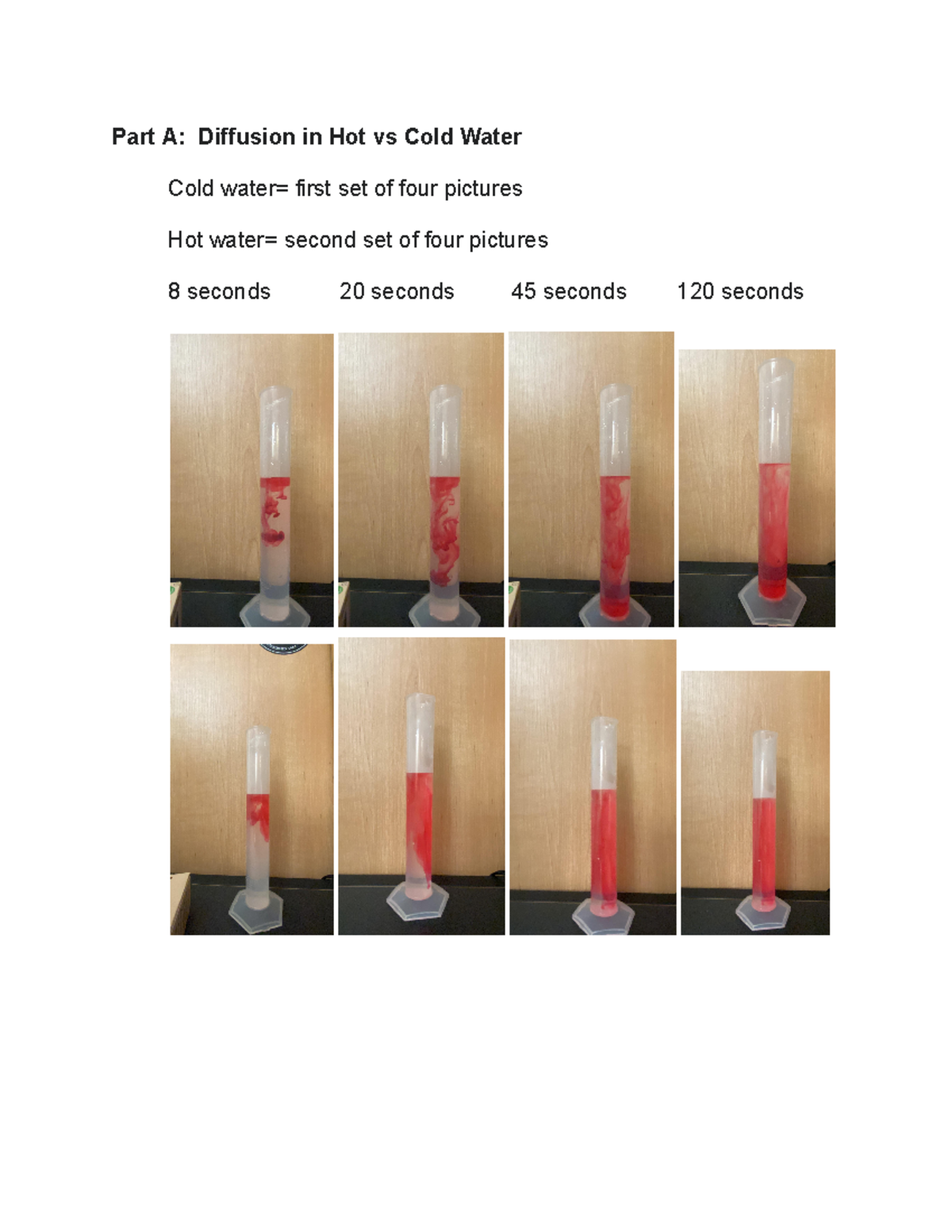 Part A: Diffusion in Hot vs Cold Water

Cold water= first set of four pictures

Hot water= second set of four pictures

8 seconds 20 seconds 45 seconds 120 seconds