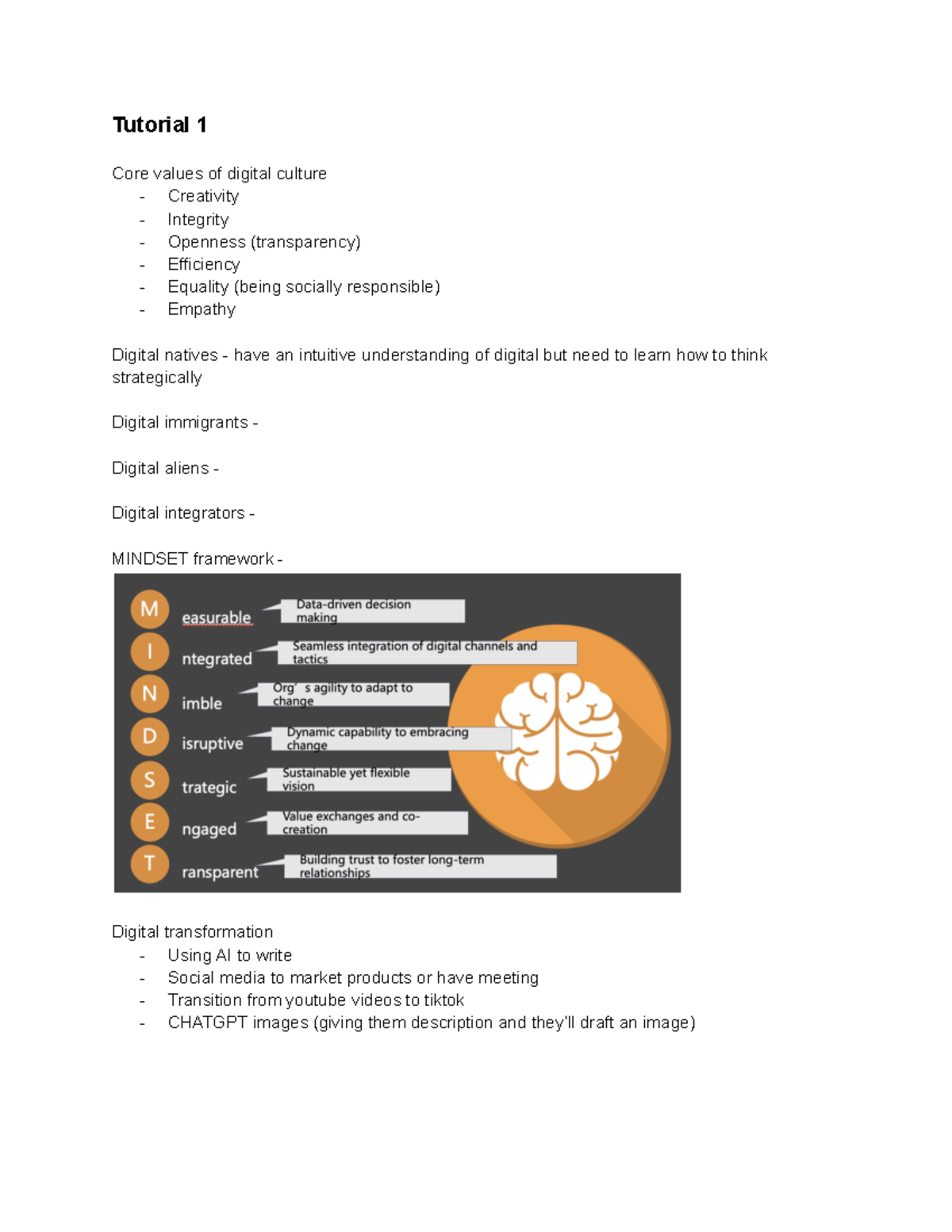 Tutorial 1

Core values of digital culture
- Creativity
- Integrity
- Openness (transparency)
- Efficiency
- Equality (being socially responsible)
- Empathy

Digital natives - have an intuitive understanding of digital but need to learn how to think strategically

Digital immigrants -

Digital aliens -

Digital integrators -

MINDSET framework -

M easurable
Data-driven decision making

I ntegrated
Seamless integration of digital channels and tactics

N imble
Org' s agility to adapt to change

D isruptive
Dynamic capability to embracing change

S trategic
Sustainable yet flexible vision

E ngaged
Value exchanges and co-creation

T ransparent
Building trust to foster long-term relationships

Digital transformation
- Using AI to write
- Social media to market products or have meeting
- Transition from youtube videos to tiktok
- CHATGPT images (giving them description and they'll draft an image)