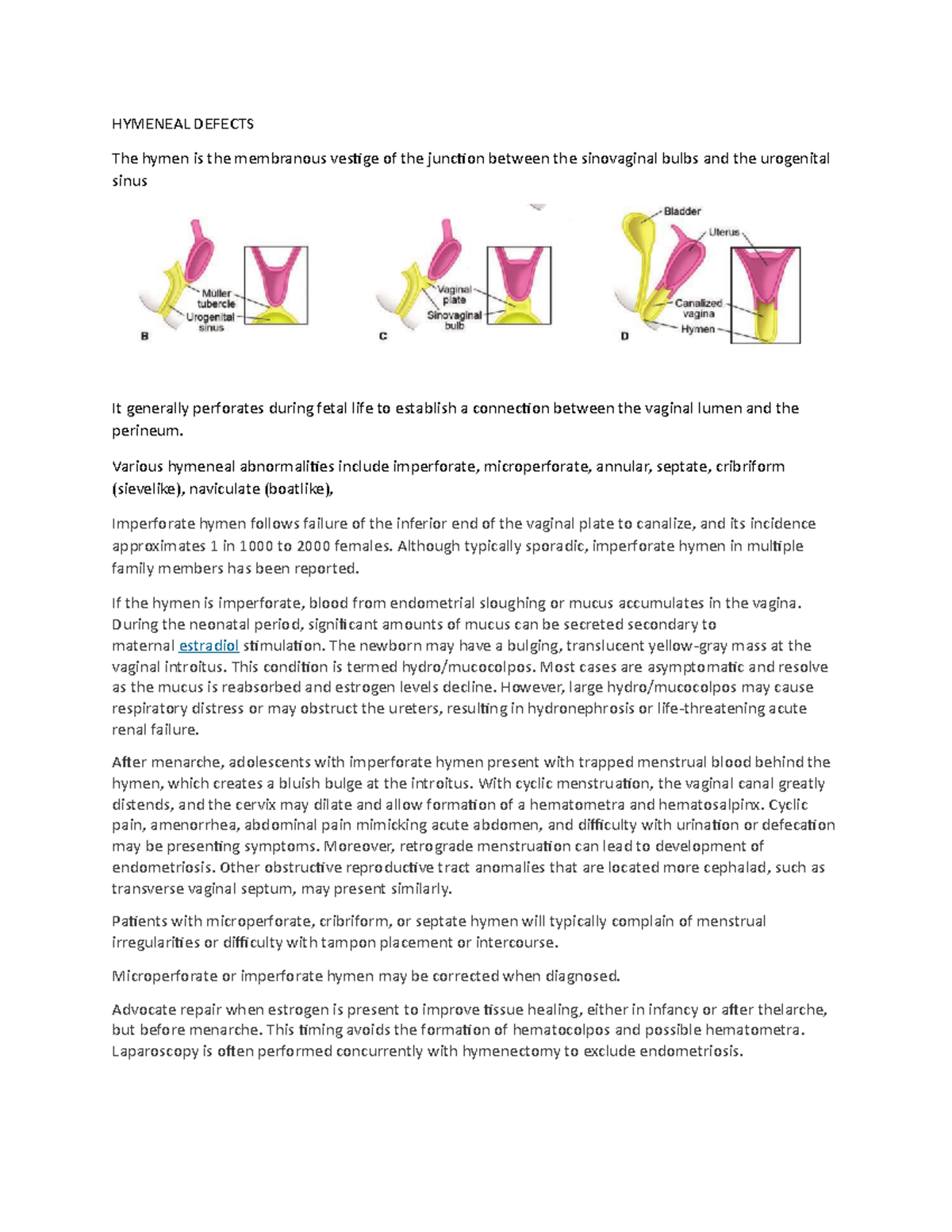 HYMENEAL DEFECTS

The hymen is the membranous vestige of the junction between the sinovaginal bulbs and the urogenital sinus

Müller tubercle
Urogenital sinus
B

Vaginal plate
Sinovaginal bulb
C

Bladder
Uterus
Canalized vagina
Hymen
D

It generally perforates during fetal life to establish a connection between the vaginal lumen and the perineum.

Various hymeneal abnormalities include imperforate, microperforate, annular, septate, cribriform (sievelike), naviculate (boatlike),

Imperforate hymen follows failure of the inferior end of the vaginal plate to canalize, and its incidence approximates 1 in 1000 to 2000 females. Although typically sporadic, imperforate hymen in multiple family members has been reported.

If the hymen is imperforate, blood from endometrial sloughing or mucus accumulates in the vagina. During the neonatal period, significant amounts of mucus can be secreted secondary to maternal estradiol stimulation. The newborn may have a bulging, translucent yellow-gray mass at the vaginal introitus. This condition is termed hydro/mucocolpos. Most cases are asymptomatic and resolve as the mucus is reabsorbed and estrogen levels decline. However, large hydro/mucocolpos may cause respiratory distress or may obstruct the ureters, resulting in hydronephrosis or life-threatening acute renal failure.

After menarche, adolescents with imperforate hymen present with trapped menstrual blood behind the hymen, which creates a bluish bulge at the introitus. With cyclic menstruation, the vaginal canal greatly distends, and the cervix may dilate and allow formation of a hematometra and hematosalpinx. Cyclic pain, amenorrhea, abdominal pain mimicking acute abdomen, and difficulty with urination or defecation may be presenting symptoms. Moreover, retrograde menstruation can lead to development of endometriosis. Other obstructive reproductive tract anomalies that are located more cephalad, such as transverse vaginal septum, may present similarly.

Patients with microperforate, cribriform, or septate hymen will typically complain of menstrual irregularities or difficulty with tampon placement or intercourse.

Microperforate or imperforate hymen may be corrected when diagnosed.

Advocate repair when estrogen is present to improve tissue healing, either in infancy or after thelarche, but before menarche. This timing avoids the formation of hematocolpos and possible hematometra. Laparoscopy is often performed concurrently with hymenectomy to exclude endometriosis.