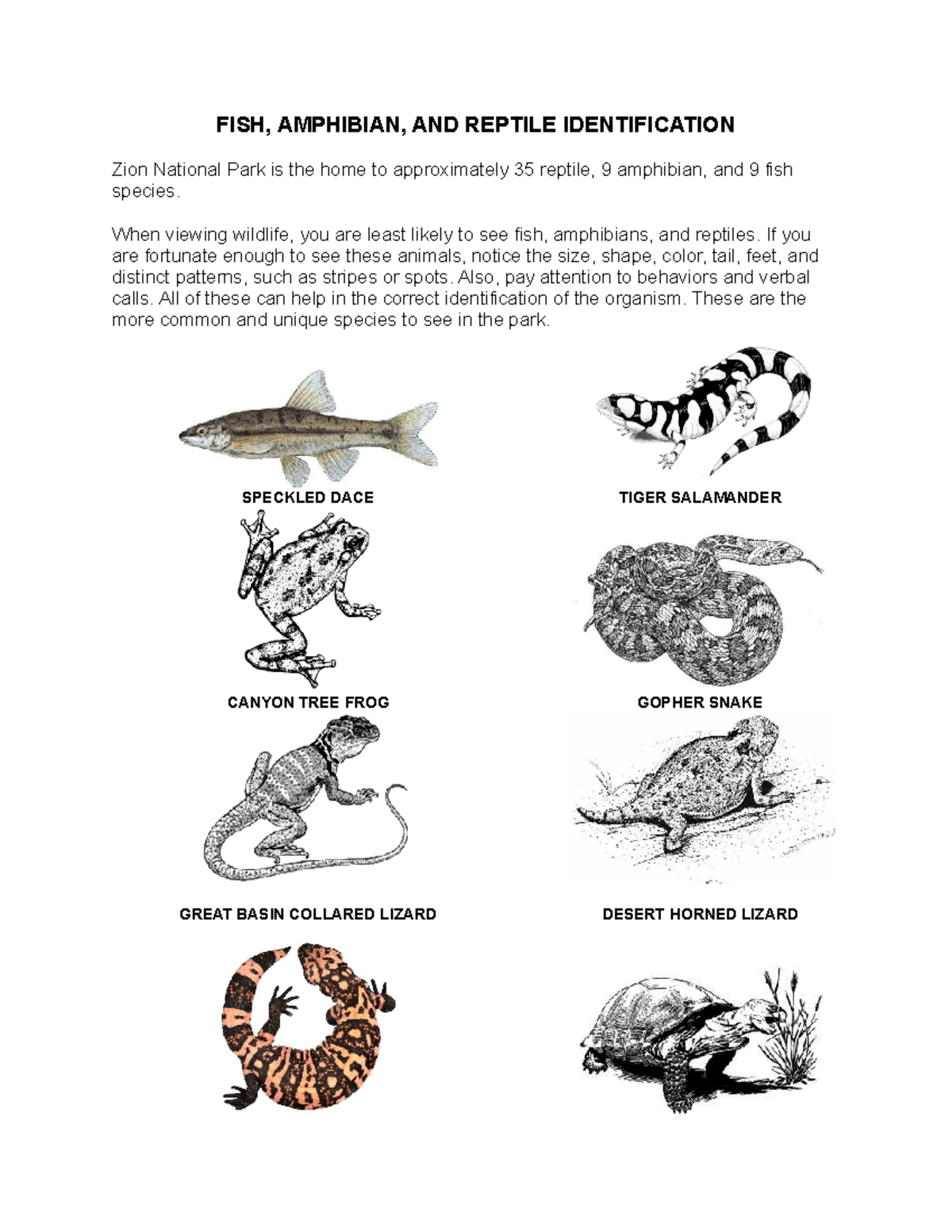 FISH, AMPHIBIAN, AND REPTILE IDENTIFICATION

Zion National Park is the home to approximately 35 reptile, 9 amphibian, and 9 fish species.

When viewing wildlife, you are least likely to see fish, amphibians, and reptiles. If you are fortunate enough to see these animals, notice the size, shape, color, tail, feet, and distinct patterns, such as stripes or spots. Also, pay attention to behaviors and verbal calls. All of these can help in the correct identification of the organism. These are the more common and unique species to see in the park.

SPECKLED DACE

TIGER SALAMANDER

CANYON TREE FROG

GOPHER SNAKE

GREAT BASIN COLLARED LIZARD

DESERT HORNED LIZARD