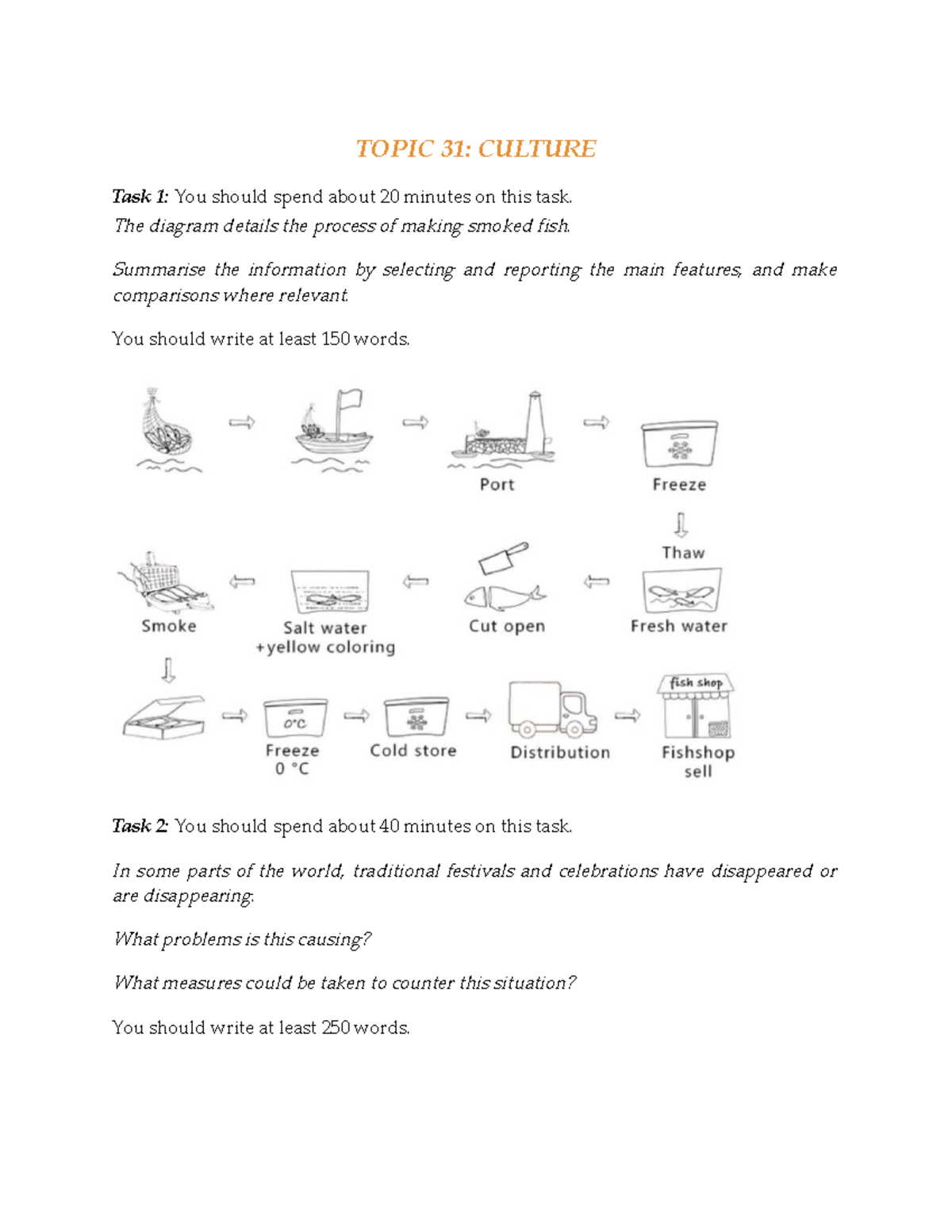 TOPIC 31: CULTURE

Task 1: You should spend about 20 minutes on this task.
The diagram details the process of making smoked fish.

Summarise the information by selecting and reporting the main features, and make comparisons where relevant.

You should write at least 150 words.

Port

Freeze

Thaw

Fresh water

Cut open

Salt water +yellow coloring

Smoke

0°C

Freeze 0 °C

Cold store

Distribution

fish shop

Fishshop sell

Task 2: You should spend about 40 minutes on this task.

In some parts of the world, traditional festivals and celebrations have disappeared or are disappearing.

What problems is this causing?

What measures could be taken to counter this situation?

You should write at least 250 words.