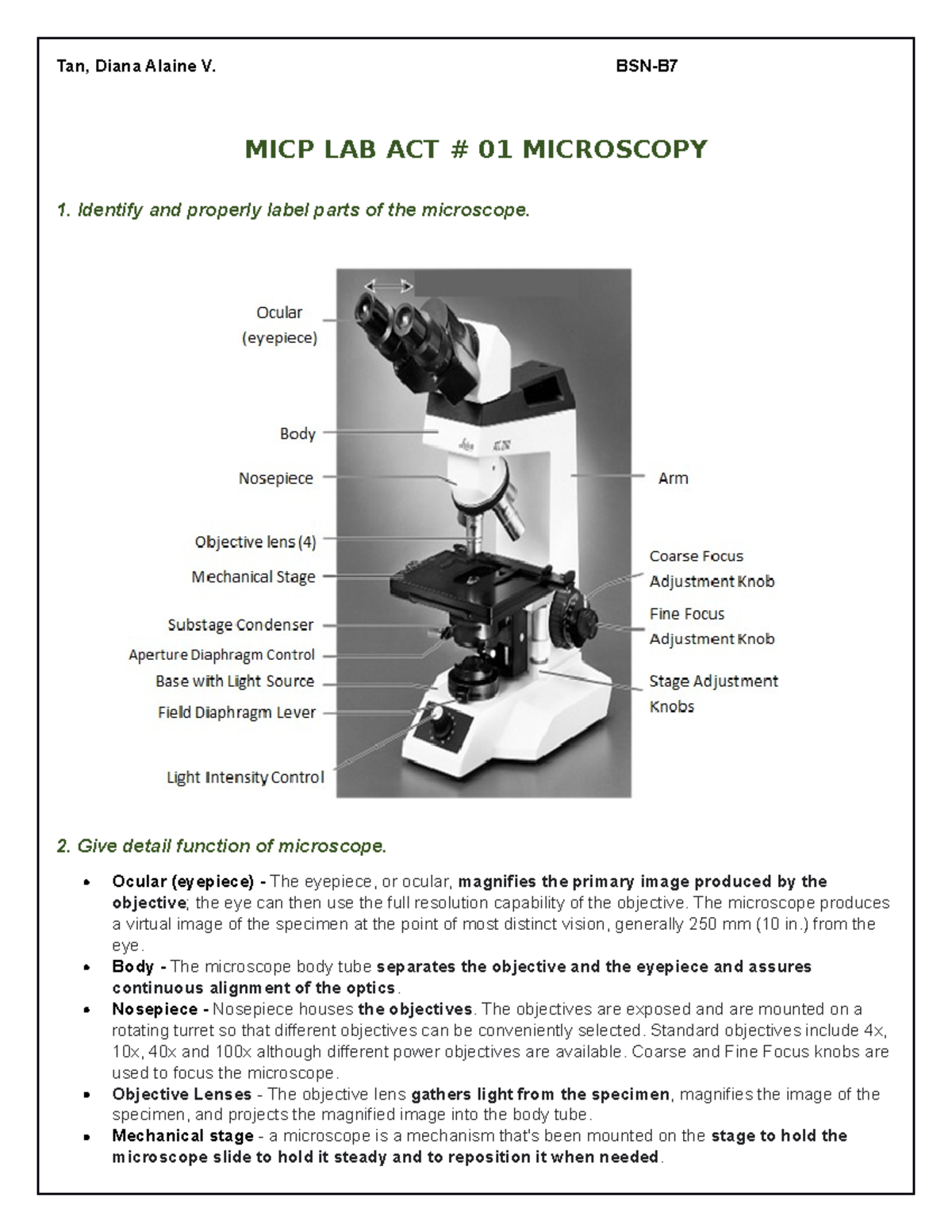 Tan, Diana Alaine V.          BSN-B7

MICP LAB ACT # 01 MICROSCOPY

1. Identify and properly label parts of the microscope.

Ocular (eyepiece)

Body

Nosepiece

Objective lens (4)

Mechanical Stage

Substage Condenser

Aperture Diaphragm Control

Base with Light Source

Field Diaphragm Lever

Light Intensity Control

Arm

Coarse Focus Adjustment Knob

Fine Focus Adjustment Knob

Stage Adjustment Knobs

2. Give detail function of microscope.

• Ocular (eyepiece) - The eyepiece, or ocular, magnifies the primary image produced by the objective; the eye can then use the full resolution capability of the objective. The microscope produces a virtual image of the specimen at the point of most distinct vision, generally 250 mm (10 in.) from the eye.
• Body - The microscope body tube separates the objective and the eyepiece and assures continuous alignment of the optics.
• Nosepiece - Nosepiece houses the objectives. The objectives are exposed and are mounted on a rotating turret so that different objectives can be conveniently selected. Standard objectives include 4x, 10x, 40x and 100x although different power objectives are available. Coarse and Fine Focus knobs are used to focus the microscope.
• Objective Lenses - The objective lens gathers light from the specimen, magnifies the image of the specimen, and projects the magnified image into the body tube.
• Mechanical stage - a microscope is a mechanism that's been mounted on the stage to hold the microscope slide to hold it steady and to reposition it when needed.