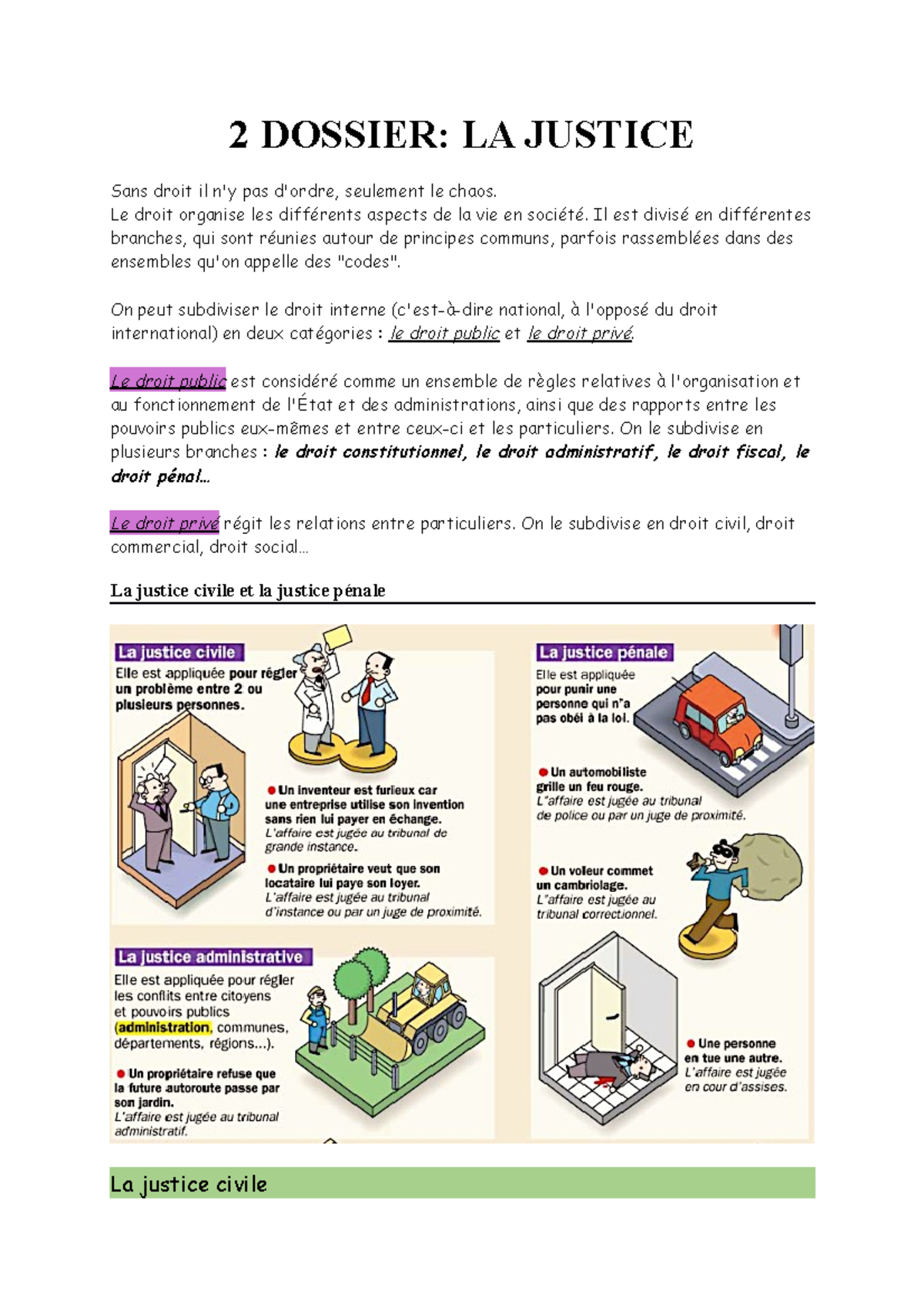 2 DOSSIER: LA JUSTICE

Sans droit il n'y pas d'ordre, seulement le chaos.
Le droit organise les différents aspects de la vie en société. Il est divisé en différentes branches, qui sont réunies autour de principes communs, parfois rassemblées dans des ensembles qu'on appelle des "codes".

On peut subdiviser le droit interne (c'est-à-dire national, à l'opposé du droit international) en deux catégories : le droit public et le droit privé.

Le droit public est considéré comme un ensemble de règles relatives à l'organisation et au fonctionnement de l'État et des administrations, ainsi que des rapports entre les pouvoirs publics eux-mêmes et entre ceux-ci et les particuliers. On le subdivise en plusieurs branches : le droit constitutionnel, le droit administratif, le droit fiscal, le droit pénal…

Le droit privé régit les relations entre particuliers. On le subdivise en droit civil, droit commercial, droit social…

La justice civile et la justice pénale

La justice civile
Elle est appliquée pour régler un problème entre 2 ou plusieurs personnes.

Un inventeur est furieux car une entreprise utilise son invention sans rien lui payer en échange.
L'affaire est jugée au tribunal de grande instance.

Un propriétaire veut que son locataire lui paye son loyer.
L'affaire est jugée au tribunal d'instance ou par un juge de proximité.

La justice administrative
Elle est appliquée pour régler les conflits entre citoyens et pouvoirs publics (administration, communes, départements, régions...).

Un propriétaire refuse que la future autoroute passe par son jardin.
L'affaire est jugée au tribunal administratif.

La justice pénale
Elle est appliquée pour punir une personne qui n'a pas obéi à la loi.

Un automobiliste grille un feu rouge.
L'affaire est jugée au tribunal de police ou par un juge de proximité.

Un voleur commet un cambriolage.
L'affaire est jugée au tribunal correctionnel.

Une personne en tue une autre.
L'affaire est jugée en cour d'assises.

La justice civile