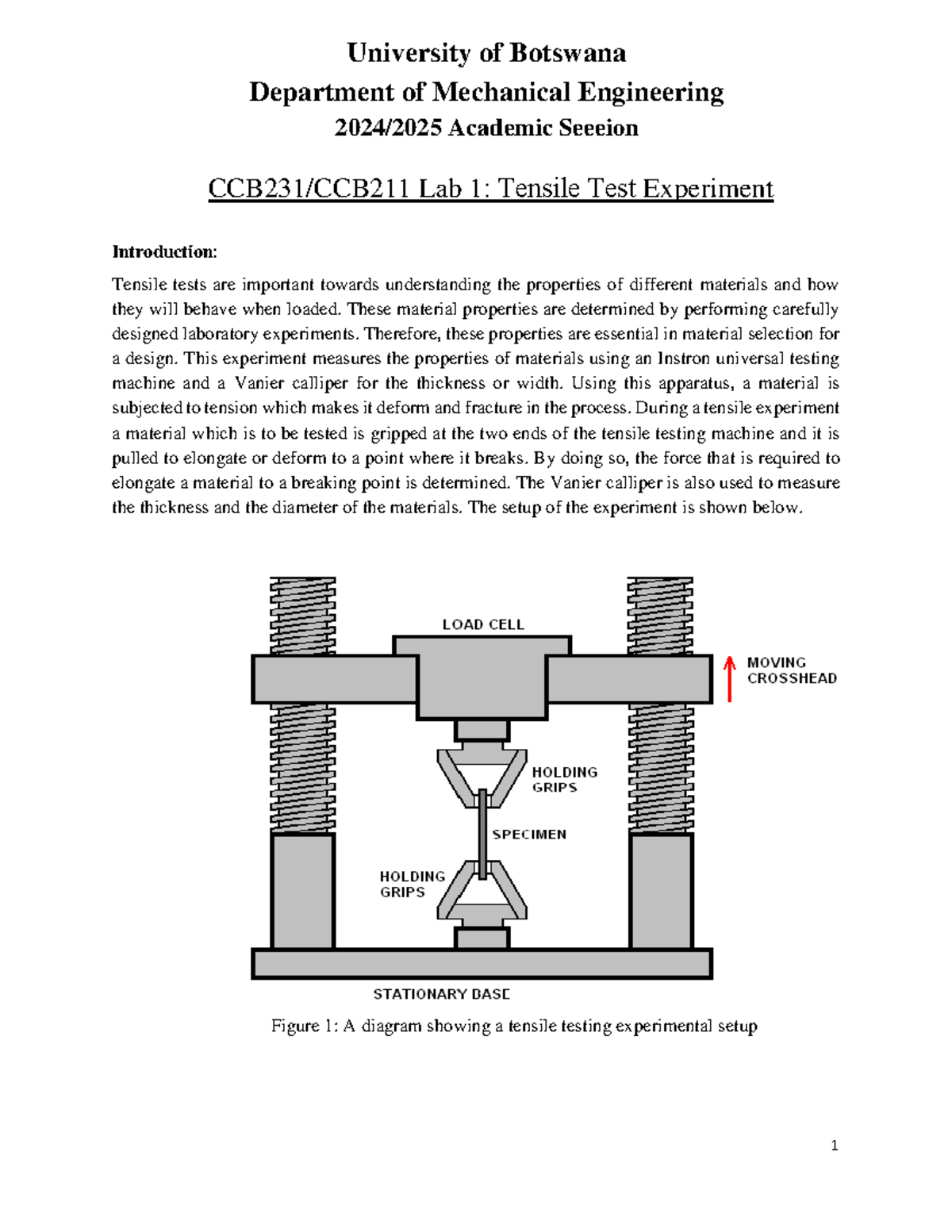 University of Botswana
Department of Mechanical Engineering
2024/2025 Academic Seeeion

CCB231/CCB211 Lab 1: Tensile Test Experiment

Introduction:

Tensile tests are important towards understanding the properties of different materials and how they will behave when loaded. These material properties are determined by performing carefully designed laboratory experiments. Therefore, these properties are essential in material selection for a design. This experiment measures the properties of materials using an Instron universal testing machine and a Vanier calliper for the thickness or width. Using this apparatus, a material is subjected to tension which makes it deform and fracture in the process. During a tensile experiment a material which is to be tested is gripped at the two ends of the tensile testing machine and it is pulled to elongate or deform to a point where it breaks. By doing so, the force that is required to elongate a material to a breaking point is determined. The Vanier calliper is also used to measure the thickness and the diameter of the materials. The setup of the experiment is shown below.

LOAD CELL
MOVING CROSSHEAD
HOLDING GRIPS
SPECIMEN
HOLDING GRIPS
STATIONARY BASE

Figure 1: A diagram showing a tensile testing experimental setup

1