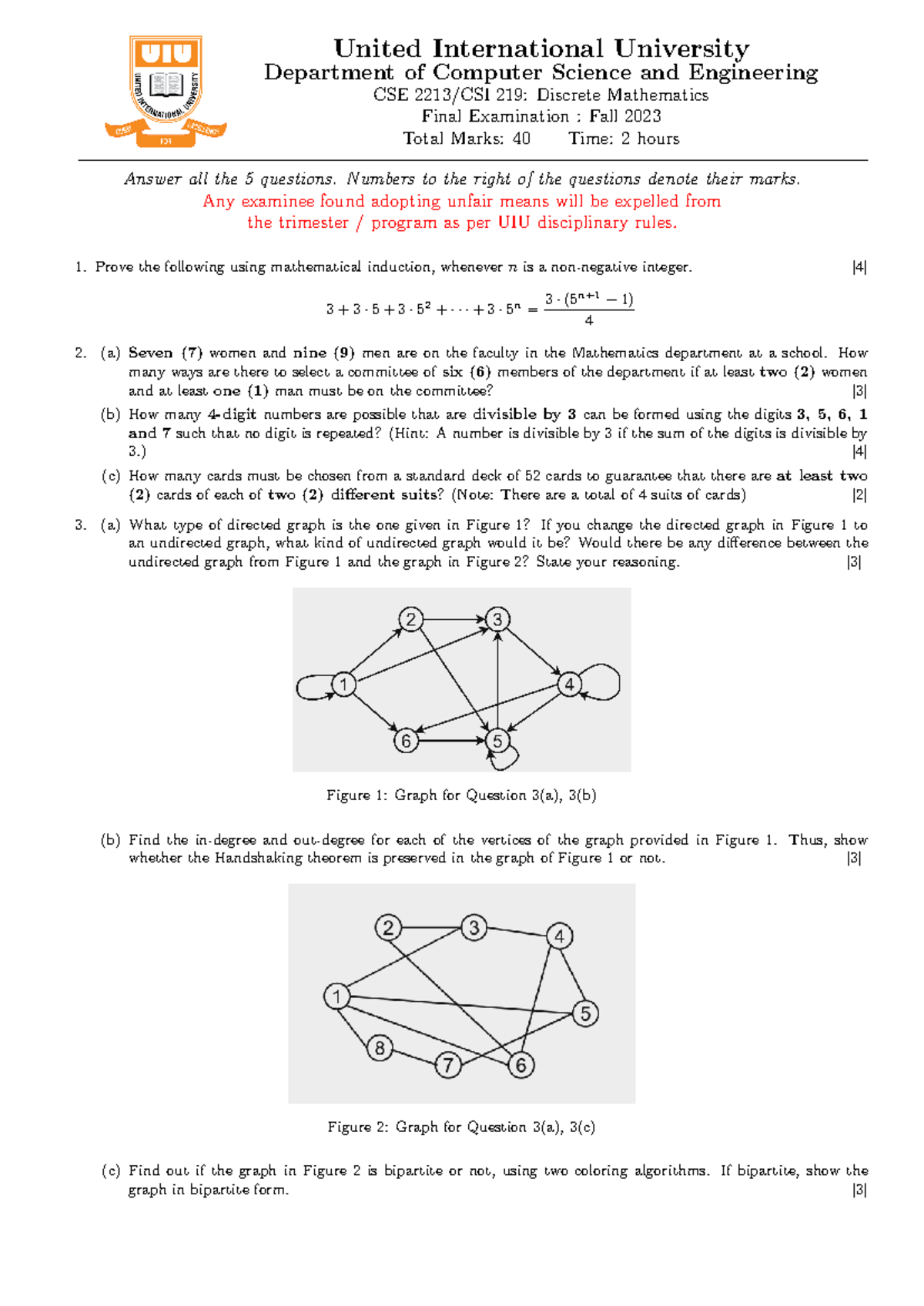 UIU
UNITED INTERNATIONAL UNIVERSITY

United International University
Department of Computer Science and Engineering
CSE 2213/CSI 219: Discrete Mathematics
Final Examination : Fall 2023
Total Marks: 40 Time: 2 hours

Answer all the 5 questions. Numbers to the right of the questions denote their marks.
Any examinee found adopting unfair means will be expelled from the trimester / program as per UIU disciplinary rules.

1. Prove the following using mathematical induction, whenever $n$ is a non-negative integer. [4]

$3 + 3 \cdot 5 + 3 \cdot 5^2 + \cdots + 3 \cdot 5^n = \frac{3 \cdot (5^{n+1} - 1)}{4}$

2. (a) Seven (7) women and nine (9) men are on the faculty in the Mathematics department at a school. How many ways are there to select a committee of six (6) members of the department if at least two (2) women and at least one (1) man must be on the committee? [3]

(b) How many 4-digit numbers are possible that are divisible by 3 can be formed using the digits 3, 5, 6, 1 and 7 such that no digit is repeated? (Hint: A number is divisible by 3 if the sum of the digits is divisible by 3.) [4]

(c) How many cards must be chosen from a standard deck of 52 cards to guarantee that there are at least two (2) cards of each of two (2) different suits? (Note: There are a total of 4 suits of cards) [2]

3. (a) What type of directed graph is the one given in Figure 1? If you change the directed graph in Figure 1 to an undirected graph, what kind of undirected graph would it be? Would there be any difference between the undirected graph from Figure 1 and the graph in Figure 2? State your reasoning. [3]

2 3 1 4 6 5

Figure 1: Graph for Question 3(a), 3(b)

(b) Find the in-degree and out-degree for each of the vertices of the graph provided in Figure 1. Thus, show whether the Handshaking theorem is preserved in the graph of Figure 1 or not. [3]

2 3 4 1 5 8 7 6

Figure 2: Graph for Question 3(a), 3(c)

(c) Find out if the graph in Figure 2 is bipartite or not, using two coloring algorithms. If bipartite, show the graph in bipartite form. [3]