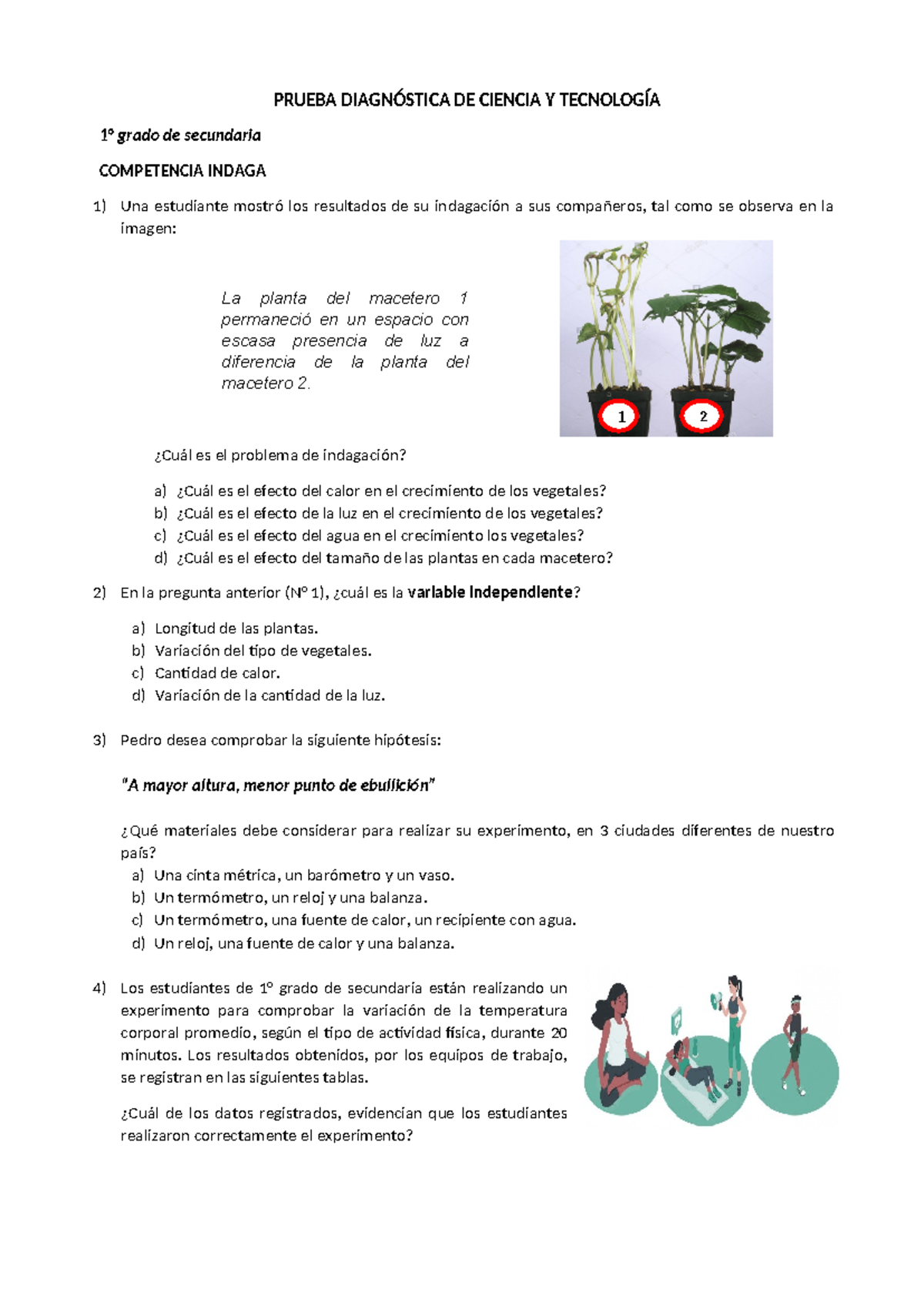 PRUEBA DIAGNÓSTICA DE CIENCIA Y TECNOLOGÍA

1° grado de secundaria

COMPETENCIA INDAGA

1) Una estudiante mostró los resultados de su indagación a sus compañeros, tal como se observa en la imagen:

La planta del macetero 1 permaneció en un espacio con escasa presencia de luz a diferencia de la planta del macetero 2.

1

2

¿Cuál es el problema de indagación?

a) ¿Cuál es el efecto del calor en el crecimiento de los vegetales?
b) ¿Cuál es el efecto de la luz en el crecimiento de los vegetales?
c) ¿Cuál es el efecto del agua en el crecimiento los vegetales?
d) ¿Cuál es el efecto del tamaño de las plantas en cada macetero?

2) En la pregunta anterior (N° 1), ¿cuál es la variable independiente?

a) Longitud de las plantas.
b) Variación del tipo de vegetales.
c) Cantidad de calor.
d) Variación de la cantidad de la luz.

3) Pedro desea comprobar la siguiente hipótesis:

"A mayor altura, menor punto de ebullición"

¿Qué materiales debe considerar para realizar su experimento, en 3 ciudades diferentes de nuestro país?
a) Una cinta métrica, un barómetro y un vaso.
b) Un termómetro, un reloj y una balanza.
c) Un termómetro, una fuente de calor, un recipiente con agua.
d) Un reloj, una fuente de calor y una balanza.

4) Los estudiantes de 1° grado de secundaria están realizando un experimento para comprobar la variación de la temperatura corporal promedio, según el tipo de actividad física, durante 20 minutos. Los resultados obtenidos, por los equipos de trabajo, se registran en las siguientes tablas.

¿Cuál de los datos registrados, evidencian que los estudiantes realizaron correctamente el experimento?