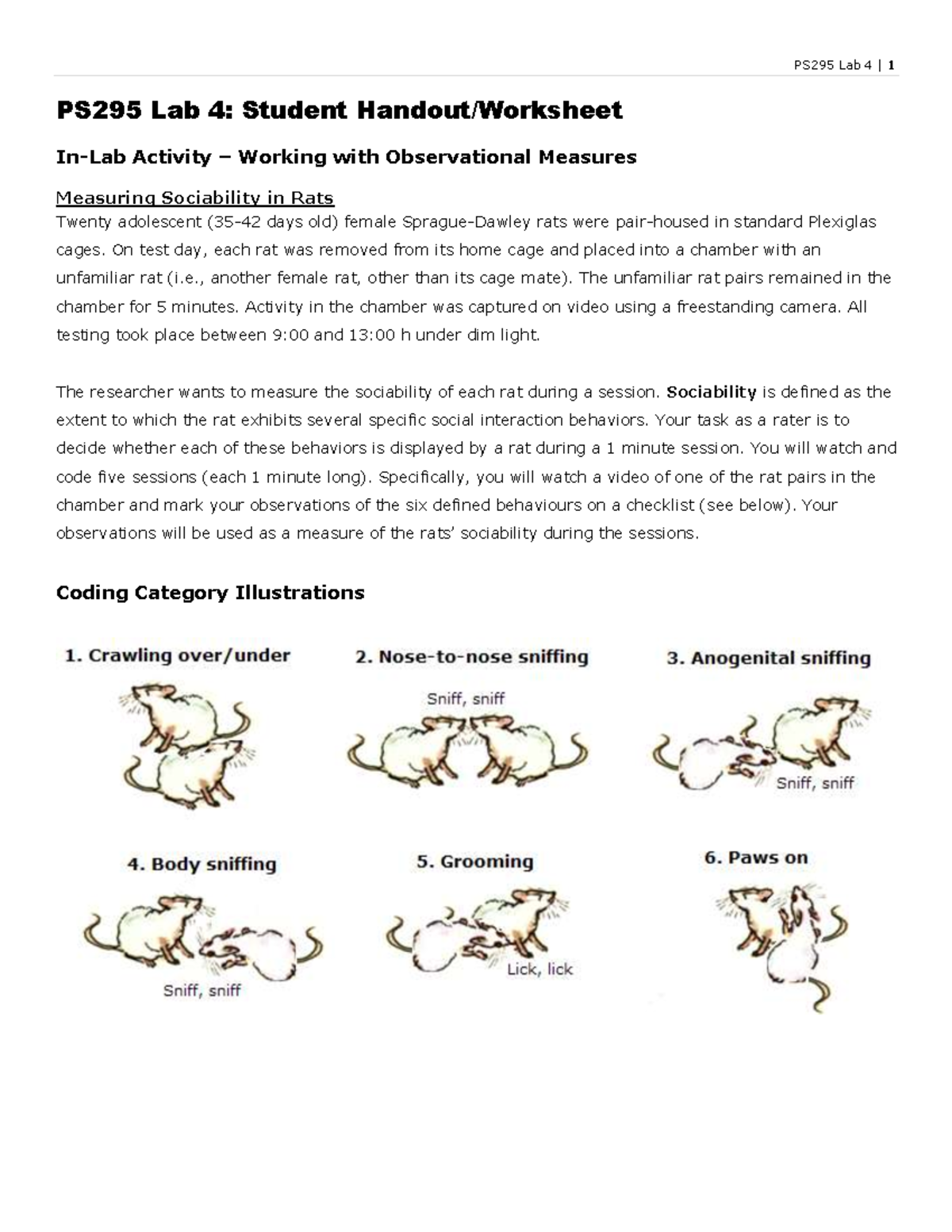 PS295 Lab 4 | 1

PS295 Lab 4: Student Handout/Worksheet

In-Lab Activity – Working with Observational Measures

Measuring Sociability in Rats
Twenty adolescent (35-42 days old) female Sprague-Dawley rats were pair-housed in standard Plexiglas cages. On test day, each rat was removed from its home cage and placed into a chamber with an unfamiliar rat (i.e., another female rat, other than its cage mate). The unfamiliar rat pairs remained in the chamber for 5 minutes. Activity in the chamber was captured on video using a freestanding camera. All testing took place between 9:00 and 13:00 h under dim light.

The researcher wants to measure the sociability of each rat during a session. Sociability is defined as the extent to which the rat exhibits several specific social interaction behaviors. Your task as a rater is to decide whether each of these behaviors is displayed by a rat during a 1 minute session. You will watch and code five sessions (each 1 minute long). Specifically, you will watch a video of one of the rat pairs in the chamber and mark your observations of the six defined behaviours on a checklist (see below). Your observations will be used as a measure of the rats' sociability during the sessions.

Coding Category Illustrations

1. Crawling over/under

2. Nose-to-nose sniffing
Sniff, sniff

3. Anogenital sniffing
Sniff, sniff

4. Body sniffing
Sniff, sniff

5. Grooming
Lick, lick

6. Paws on