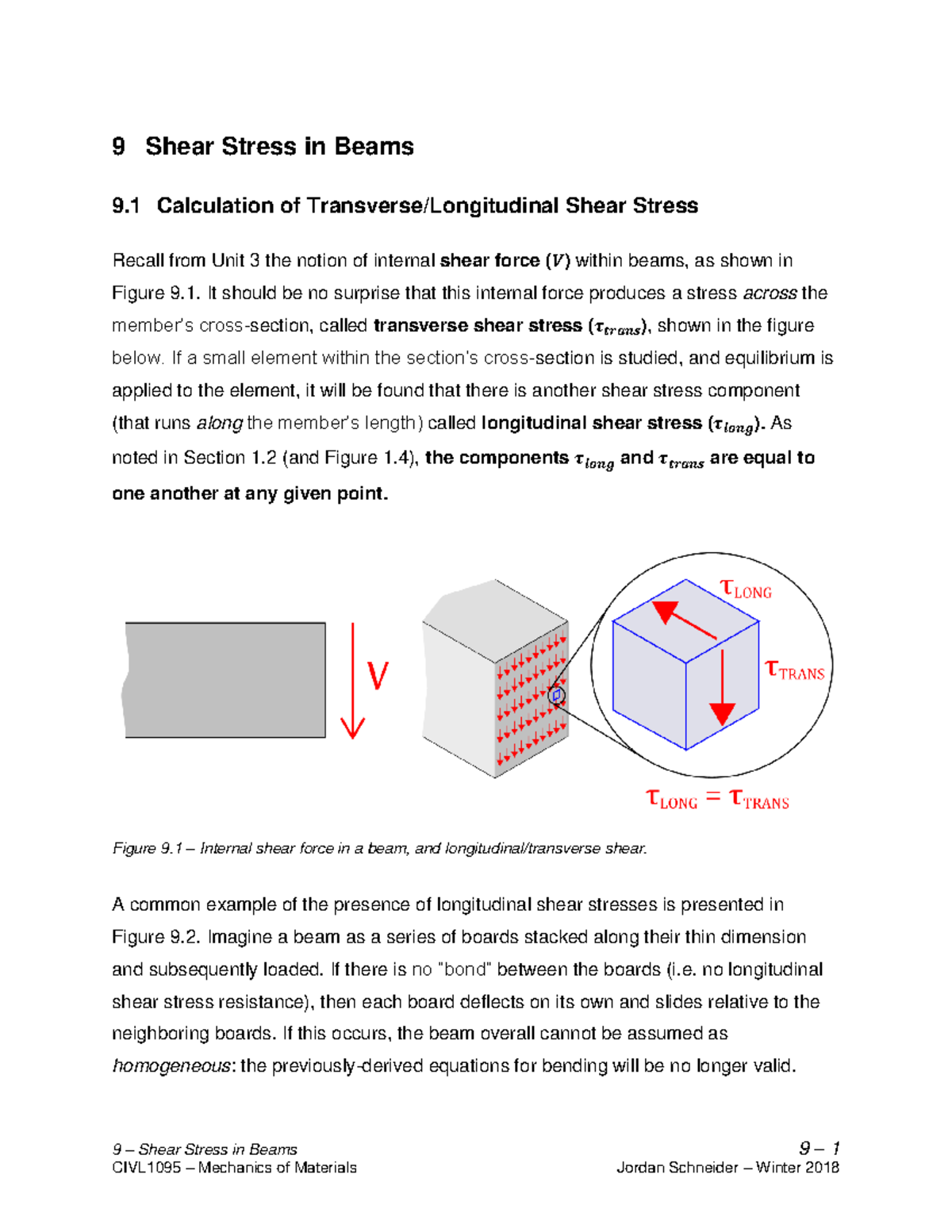 9 Shear Stress in Beams

9.1 Calculation of Transverse/Longitudinal Shear Stress

Recall from Unit 3 the notion of internal shear force ($V$) within beams, as shown in Figure 9.1. It should be no surprise that this internal force produces a stress across the member's cross-section, called transverse shear stress ($\tau_{trans}$), shown in the figure below. If a small element within the section's cross-section is studied, and equilibrium is applied to the element, it will be found that there is another shear stress component (that runs along the member's length) called longitudinal shear stress ($\tau_{long}$). As noted in Section 1.2 (and Figure 1.4), the components $\tau_{long}$ and $\tau_{trans}$ are equal to one another at any given point.

V

$\tau_{LONG}$

$\tau_{TRANS}$

$\tau_{LONG} = \tau_{TRANS}$

Figure 9.1 – Internal shear force in a beam, and longitudinal/transverse shear.

A common example of the presence of longitudinal shear stresses is presented in Figure 9.2. Imagine a beam as a series of boards stacked along their thin dimension and subsequently loaded. If there is no "bond" between the boards (i.e. no longitudinal shear stress resistance), then each board deflects on its own and slides relative to the neighboring boards. If this occurs, the beam overall cannot be assumed as homogeneous: the previously-derived equations for bending will be no longer valid.

9 – Shear Stress in Beams
CIVL1095 – Mechanics of Materials

9 – 1
Jordan Schneider – Winter 2018