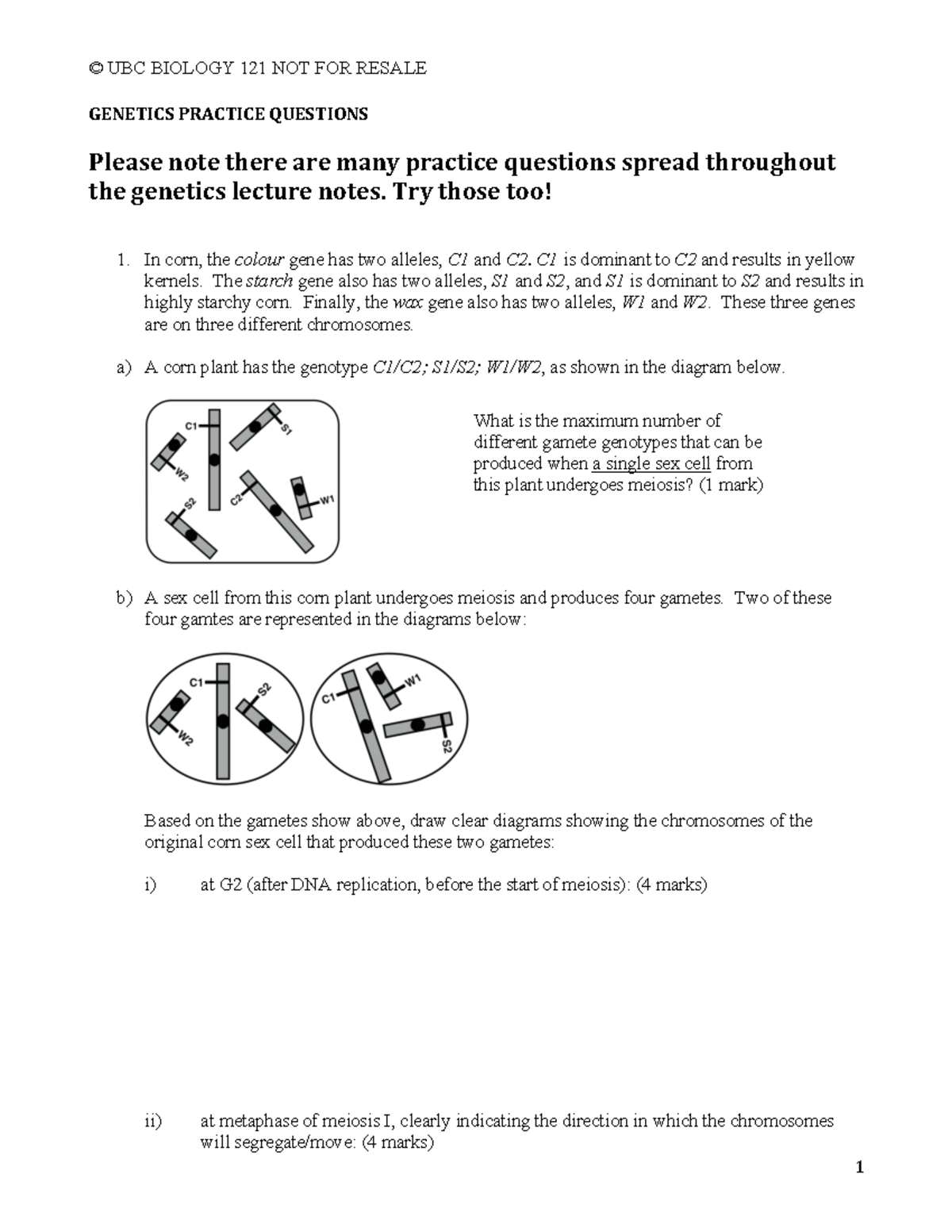 © UBC BIOLOGY 121 NOT FOR RESALE

GENETICS PRACTICE QUESTIONS

Please note there are many practice questions spread throughout the genetics lecture notes. Try those too!

1. In corn, the colour gene has two alleles, C1 and C2. C1 is dominant to C2 and results in yellow kernels. The starch gene also has two alleles, S1 and S2, and S1 is dominant to S2 and results in highly starchy corn. Finally, the wax gene also has two alleles, W1 and W2. These three genes are on three different chromosomes.

a) A corn plant has the genotype C1/C2; S1/S2; W1/W2, as shown in the diagram below.

C1 S1 W2 S2 C2 W1

What is the maximum number of different gamete genotypes that can be produced when a single sex cell from this plant undergoes meiosis? (1 mark)

b) A sex cell from this corn plant undergoes meiosis and produces four gametes. Two of these four gamtes are represented in the diagrams below:

C1 S2 W2 C1 W1 S2

Based on the gametes show above, draw clear diagrams showing the chromosomes of the original corn sex cell that produced these two gametes:

i) at G2 (after DNA replication, before the start of meiosis): (4 marks)

ii) at metaphase of meiosis I, clearly indicating the direction in which the chromosomes will segregate/move: (4 marks)

1