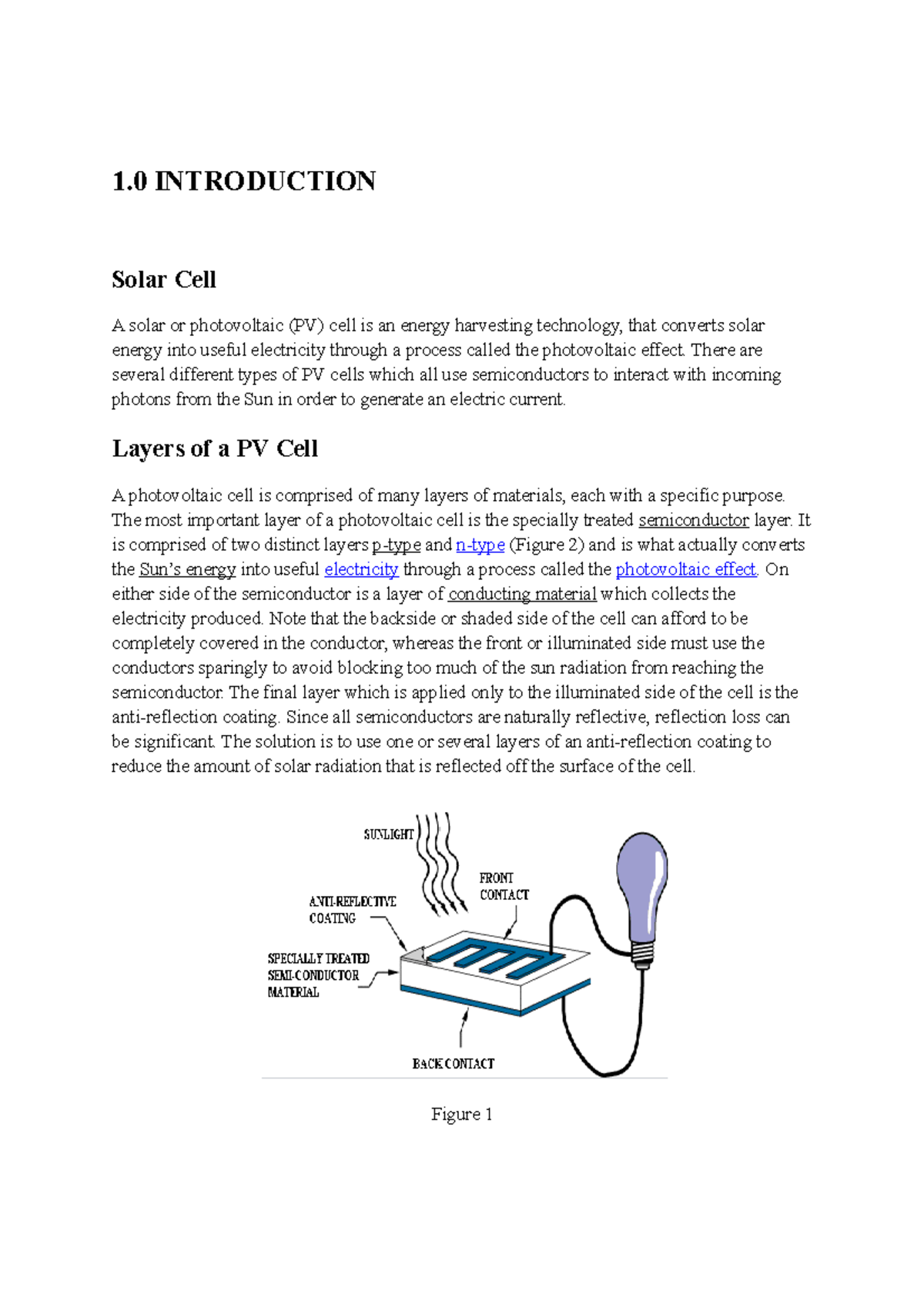 1.0 INTRODUCTION

Solar Cell

A solar or photovoltaic (PV) cell is an energy harvesting technology, that converts solar energy into useful electricity through a process called the photovoltaic effect. There are several different types of PV cells which all use semiconductors to interact with incoming photons from the Sun in order to generate an electric current.

Layers of a PV Cell

A photovoltaic cell is comprised of many layers of materials, each with a specific purpose. The most important layer of a photovoltaic cell is the specially treated semiconductor layer. It is comprised of two distinct layers p-type and n-type (Figure 2) and is what actually converts the Sun's energy into useful electricity through a process called the photovoltaic effect. On either side of the semiconductor is a layer of conducting material which collects the electricity produced. Note that the backside or shaded side of the cell can afford to be completely covered in the conductor, whereas the front or illuminated side must use the conductors sparingly to avoid blocking too much of the sun radiation from reaching the semiconductor. The final layer which is applied only to the illuminated side of the cell is the anti-reflection coating. Since all semiconductors are naturally reflective, reflection loss can be significant. The solution is to use one or several layers of an anti-reflection coating to reduce the amount of solar radiation that is reflected off the surface of the cell.

SUNLIGHT
FRONT CONTACT
ANTI-REFLECTIVE COATING
SPECIALLY TREATED SEMI-CONDUCTOR MATERIAL
BACK CONTACT

Figure 1