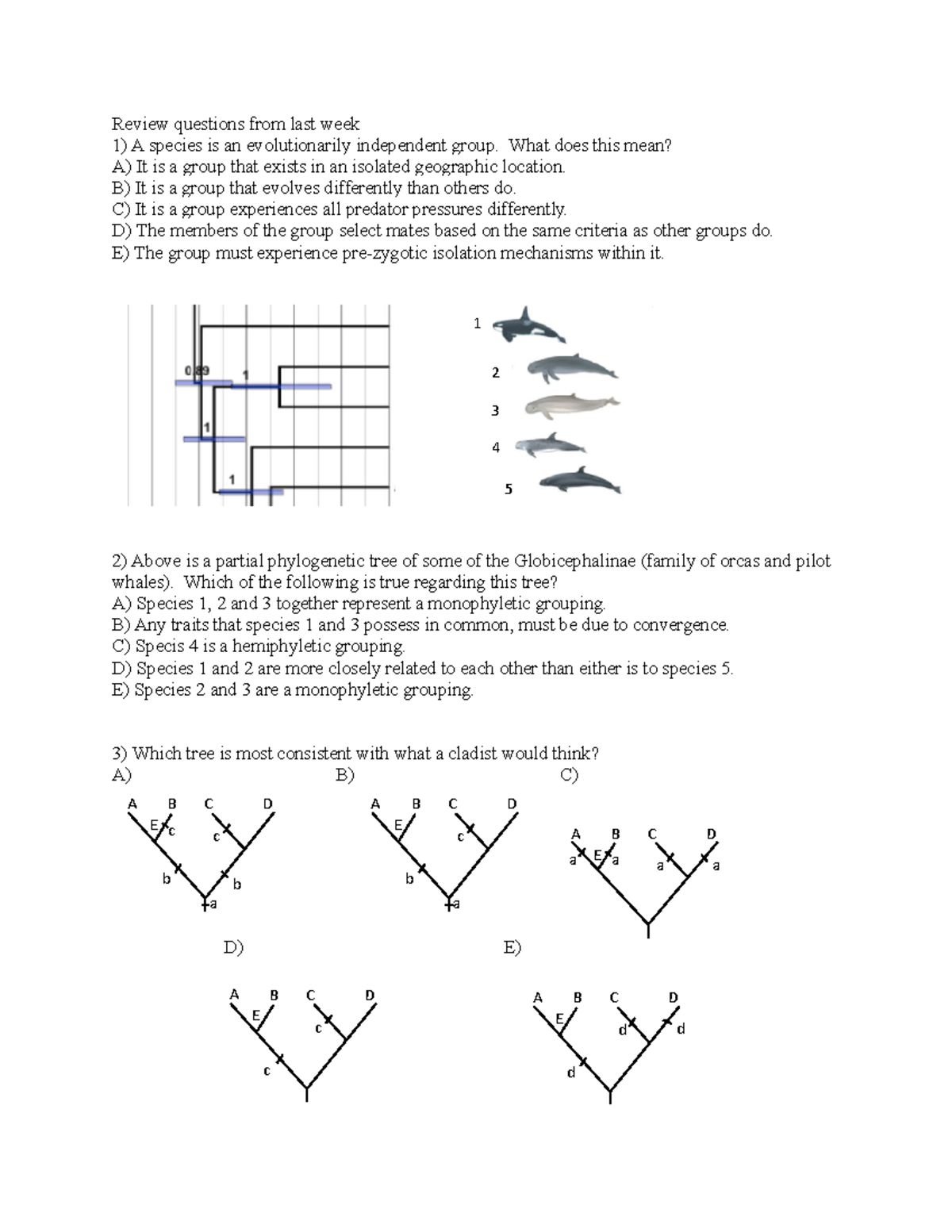 Review questions from last week
1) A species is an evolutionarily independent group. What does this mean?
A) It is a group that exists in an isolated geographic location.
B) It is a group that evolves differently than others do.
C) It is a group experiences all predator pressures differently.
D) The members of the group select mates based on the same criteria as other groups do.
E) The group must experience pre-zygotic isolation mechanisms within it.

0.89
1
1
1

1
2
3
4
5

2) Above is a partial phylogenetic tree of some of the Globicephalinae (family of orcas and pilot whales). Which of the following is true regarding this tree?
A) Species 1, 2 and 3 together represent a monophyletic grouping.
B) Any traits that species 1 and 3 possess in common, must be due to convergence.
C) Specis 4 is a hemiphyletic grouping.
D) Species 1 and 2 are more closely related to each other than either is to species 5.
E) Species 2 and 3 are a monophyletic grouping.

3) Which tree is most consistent with what a cladist would think?
A)
A B C D
E c
c
b b
a

B)
A B C D
E
c
b
a

C)
A B C D
a E a
a a

D)
A B C D
E
c
c

E)
A B C D
E
d d
d