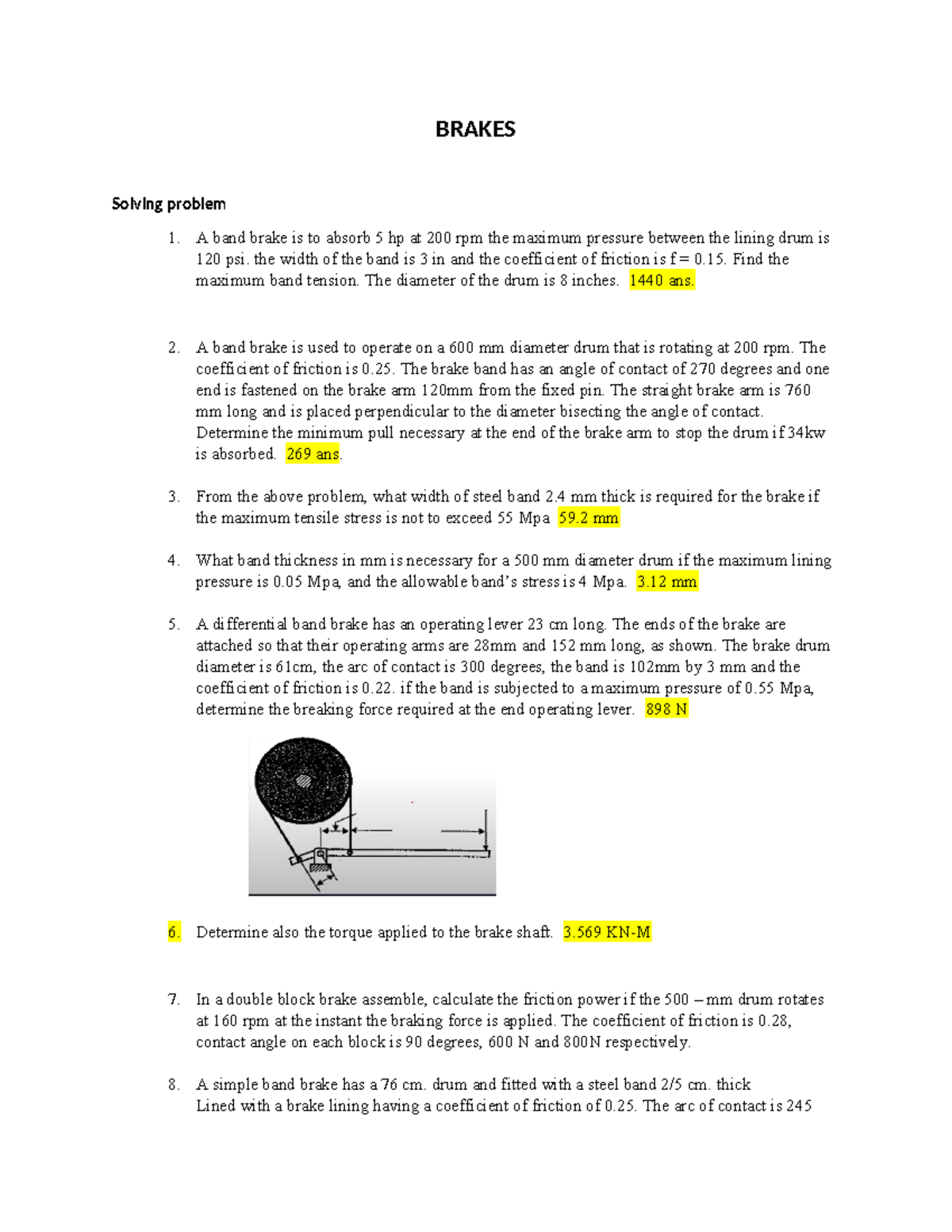 BRAKES

Solving problem

1. A band brake is to absorb 5 hp at 200 rpm the maximum pressure between the lining drum is 120 psi. the width of the band is 3 in and the coefficient of friction is f = 0.15. Find the maximum band tension. The diameter of the drum is 8 inches. 1440 ans.

2. A band brake is used to operate on a 600 mm diameter drum that is rotating at 200 rpm. The coefficient of friction is 0.25. The brake band has an angle of contact of 270 degrees and one end is fastened on the brake arm 120mm from the fixed pin. The straight brake arm is 760 mm long and is placed perpendicular to the diameter bisecting the angle of contact. Determine the minimum pull necessary at the end of the brake arm to stop the drum if 34kw is absorbed. 269 ans.

3. From the above problem, what width of steel band 2.4 mm thick is required for the brake if the maximum tensile stress is not to exceed 55 Mpa 59.2 mm

4. What band thickness in mm is necessary for a 500 mm diameter drum if the maximum lining pressure is 0.05 Mpa, and the allowable band's stress is 4 Mpa. 3.12 mm

5. A differential band brake has an operating lever 23 cm long. The ends of the brake are attached so that their operating arms are 28mm and 152 mm long, as shown. The brake drum diameter is 61cm, the arc of contact is 300 degrees, the band is 102mm by 3 mm and the coefficient of friction is 0.22. if the band is subjected to a maximum pressure of 0.55 Mpa, determine the breaking force required at the end operating lever. 898 N

6. Determine also the torque applied to the brake shaft. 3.569 KN-M

7. In a double block brake assemble, calculate the friction power if the 500 – mm drum rotates at 160 rpm at the instant the braking force is applied. The coefficient of friction is 0.28, contact angle on each block is 90 degrees, 600 N and 800N respectively.

8. A simple band brake has a 76 cm. drum and fitted with a steel band 2/5 cm. thick Lined with a brake lining having a coefficient of friction of 0.25. The arc of contact is 245