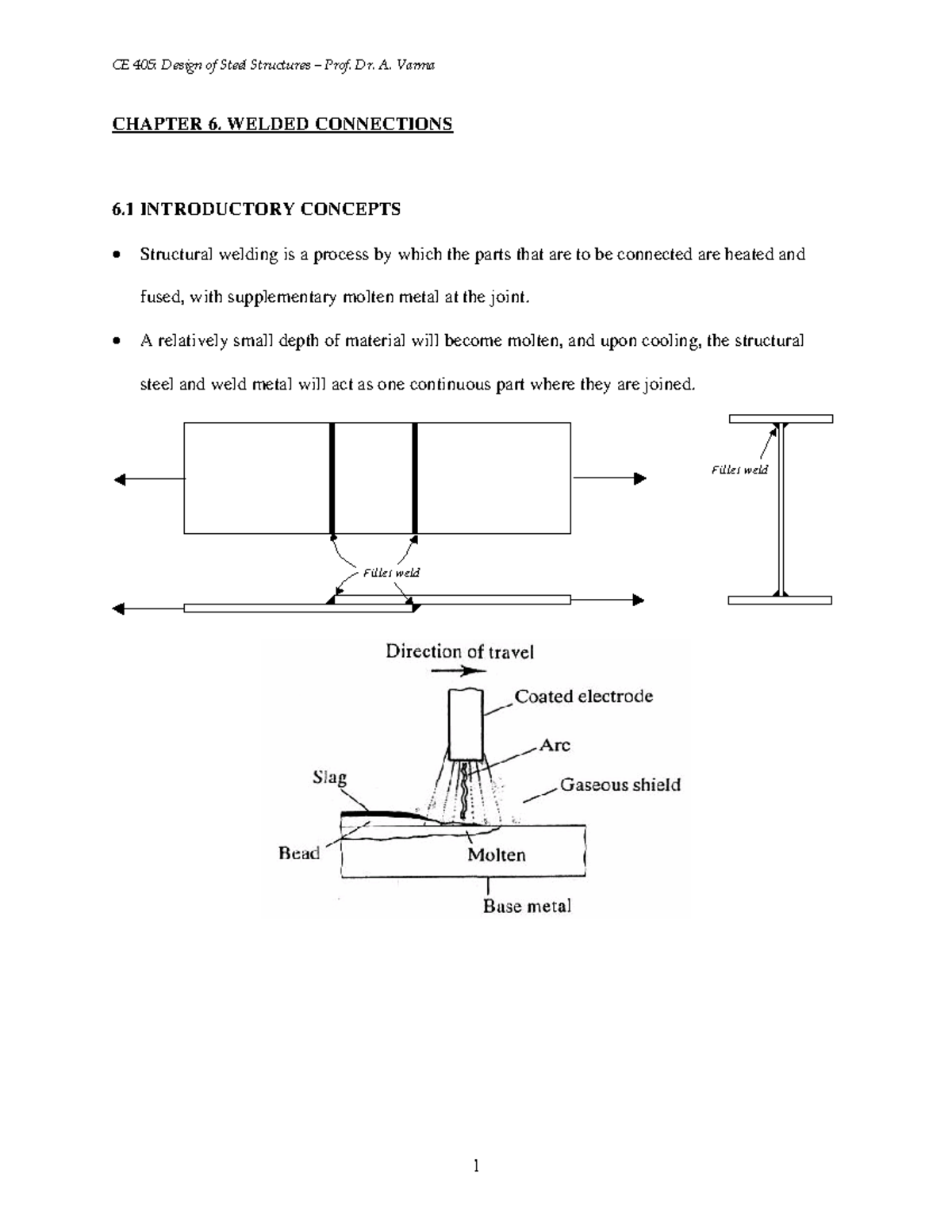 CE 405: Design of Steel Structures – Prof. Dr. A. Varma

CHAPTER 6. WELDED CONNECTIONS

6.1 INTRODUCTORY CONCEPTS

• Structural welding is a process by which the parts that are to be connected are heated and fused, with supplementary molten metal at the joint.

• A relatively small depth of material will become molten, and upon cooling, the structural steel and weld metal will act as one continuous part where they are joined.

Fillet weld

Fillet weld

Direction of travel

Coated electrode

Arc

Slag

Gaseous shield

Bead

Molten

Base metal

1