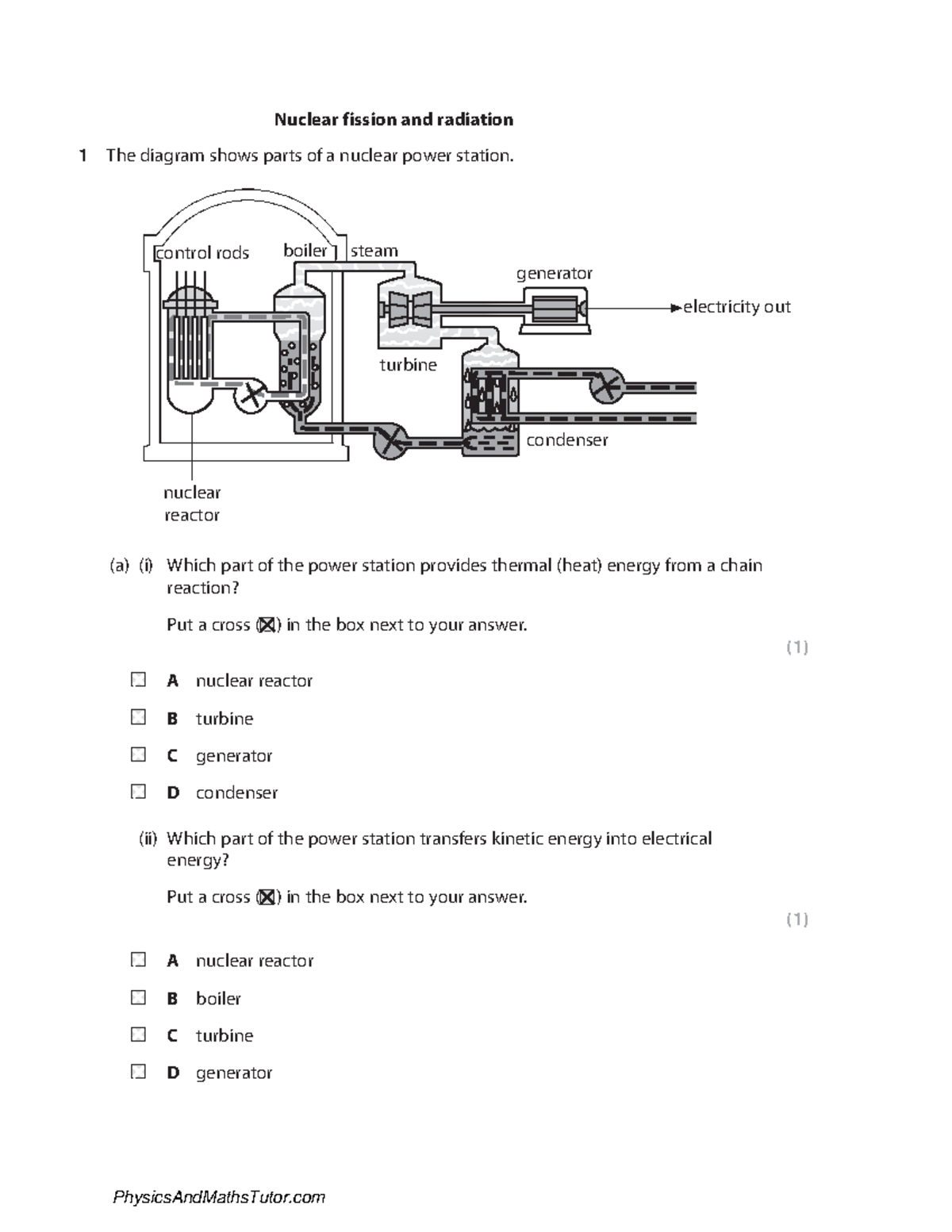 Nuclear fission and radiation

1 The diagram shows parts of a nuclear power station.

control rods
boiler
steam
generator
electricity out
turbine
condenser
nuclear reactor

(a) (i) Which part of the power station provides thermal (heat) energy from a chain reaction?

Put a cross (☒) in the box next to your answer.

(1)

☐ A nuclear reactor

☐ B turbine

☐ C generator

☐ D condenser

(ii) Which part of the power station transfers kinetic energy into electrical energy?

Put a cross (☒) in the box next to your answer.

(1)

☐ A nuclear reactor

☐ B boiler

☐ C turbine

☐ D generator

PhysicsAndMathsTutor.com