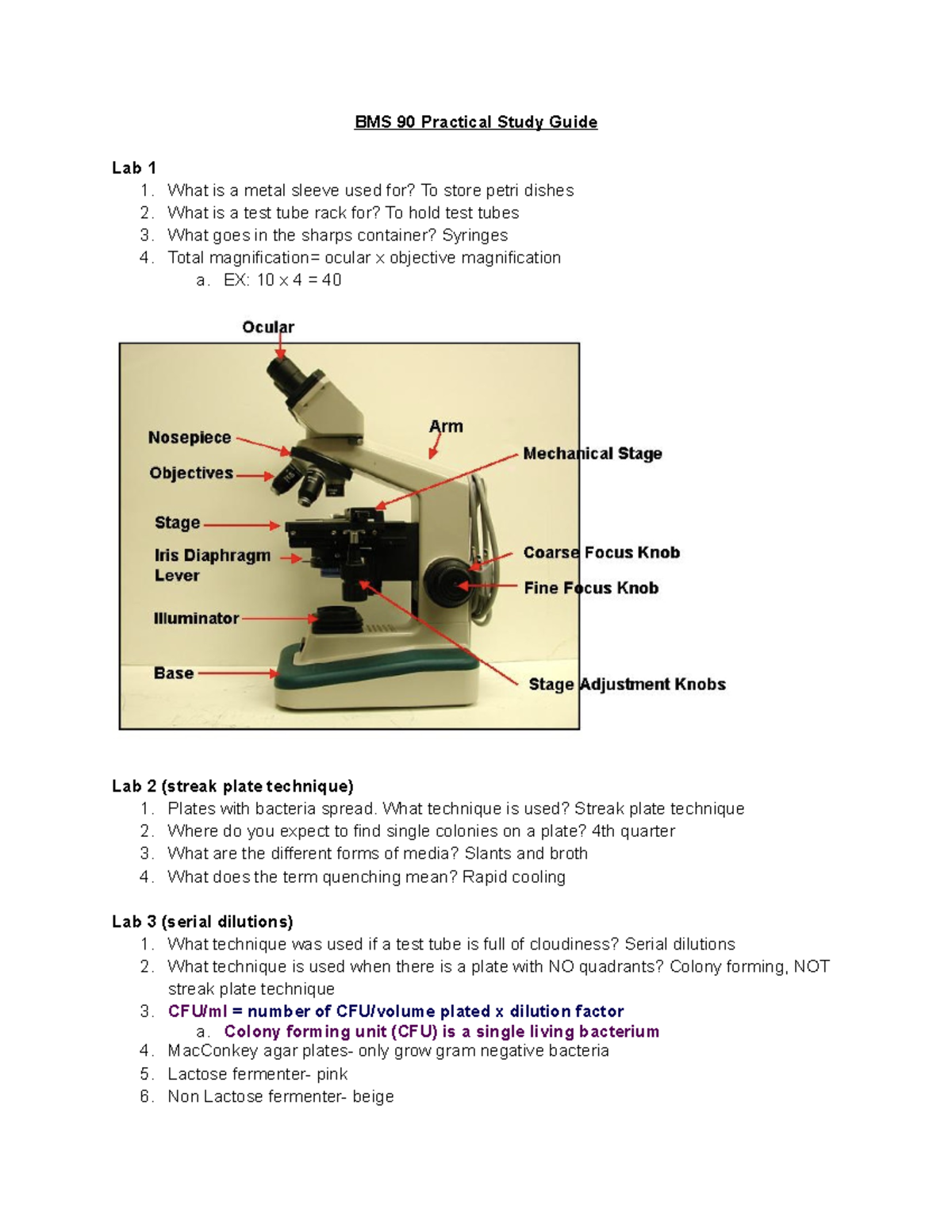 BMS 90 Practical Study Guide

Lab 1
1. What is a metal sleeve used for? To store petri dishes
2. What is a test tube rack for? To hold test tubes
3. What goes in the sharps container? Syringes
4. Total magnification= ocular x objective magnification
a. EX: 10 x 4 = 40

Ocular
Nosepiece
Objectives
Stage
Iris Diaphragm Lever
Illuminator
Base
Arm
Mechanical Stage
Coarse Focus Knob
Fine Focus Knob
Stage Adjustment Knobs

Lab 2 (streak plate technique)
1. Plates with bacteria spread. What technique is used? Streak plate technique
2. Where do you expect to find single colonies on a plate? 4th quarter
3. What are the different forms of media? Slants and broth
4. What does the term quenching mean? Rapid cooling

Lab 3 (serial dilutions)
1. What technique was used if a test tube is full of cloudiness? Serial dilutions
2. What technique is used when there is a plate with NO quadrants? Colony forming, NOT streak plate technique
3. CFU/ml = number of CFU/volume plated x dilution factor
a. Colony forming unit (CFU) is a single living bacterium
4. MacConkey agar plates- only grow gram negative bacteria
5. Lactose fermenter- pink
6. Non Lactose fermenter- beige