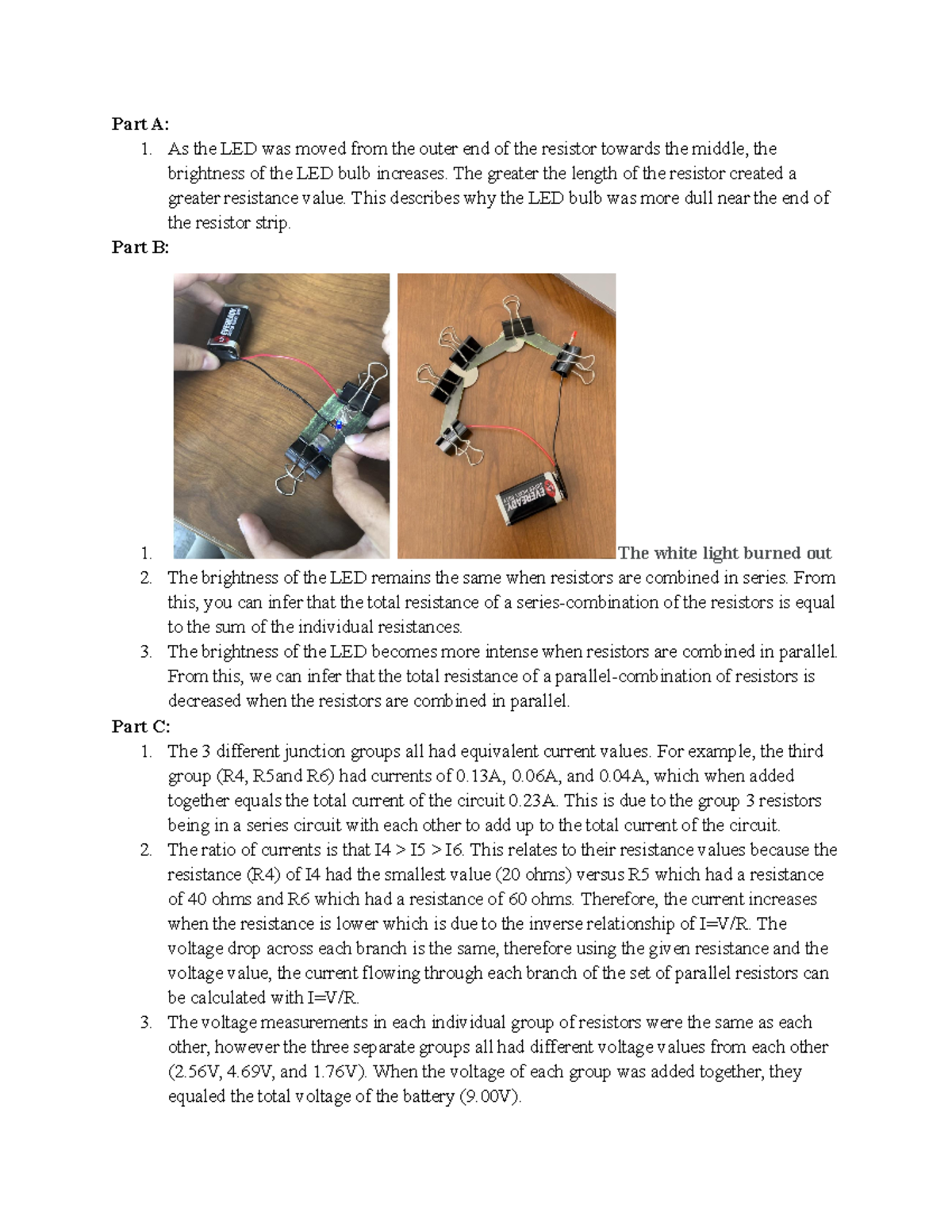 Part A:

1. As the LED was moved from the outer end of the resistor towards the middle, the brightness of the LED bulb increases. The greater the length of the resistor created a greater resistance value. This describes why the LED bulb was more dull near the end of the resistor strip.

Part B:

EVEREADY

EVEREADY

1. The white light burned out
2. The brightness of the LED remains the same when resistors are combined in series. From this, you can infer that the total resistance of a series-combination of the resistors is equal to the sum of the individual resistances.
3. The brightness of the LED becomes more intense when resistors are combined in parallel. From this, we can infer that the total resistance of a parallel-combination of resistors is decreased when the resistors are combined in parallel.

Part C:

1. The 3 different junction groups all had equivalent current values. For example, the third group (R4, R5and R6) had currents of 0.13A, 0.06A, and 0.04A, which when added together equals the total current of the circuit 0.23A. This is due to the group 3 resistors being in a series circuit with each other to add up to the total current of the circuit.
2. The ratio of currents is that I4 > I5 > I6. This relates to their resistance values because the resistance (R4) of I4 had the smallest value (20 ohms) versus R5 which had a resistance of 40 ohms and R6 which had a resistance of 60 ohms. Therefore, the current increases when the resistance is lower which is due to the inverse relationship of I=V/R. The voltage drop across each branch is the same, therefore using the given resistance and the voltage value, the current flowing through each branch of the set of parallel resistors can be calculated with I=V/R.
3. The voltage measurements in each individual group of resistors were the same as each other, however the three separate groups all had different voltage values from each other (2.56V, 4.69V, and 1.76V). When the voltage of each group was added together, they equaled the total voltage of the battery (9.00V).