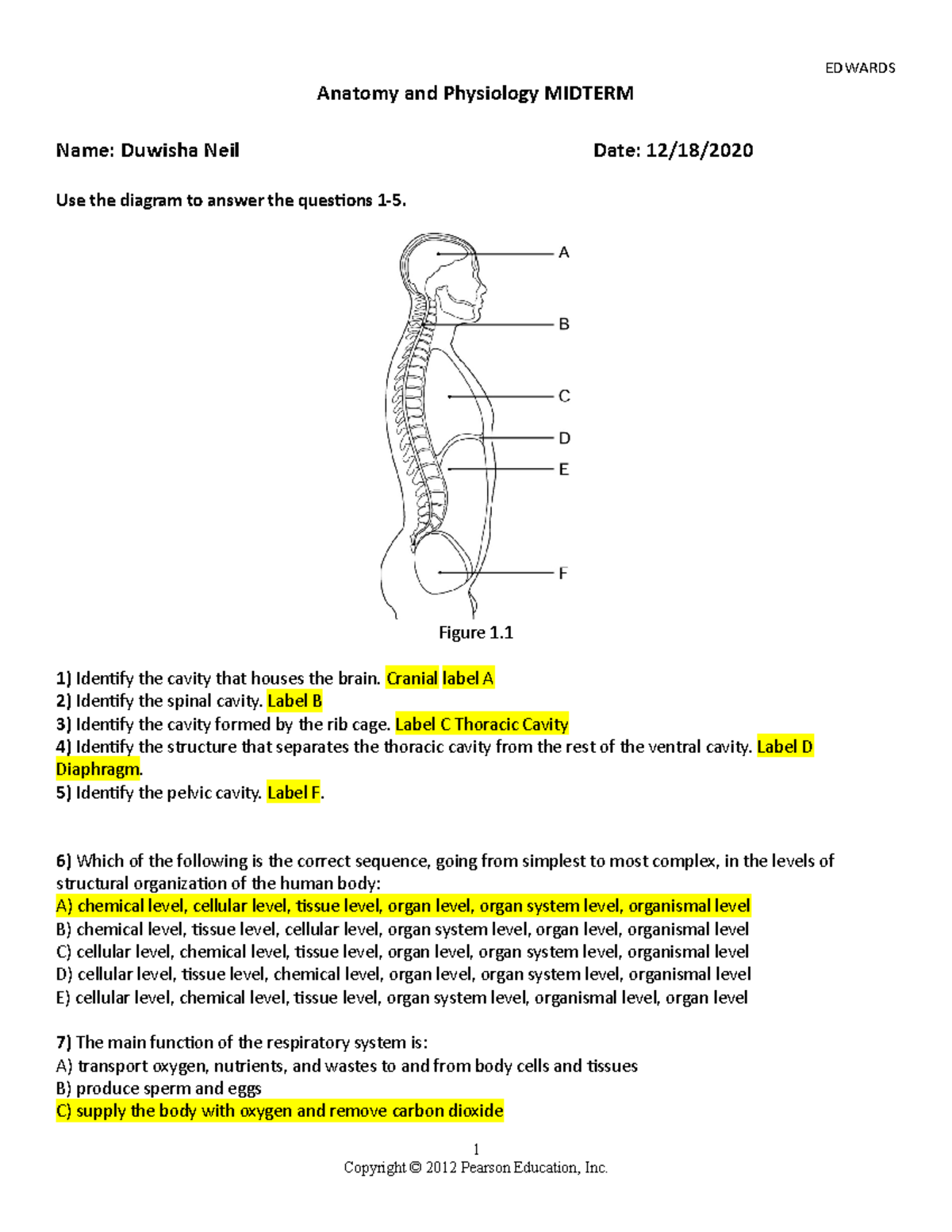 EDWARDS

Anatomy and Physiology MIDTERM

Name: Duwisha Neil Date: 12/18/2020

Use the diagram to answer the questions 1-5.

A
B
C
D
E
F

Figure 1.1

1) Identify the cavity that houses the brain. Cranial label A
2) Identify the spinal cavity. Label B
3) Identify the cavity formed by the rib cage. Label C Thoracic Cavity
4) Identify the structure that separates the thoracic cavity from the rest of the ventral cavity. Label D Diaphragm.
5) Identify the pelvic cavity. Label F.

6) Which of the following is the correct sequence, going from simplest to most complex, in the levels of structural organization of the human body:
A) chemical level, cellular level, tissue level, organ level, organ system level, organismal level
B) chemical level, tissue level, cellular level, organ system level, organ level, organismal level
C) cellular level, chemical level, tissue level, organ level, organ system level, organismal level
D) cellular level, tissue level, chemical level, organ level, organ system level, organismal level
E) cellular level, chemical level, tissue level, organ system level, organismal level, organ level

7) The main function of the respiratory system is:
A) transport oxygen, nutrients, and wastes to and from body cells and tissues
B) produce sperm and eggs
C) supply the body with oxygen and remove carbon dioxide

1
Copyright © 2012 Pearson Education, Inc.