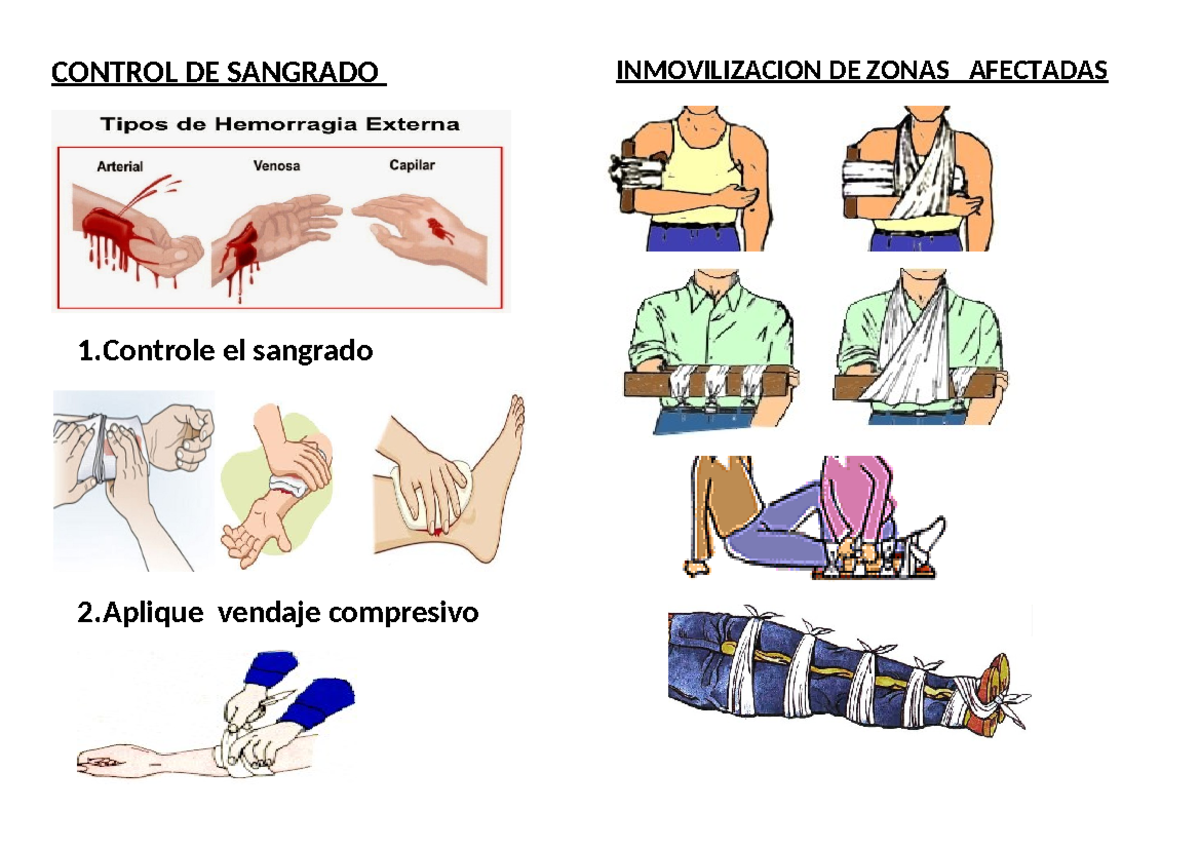 CONTROL DE SANGRADO

Tipos de Hemorragia Externa

Arterial

Venosa

Capilar

1.Controle el sangrado

2.Aplique vendaje compresivo

INMOVILIZACION DE ZONAS AFECTADAS