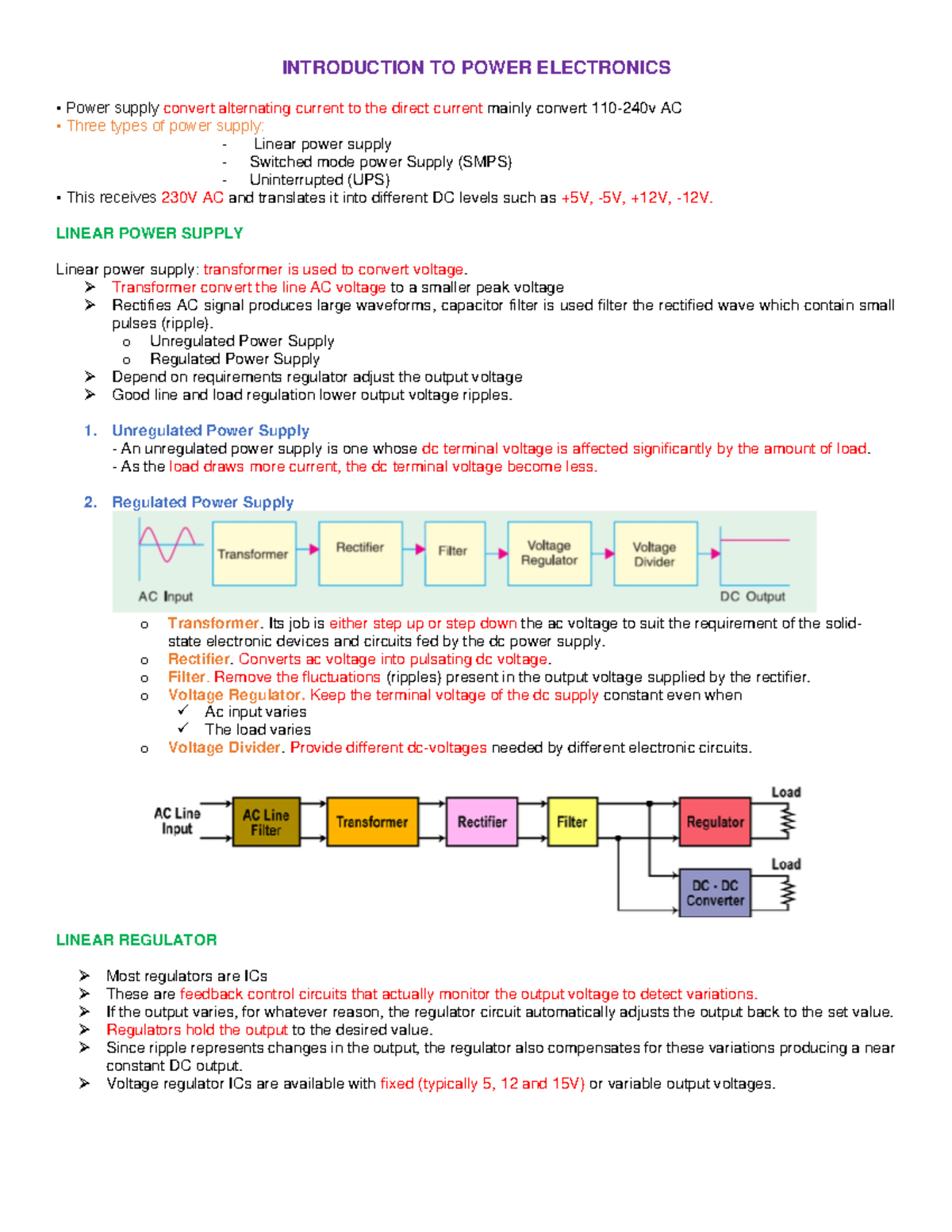 INTRODUCTION TO POWER ELECTRONICS

▪ Power supply convert alternating current to the direct current mainly convert 110-240v AC
▪ Three types of power supply:
- Linear power supply
- Switched mode power Supply (SMPS)
- Uninterrupted (UPS)
▪ This receives 230V AC and translates it into different DC levels such as +5V, -5V, +12V, -12V.

LINEAR POWER SUPPLY

Linear power supply: transformer is used to convert voltage.
➢ Transformer convert the line AC voltage to a smaller peak voltage
➢ Rectifies AC signal produces large waveforms, capacitor filter is used filter the rectified wave which contain small pulses (ripple).
o Unregulated Power Supply
o Regulated Power Supply
➢ Depend on requirements regulator adjust the output voltage
➢ Good line and load regulation lower output voltage ripples.

1. Unregulated Power Supply
- An unregulated power supply is one whose dc terminal voltage is affected significantly by the amount of load.
- As the load draws more current, the dc terminal voltage become less.

2. Regulated Power Supply

AC Input Transformer Rectifier Filter Voltage Regulator Voltage Divider DC Output

o Transformer. Its job is either step up or step down the ac voltage to suit the requirement of the solid-state electronic devices and circuits fed by the dc power supply.
o Rectifier. Converts ac voltage into pulsating dc voltage.
o Filter. Remove the fluctuations (ripples) present in the output voltage supplied by the rectifier.
o Voltage Regulator. Keep the terminal voltage of the dc supply constant even when
✓ Ac input varies
✓ The load varies
o Voltage Divider. Provide different dc-voltages needed by different electronic circuits.

AC Line Input AC Line Filter Transformer Rectifier Filter Regulator Load DC - DC Converter Load

LINEAR REGULATOR

➢ Most regulators are ICs
➢ These are feedback control circuits that actually monitor the output voltage to detect variations.
➢ If the output varies, for whatever reason, the regulator circuit automatically adjusts the output back to the set value.
➢ Regulators hold the output to the desired value.
➢ Since ripple represents changes in the output, the regulator also compensates for these variations producing a near constant DC output.
➢ Voltage regulator ICs are available with fixed (typically 5, 12 and 15V) or variable output voltages.