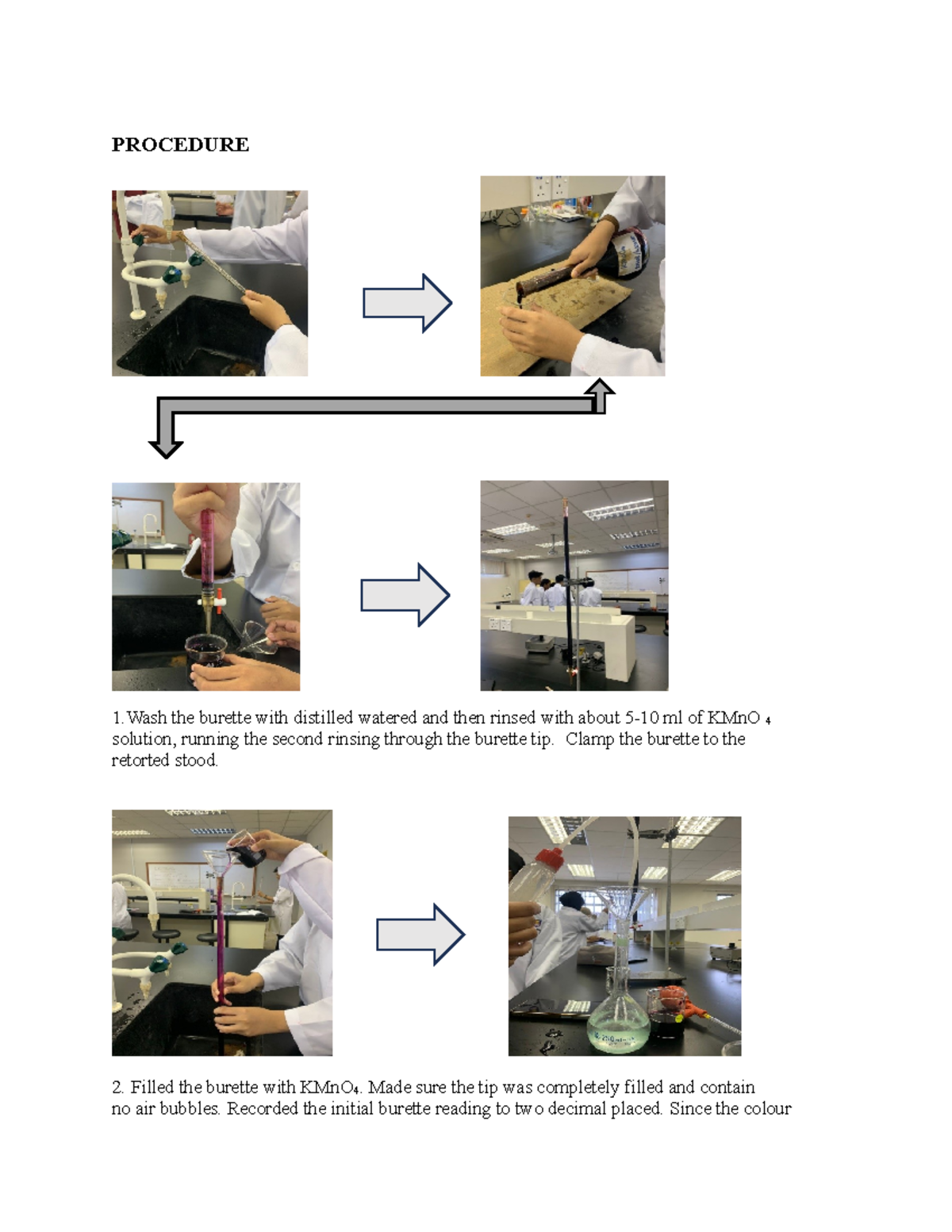 PROCEDURE

1. Wash the burette with distilled watered and then rinsed with about 5-10 ml of $KMnO_4$ solution, running the second rinsing through the burette tip. Clamp the burette to the retorted stood.

2. Filled the burette with $KMnO_4$. Made sure the tip was completely filled and contain no air bubbles. Recorded the initial burette reading to two decimal placed. Since the colour