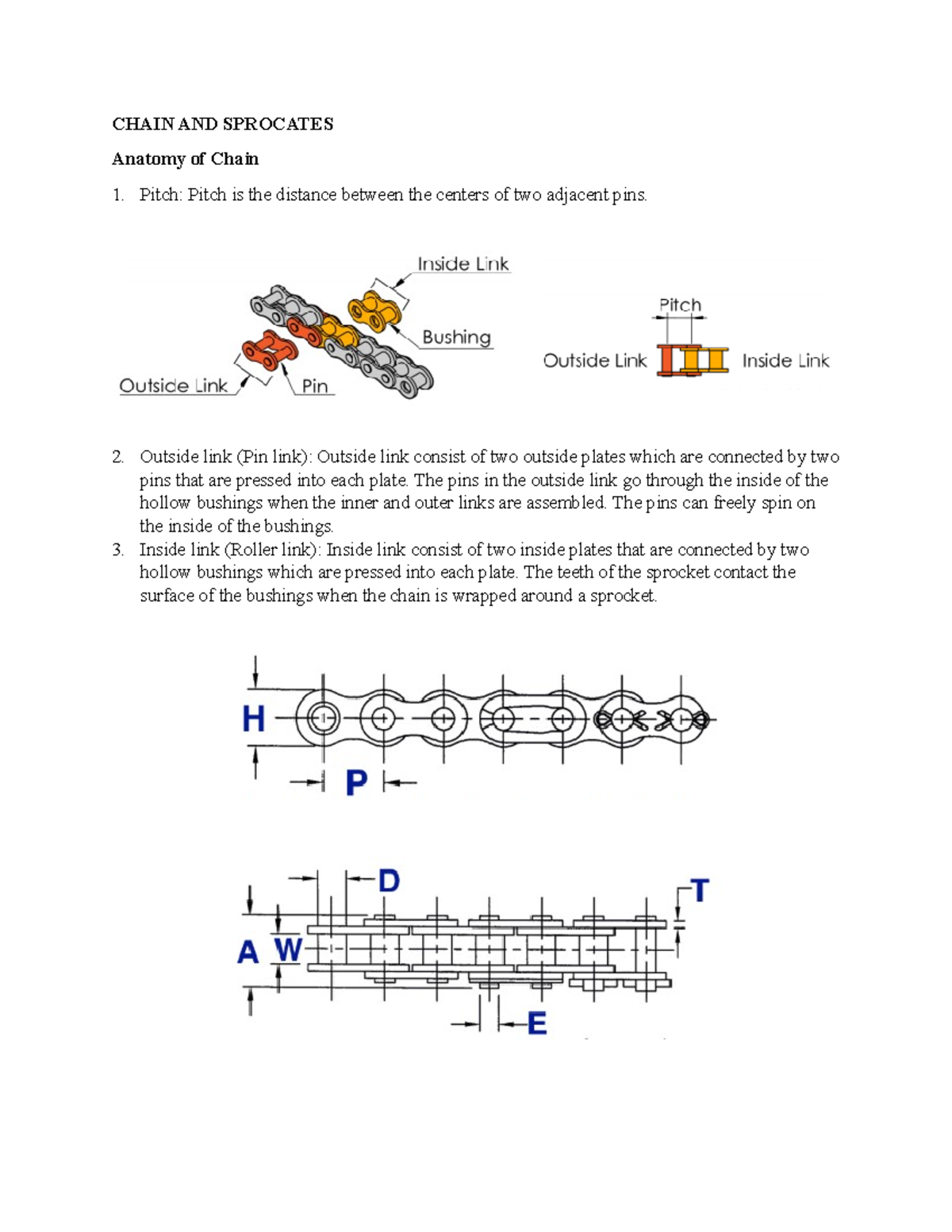 CHAIN AND SPROCATES

Anatomy of Chain

1. Pitch: Pitch is the distance between the centers of two adjacent pins.

Inside Link

Bushing

Outside Link

Pin

Pitch

Outside Link

Inside Link

2. Outside link (Pin link): Outside link consist of two outside plates which are connected by two pins that are pressed into each plate. The pins in the outside link go through the inside of the hollow bushings when the inner and outer links are assembled. The pins can freely spin on the inside of the bushings.
3. Inside link (Roller link): Inside link consist of two inside plates that are connected by two hollow bushings which are pressed into each plate. The teeth of the sprocket contact the surface of the bushings when the chain is wrapped around a sprocket.

H

P

D

T

A

W

E