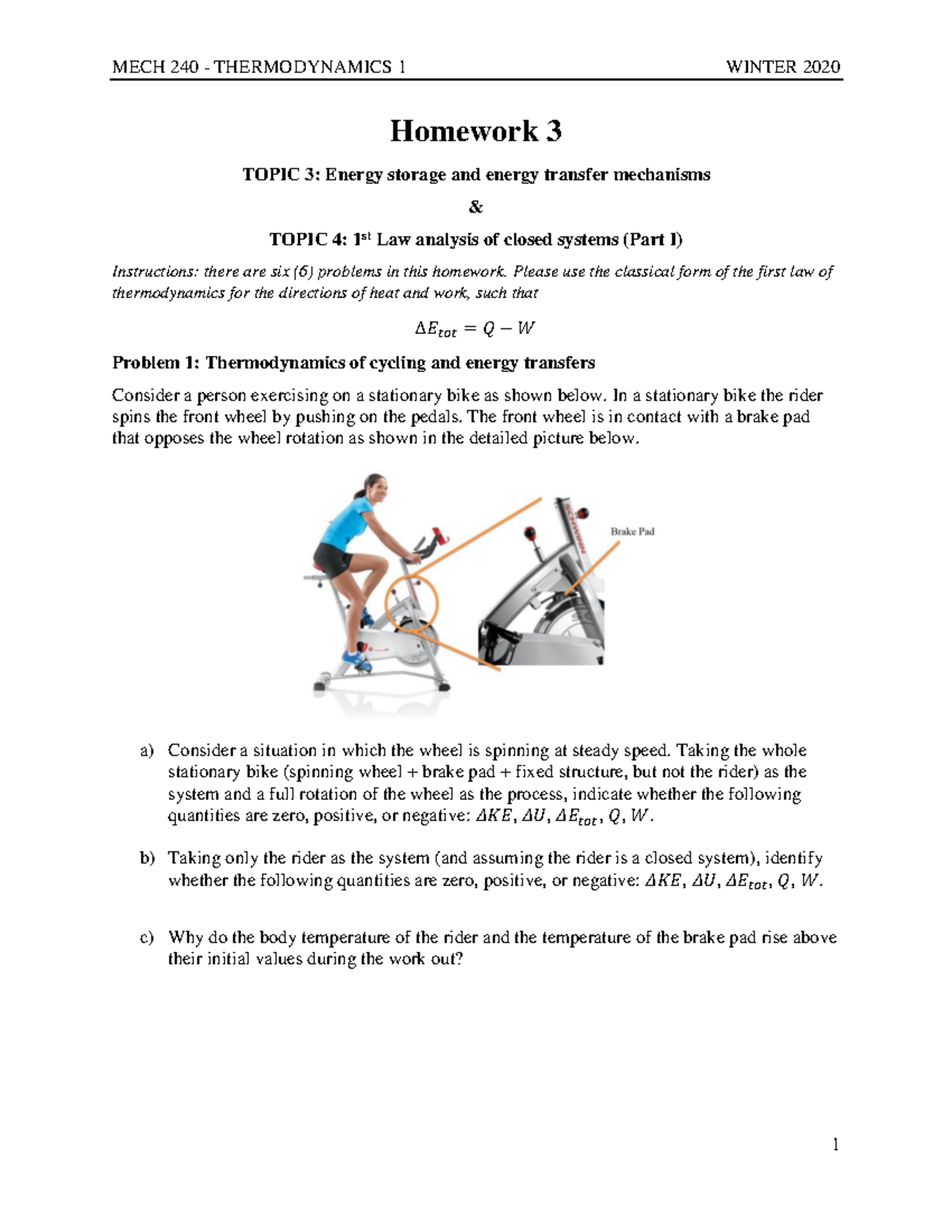 MECH 240 - THERMODYNAMICS 1 WINTER 2020

Homework 3

TOPIC 3: Energy storage and energy transfer mechanisms

&

TOPIC 4: 1$^{st}$ Law analysis of closed systems (Part I)

Instructions: there are six (6) problems in this homework. Please use the classical form of the first law of thermodynamics for the directions of heat and work, such that

$\Delta E_{tot} = Q - W$

Problem 1: Thermodynamics of cycling and energy transfers

Consider a person exercising on a stationary bike as shown below. In a stationary bike the rider spins the front wheel by pushing on the pedals. The front wheel is in contact with a brake pad that opposes the wheel rotation as shown in the detailed picture below.

SCHWINN

Brake Pad

a) Consider a situation in which the wheel is spinning at steady speed. Taking the whole stationary bike (spinning wheel + brake pad + fixed structure, but not the rider) as the system and a full rotation of the wheel as the process, indicate whether the following quantities are zero, positive, or negative: $\Delta KE$, $\Delta U$, $\Delta E_{tot}$, $Q$, $W$.

b) Taking only the rider as the system (and assuming the rider is a closed system), identify whether the following quantities are zero, positive, or negative: $\Delta KE$, $\Delta U$, $\Delta E_{tot}$, $Q$, $W$.

c) Why do the body temperature of the rider and the temperature of the brake pad rise above their initial values during the work out?

1