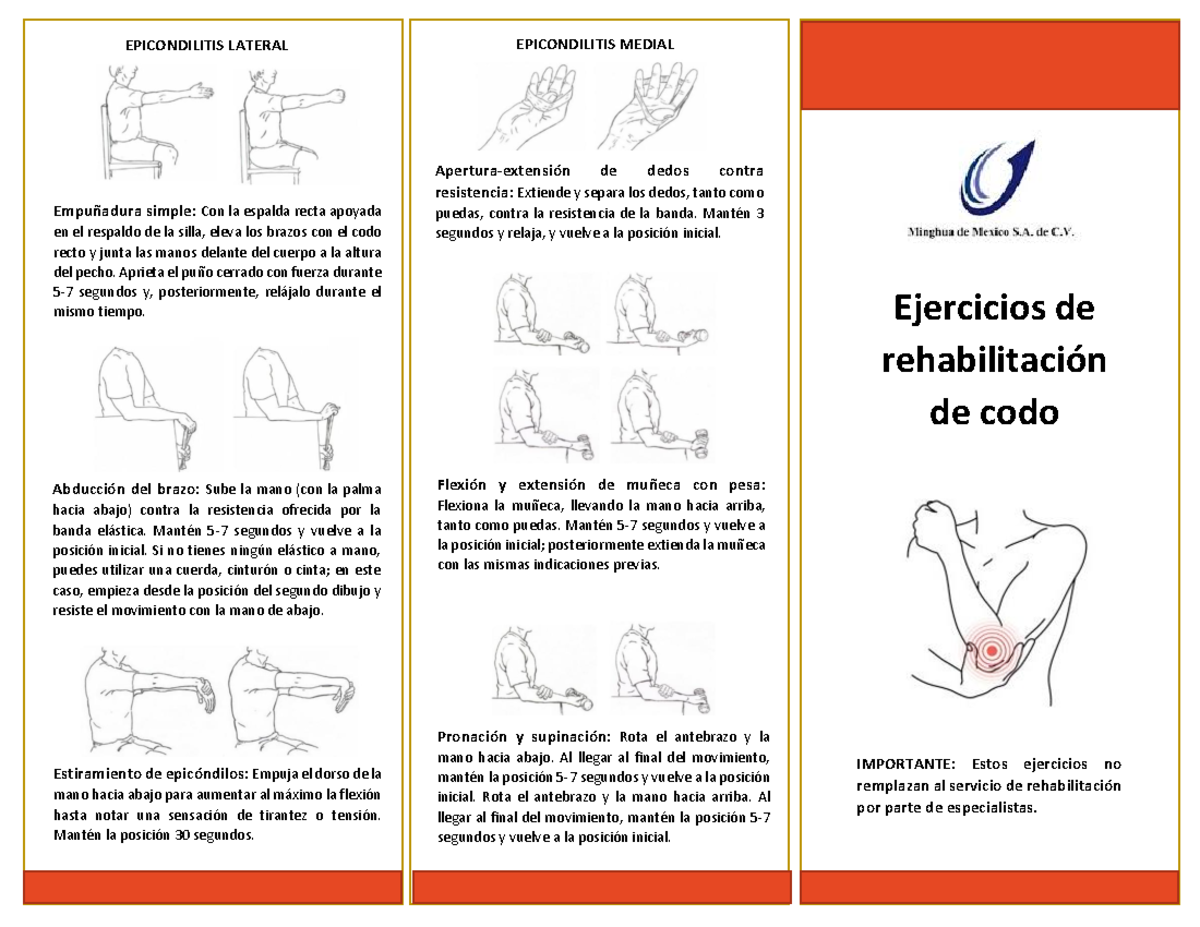 EPICONDILITIS LATERAL

Empuñadura simple: Con la espalda recta apoyada en el respaldo de la silla, eleva los brazos con el codo recto y junta las manos delante del cuerpo a la altura del pecho. Aprieta el puño cerrado con fuerza durante 5-7 segundos y, posteriormente, relájalo durante el mismo tiempo.

Abducción del brazo: Sube la mano (con la palma hacia abajo) contra la resistencia ofrecida por la banda elástica. Mantén 5-7 segundos y vuelve a la posición inicial. Si no tienes ningún elástico a mano, puedes utilizar una cuerda, cinturón o cinta; en este caso, empieza desde la posición del segundo dibujo y resiste el movimiento con la mano de abajo.

Estiramiento de epicóndilos: Empuja el dorso de la mano hacia abajo para aumentar al máximo la flexión hasta notar una sensación de tirantez o tensión. Mantén la posición 30 segundos.

EPICONDILITIS MEDIAL

Apertura-extensión de dedos contra resistencia: Extiende y separa los dedos, tanto como puedas, contra la resistencia de la banda. Mantén 3 segundos y relaja, y vuelve a la posición inicial.

Flexión y extensión de muñeca con pesa: Flexiona la muñeca, llevando la mano hacia arriba, tanto como puedas. Mantén 5-7 segundos y vuelve a la posición inicial; posteriormente extienda la muñeca con las mismas indicaciones previas.

Pronación y supinación: Rota el antebrazo y la mano hacia abajo. Al llegar al final del movimiento, mantén la posición 5-7 segundos y vuelve a la posición inicial. Rota el antebrazo y la mano hacia arriba. Al llegar al final del movimiento, mantén la posición 5-7 segundos y vuelve a la posición inicial.

Minghua de Mexico S.A. de C.V.

Ejercicios de rehabilitación de codo

IMPORTANTE: Estos ejercicios no remplazan al servicio de rehabilitación por parte de especialistas.