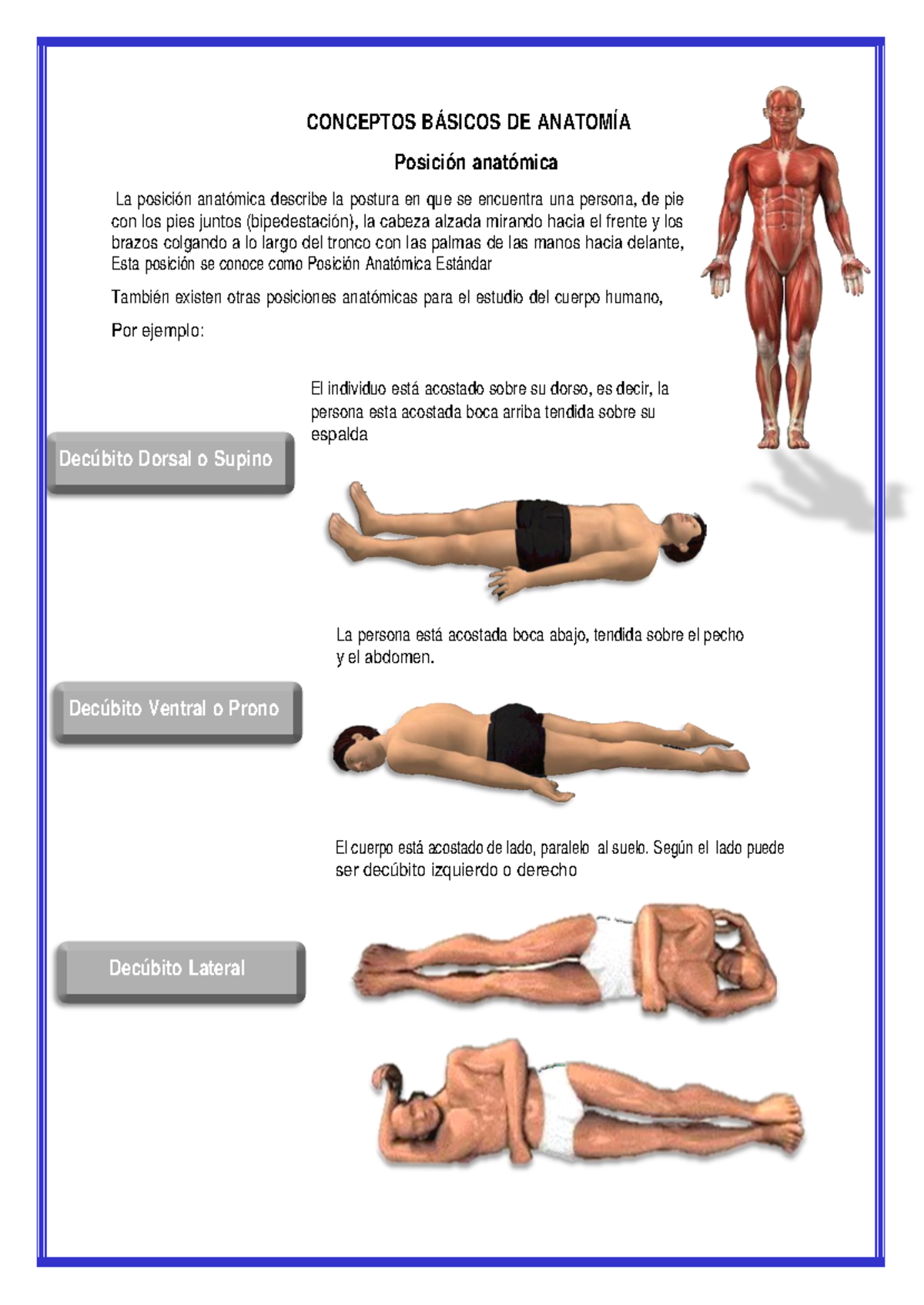 CONCEPTOS BÁSICOS DE ANATOMÍA

Posición anatómica

La posición anatómica describe la postura en que se encuentra una persona, de pie con los pies juntos (bipedestación), la cabeza alzada mirando hacia el frente y los brazos colgando a lo largo del tronco con las palmas de las manos hacia delante, Esta posición se conoce como Posición Anatómica Estándar

También existen otras posiciones anatómicas para el estudio del cuerpo humano,

Por ejemplo:

El individuo está acostado sobre su dorso, es decir, la persona esta acostada boca arriba tendida sobre su espalda

Decúbito Dorsal o Supino

La persona está acostada boca abajo, tendida sobre el pecho y el abdomen.

Decúbito Ventral o Prono

El cuerpo está acostado de lado, paralelo al suelo. Según el lado puede ser decúbito izquierdo o derecho

Decúbito Lateral