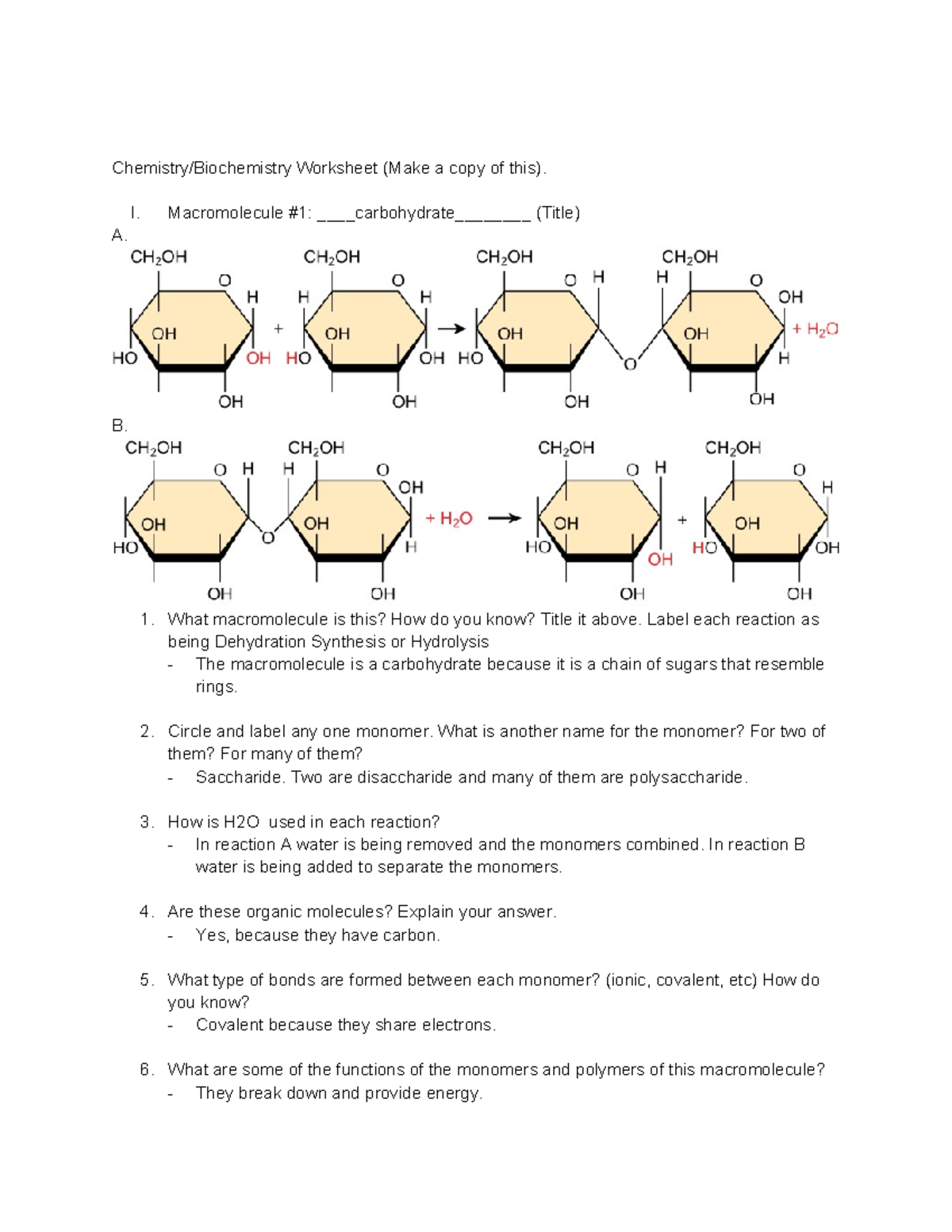 Chemistry/Biochemistry Worksheet (Make a copy of this).

I. Macromolecule #1: ____carbohydrate________ (Title)

A.

$CH_2OH$ O H OH HO OH OH + $CH_2OH$ O H H OH HO OH OH → $CH_2OH$ O H OH HO OH O $CH_2OH$ H O OH OH H OH + $H_2O$

B.

$CH_2OH$ O H OH HO OH O $CH_2OH$ H O OH OH H OH + $H_2O$ → $CH_2OH$ O H OH HO OH OH + $CH_2OH$ O H OH HO OH OH

1. What macromolecule is this? How do you know? Title it above. Label each reaction as being Dehydration Synthesis or Hydrolysis
- The macromolecule is a carbohydrate because it is a chain of sugars that resemble rings.

2. Circle and label any one monomer. What is another name for the monomer? For two of them? For many of them?
- Saccharide. Two are disaccharide and many of them are polysaccharide.

3. How is H2O used in each reaction?
- In reaction A water is being removed and the monomers combined. In reaction B water is being added to separate the monomers.

4. Are these organic molecules? Explain your answer.
- Yes, because they have carbon.

5. What type of bonds are formed between each monomer? (ionic, covalent, etc) How do you know?
- Covalent because they share electrons.

6. What are some of the functions of the monomers and polymers of this macromolecule?
- They break down and provide energy.