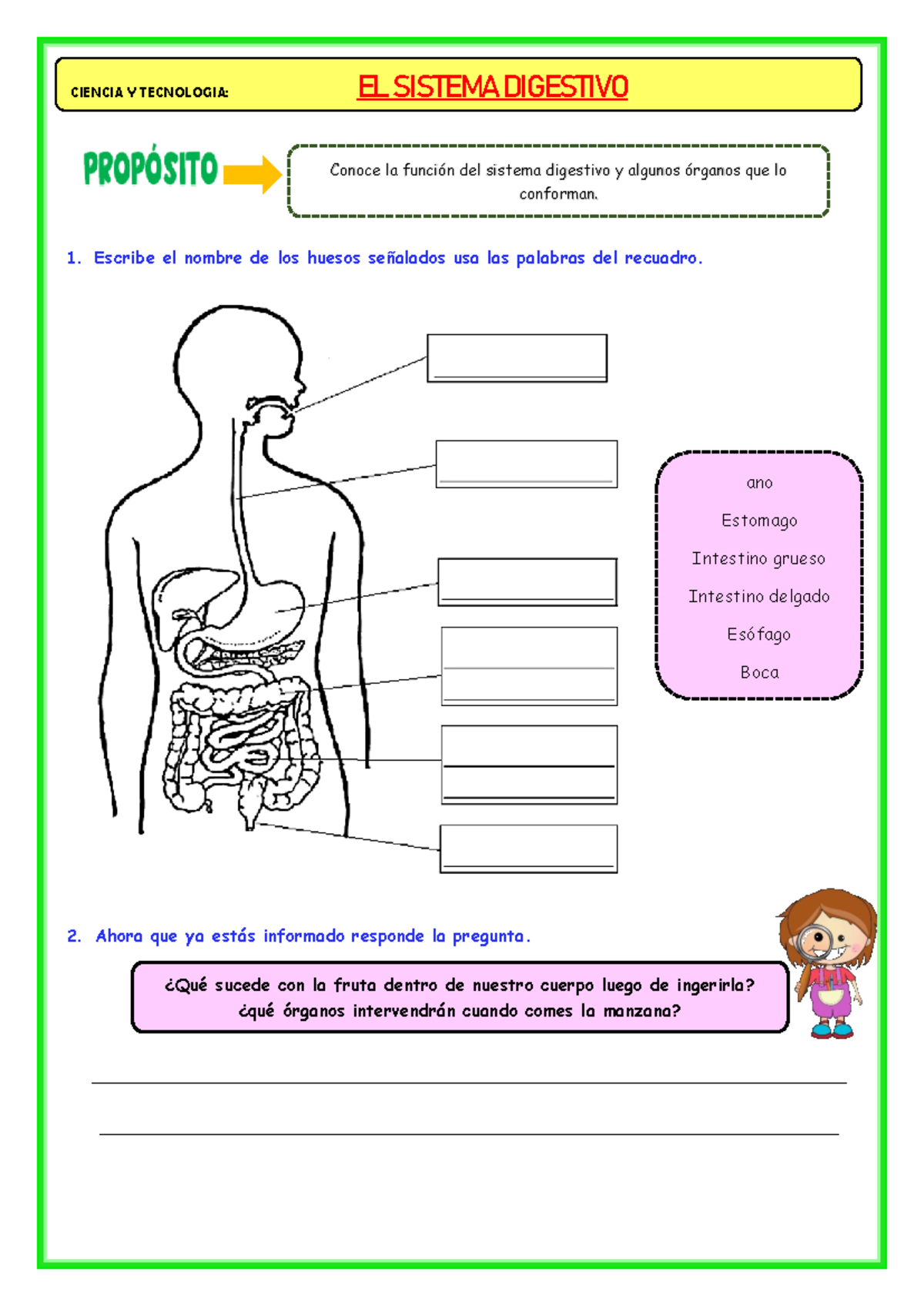 CIENCIA Y TECNOLOGIA: EL SISTEMA DIGESTIVO

PROPÓSITO

Conoce la función del sistema digestivo y algunos órganos que lo conforman.

1. Escribe el nombre de los huesos señalados usa las palabras del recuadro.

ano
Estomago
Intestino grueso
Intestino delgado
Esófago
Boca

2. Ahora que ya estás informado responde la pregunta.

¿Qué sucede con la fruta dentro de nuestro cuerpo luego de ingerirla? ¿qué órganos intervendrán cuando comes la manzana?