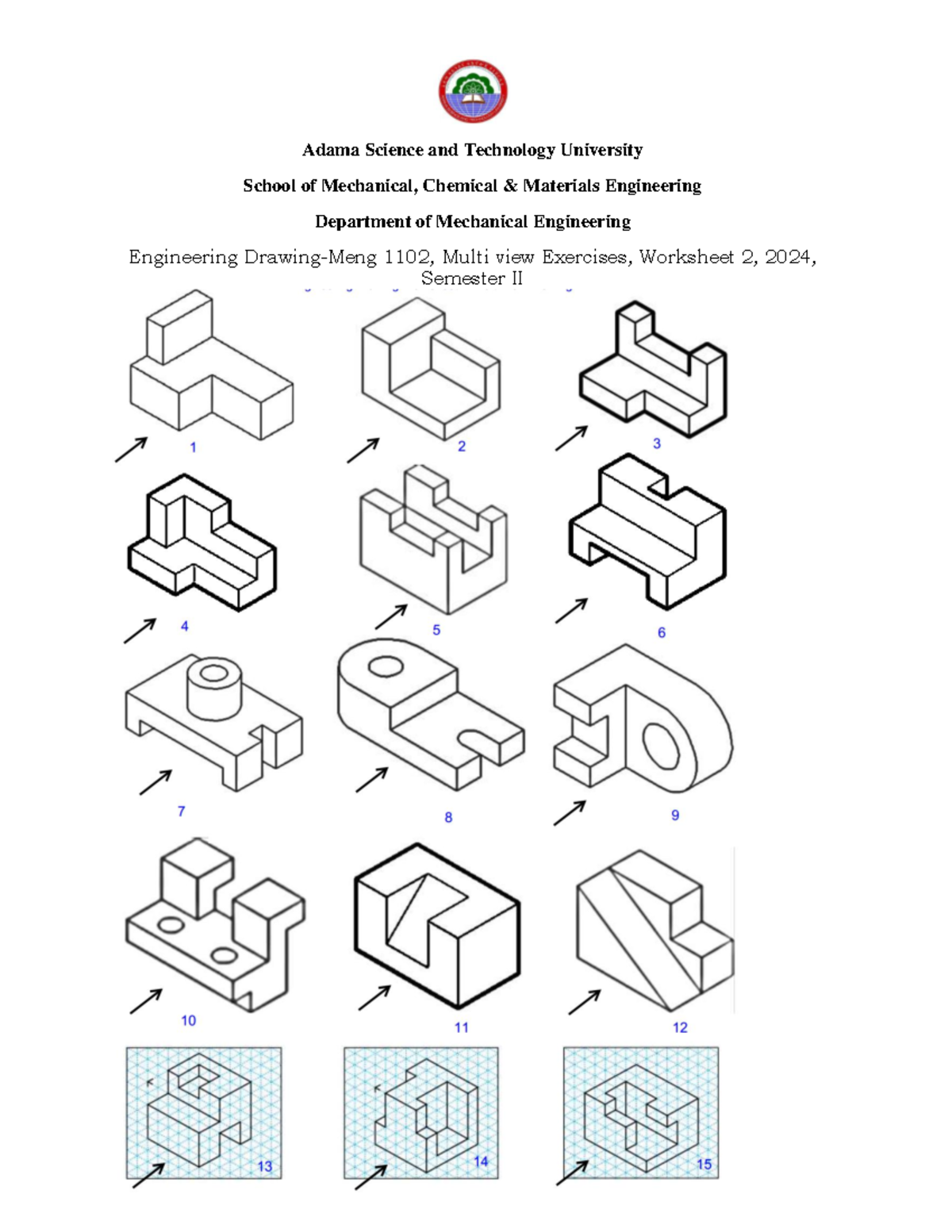 Adama Science and Technology University

School of Mechanical, Chemical & Materials Engineering

Department of Mechanical Engineering

Engineering Drawing-Meng 1102, Multi view Exercises, Worksheet 2, 2024, Semester II

1

2

3

4

5

6

7

8

9

10

11

12

13

14

15