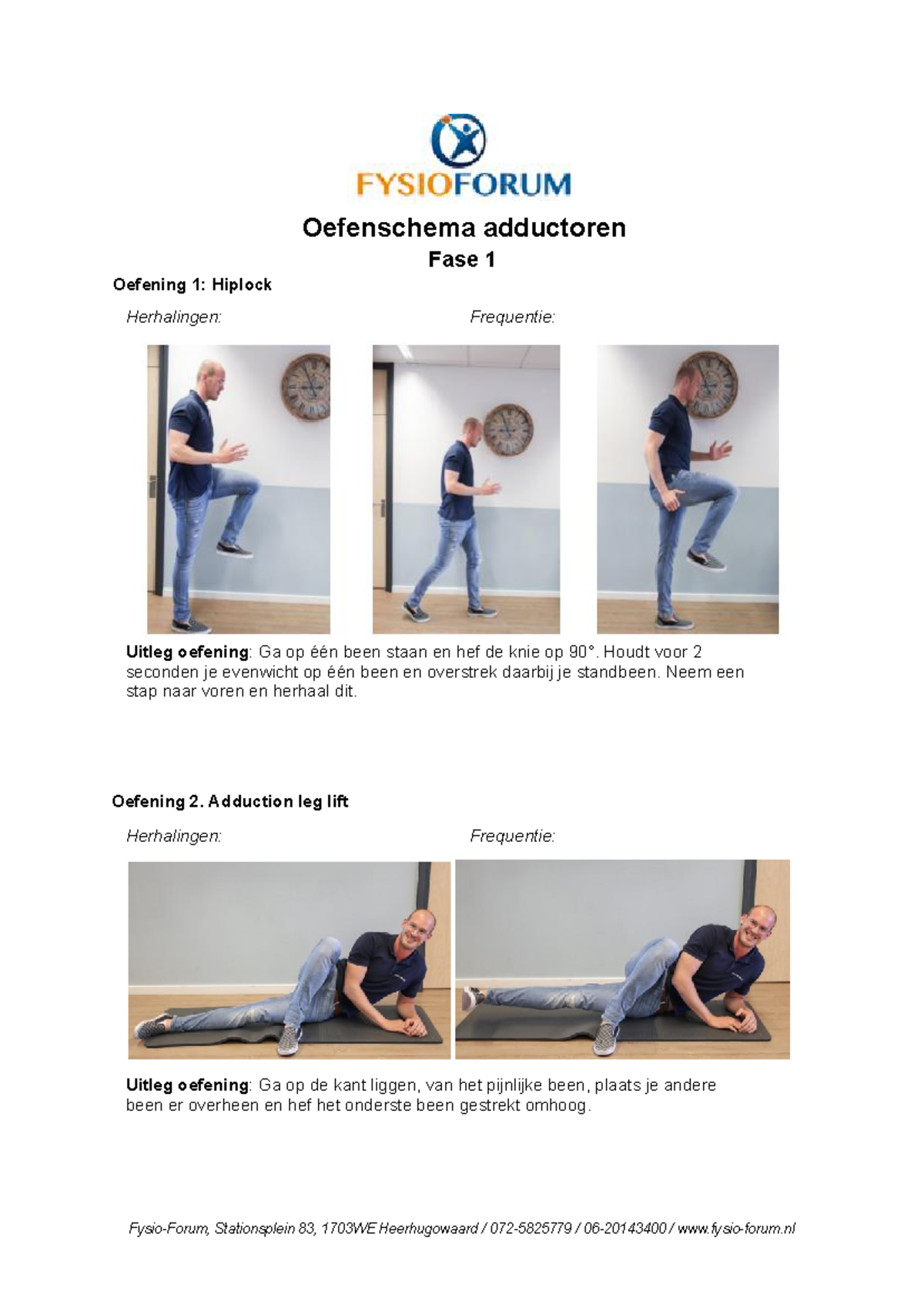 FYSIOFORUM

Oefenschema adductoren

Fase 1

Oefening 1: Hiplock

Herhalingen: Frequentie:

Uitleg oefening: Ga op één been staan en hef de knie op 90°. Houdt voor 2 seconden je evenwicht op één been en overstrek daarbij je standbeen. Neem een stap naar voren en herhaal dit.

Oefening 2. Adduction leg lift

Herhalingen: Frequentie:

Uitleg oefening: Ga op de kant liggen, van het pijnlijke been, plaats je andere been er overheen en hef het onderste been gestrekt omhoog.

Fysio-Forum, Stationsplein 83, 1703WE Heerhugowaard / 072-5825779 / 06-20143400 / www.fysio-forum.nl