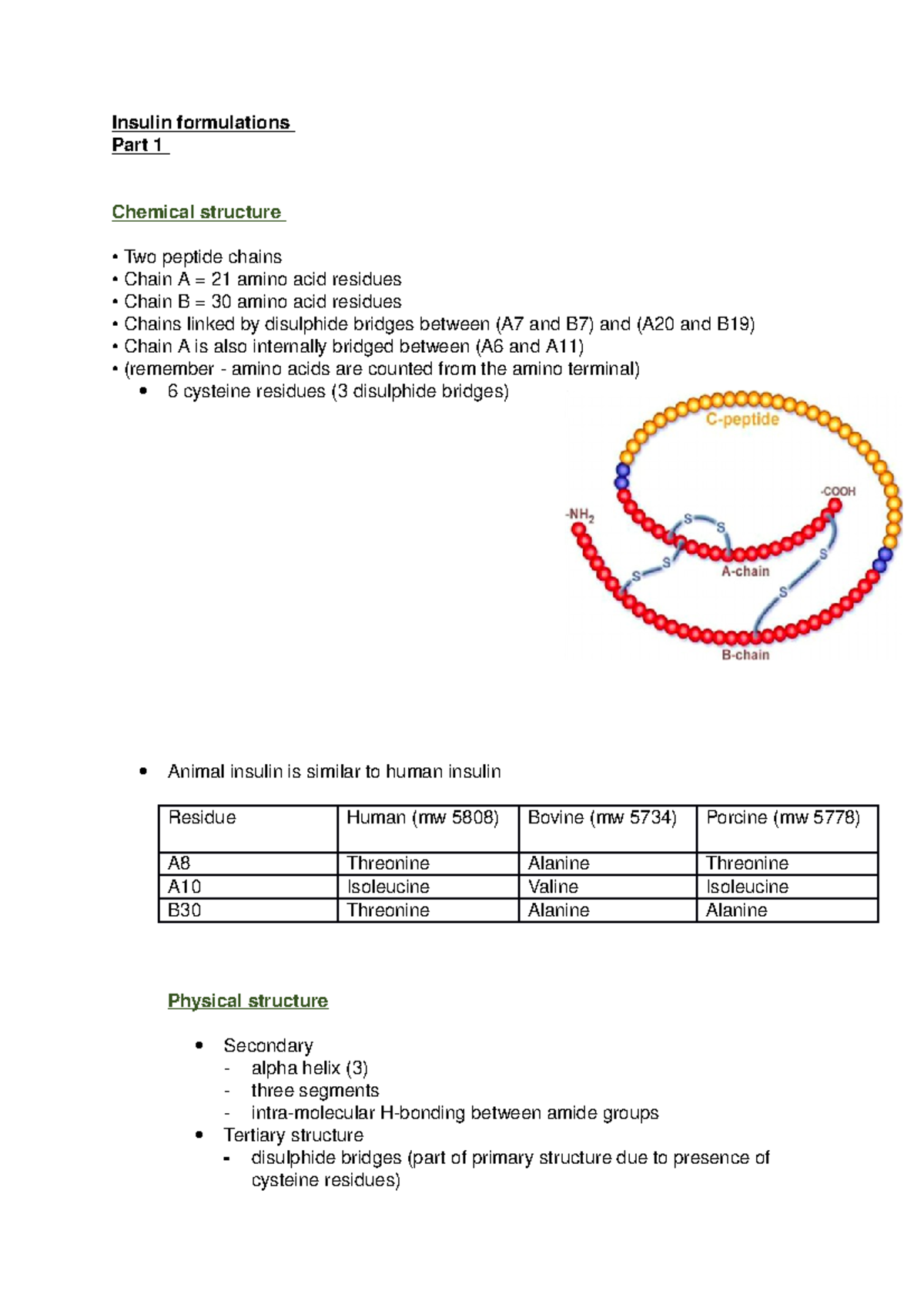 Insulin formulations
Part 1

Chemical structure

• Two peptide chains
• Chain A = 21 amino acid residues
• Chain B = 30 amino acid residues
• Chains linked by disulphide bridges between (A7 and B7) and (A20 and B19)
• Chain A is also internally bridged between (A6 and A11)
• (remember - amino acids are counted from the amino terminal)
• 6 cysteine residues (3 disulphide bridges)

C-peptide
-COOH
$-NH_2$
S
S
S
S
S
S
A-chain
B-chain

• Animal insulin is similar to human insulin

| Residue | Human (mw 5808) | Bovine (mw 5734) | Porcine (mw 5778) |
|---|---|---|---|
| A8 | Threonine | Alanine | Threonine |
| A10 | Isoleucine | Valine | Isoleucine |
| B30 | Threonine | Alanine | Alanine |

Physical structure

• Secondary
- alpha helix (3)
- three segments
- intra-molecular H-bonding between amide groups
• Tertiary structure
- disulphide bridges (part of primary structure due to presence of cysteine residues)