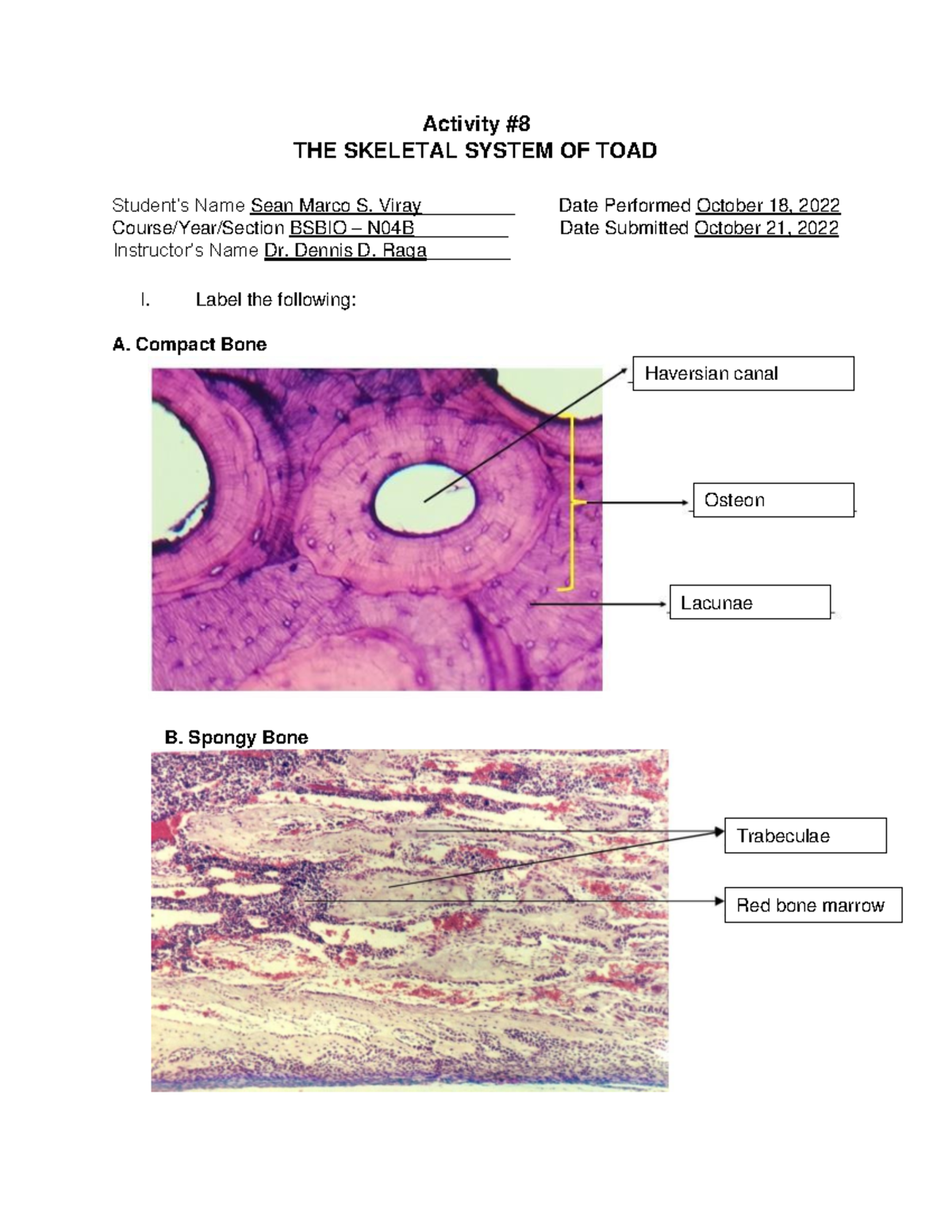 Activity #8
THE SKELETAL SYSTEM OF TOAD

Student's Name Sean Marco S. Viray
Course/Year/Section BSBIO – N04B
Instructor's Name Dr. Dennis D. Raga

Date Performed October 18, 2022
Date Submitted October 21, 2022

I. Label the following:

A. Compact Bone

Haversian canal

Osteon

Lacunae

B. Spongy Bone

Trabeculae

Red bone marrow