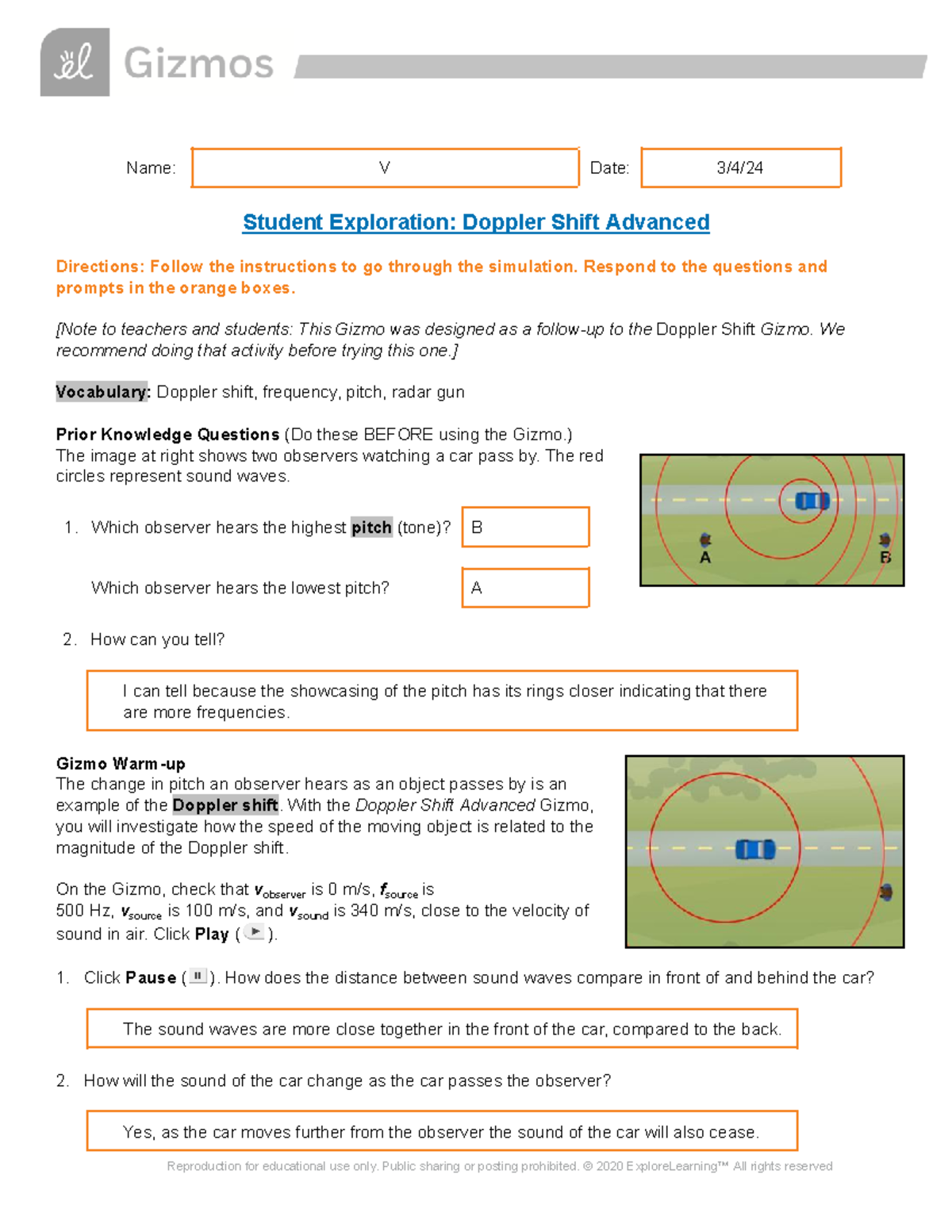 Gizmos

Name: V Date: 3/4/24

Student Exploration: Doppler Shift Advanced

Directions: Follow the instructions to go through the simulation. Respond to the questions and prompts in the orange boxes.

[Note to teachers and students: This Gizmo was designed as a follow-up to the Doppler Shift Gizmo. We recommend doing that activity before trying this one.]

Vocabulary: Doppler shift, frequency, pitch, radar gun

Prior Knowledge Questions (Do these BEFORE using the Gizmo.)
The image at right shows two observers watching a car pass by. The red circles represent sound waves.

A
B

1. Which observer hears the highest pitch (tone)? B

Which observer hears the lowest pitch? A

2. How can you tell?

I can tell because the showcasing of the pitch has its rings closer indicating that there are more frequencies.

Gizmo Warm-up
The change in pitch an observer hears as an object passes by is an example of the Doppler shift. With the Doppler Shift Advanced Gizmo, you will investigate how the speed of the moving object is related to the magnitude of the Doppler shift.

On the Gizmo, check that $v_{observer}$ is 0 m/s, $f_{source}$ is 500 Hz, $v_{source}$ is 100 m/s, and $v_{sound}$ is 340 m/s, close to the velocity of sound in air. Click Play ( ).

1. Click Pause ( ). How does the distance between sound waves compare in front of and behind the car?

The sound waves are more close together in the front of the car, compared to the back.

2. How will the sound of the car change as the car passes the observer?

Yes, as the car moves further from the observer the sound of the car will also cease.

Reproduction for educational use only. Public sharing or posting prohibited. © 2020 ExploreLearning™ All rights reserved