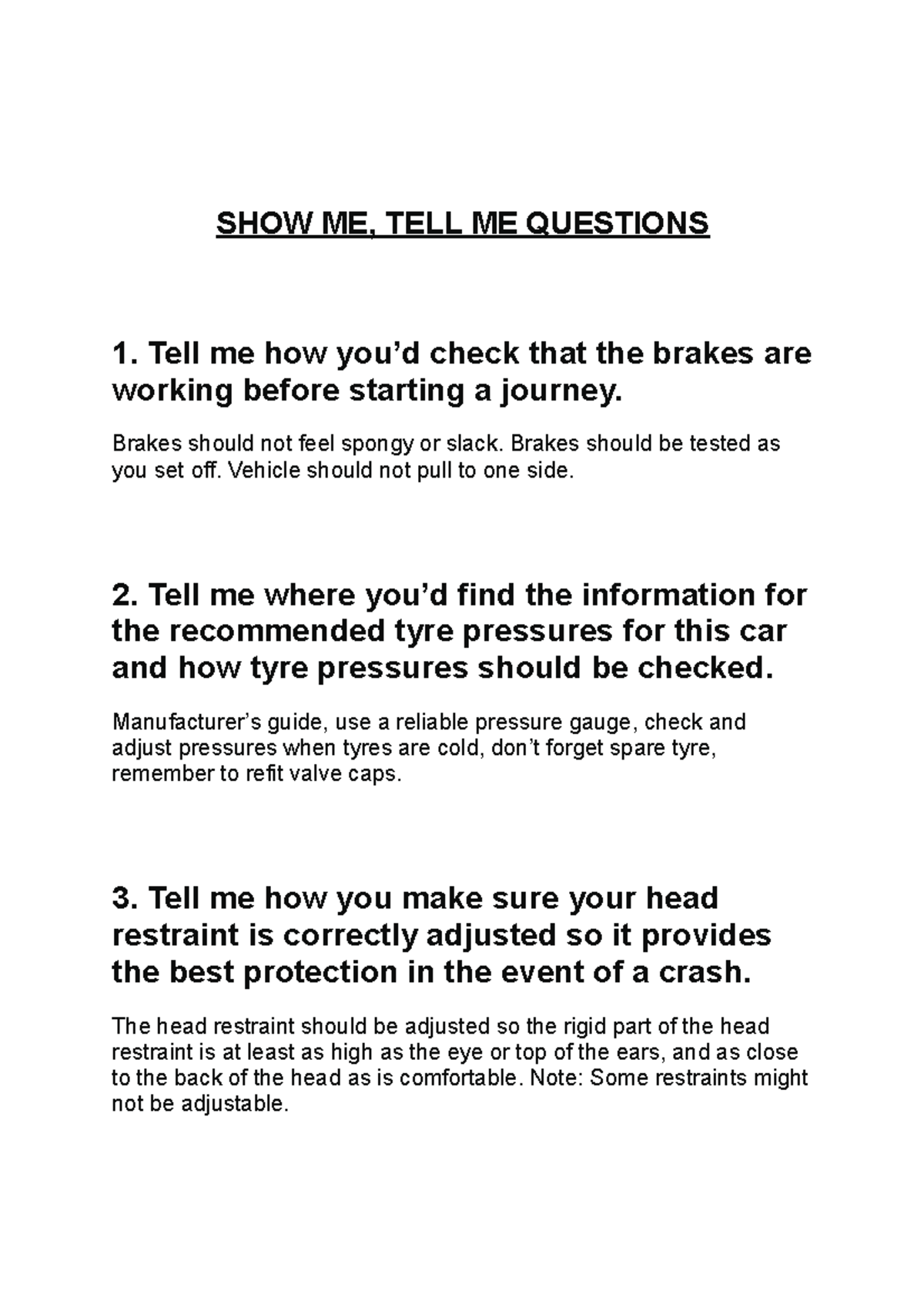 SHOW ME, TELL ME QUESTIONS

1. Tell me how you’d check that the brakes are working before starting a journey.

Brakes should not feel spongy or slack. Brakes should be tested as you set off. Vehicle should not pull to one side.

2. Tell me where you’d find the information for the recommended tyre pressures for this car and how tyre pressures should be checked.

Manufacturer’s guide, use a reliable pressure gauge, check and adjust pressures when tyres are cold, don’t forget spare tyre, remember to refit valve caps.

3. Tell me how you make sure your head restraint is correctly adjusted so it provides the best protection in the event of a crash.

The head restraint should be adjusted so the rigid part of the head restraint is at least as high as the eye or top of the ears, and as close to the back of the head as is comfortable. Note: Some restraints might not be adjustable.