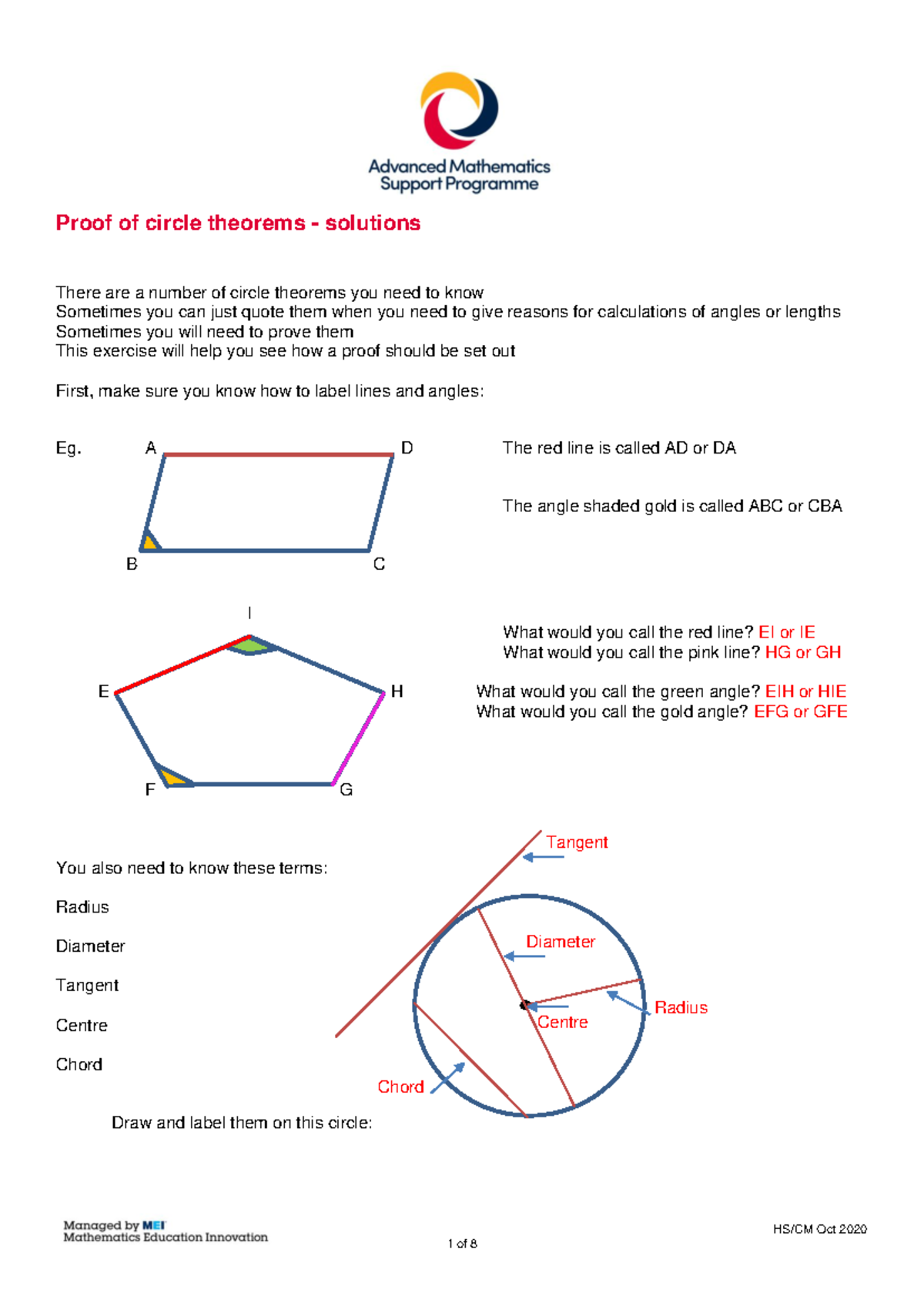 Advanced Mathematics Support Programme

Proof of circle theorems - solutions

There are a number of circle theorems you need to know
Sometimes you can just quote them when you need to give reasons for calculations of angles or lengths
Sometimes you will need to prove them
This exercise will help you see how a proof should be set out

First, make sure you know how to label lines and angles:

Eg.

A D B C

The red line is called AD or DA

The angle shaded gold is called ABC or CBA

I E H F G

What would you call the red line? EI or IE
What would you call the pink line? HG or GH

What would you call the green angle? EIH or HIE
What would you call the gold angle? EFG or GFE

You also need to know these terms:

Radius

Diameter

Tangent

Centre

Chord

Draw and label them on this circle:

Tangent

Diameter

Radius

Centre

Chord

Managed by MEI
Mathematics Education Innovation

1 of 8

HS/CM Oct 2020